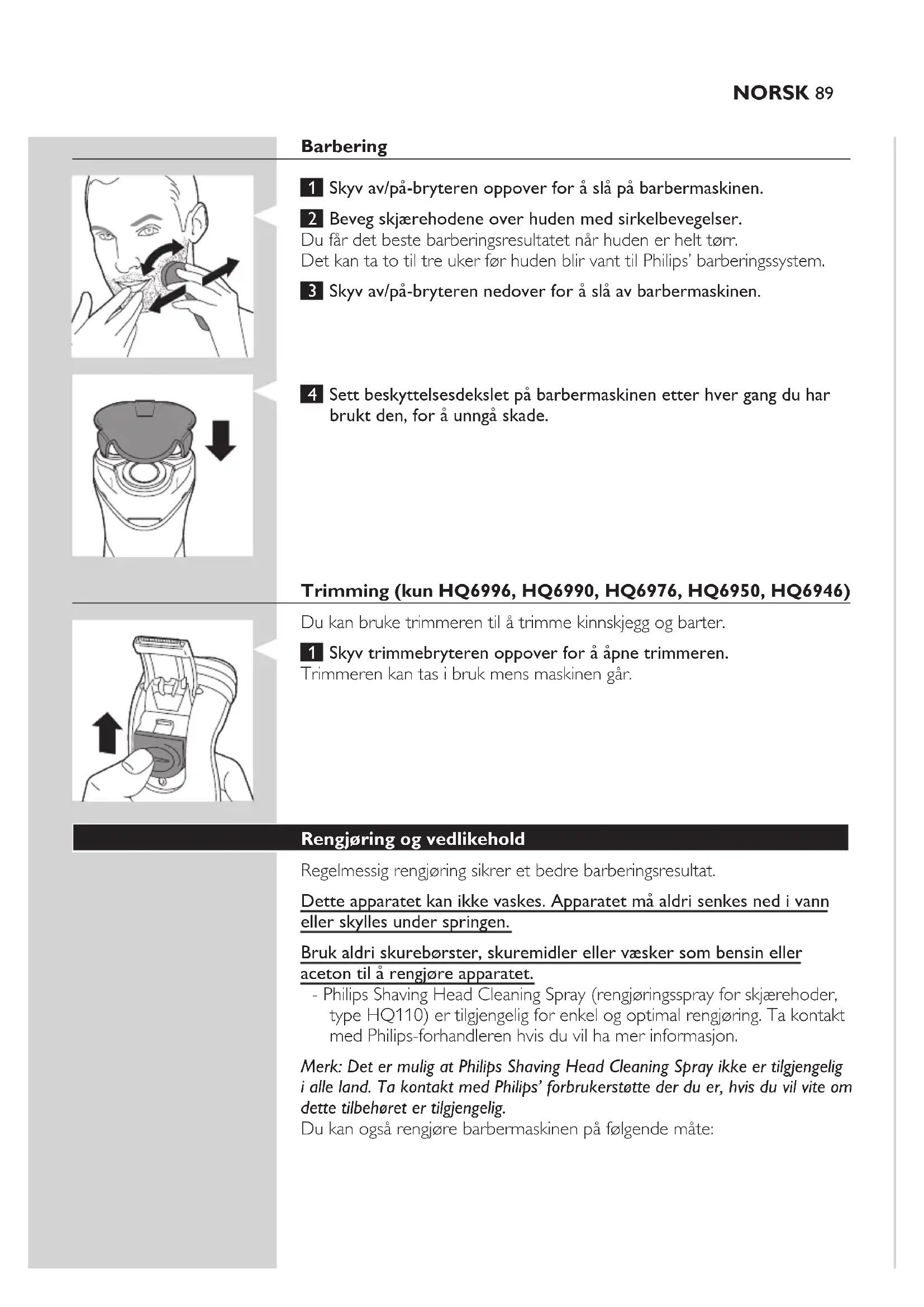 NORSK 89

Barbering

1 Skyv av/på-bryteren oppover for å slå på barbermaskinen.

2 Beveg skjærehodene over huden med sirkelbevegelser.
Du får det beste barberingsresultatet når huden er helt tørr.
Det kan ta to til tre uker før huden blir vant til Philips' barberingssystem.

3 Skyv av/på-bryteren nedover for å slå av barbermaskinen.

4 Sett beskyttelsesdekslet på barbermaskinen etter hver gang du har brukt den, for å unngå skade.

Trimming (kun HQ6996, HQ6990, HQ6976, HQ6950, HQ6946)

Du kan bruke trimmeren til å trimme kinnskjegg og barter.

1 Skyv trimmebryteren oppover for å åpne trimmeren.
Trimmeren kan tas i bruk mens maskinen går.

Rengjøring og vedlikehold

Regelmessig rengjøring sikrer et bedre barberingsresultat.

Dette apparatet kan ikke vaskes. Apparatet må aldri senkes ned i vann eller skylles under springen.

Bruk aldri skurebørster, skuremidler eller væsker som bensin eller aceton til å rengjøre apparatet.
- Philips Shaving Head Cleaning Spray (rengjøringsspray for skjærehoder, type HQ110) er tilgjengelig for enkel og optimal rengjøring. Ta kontakt med Philips-forhandleren hvis du vil ha mer informasjon.

Merk: Det er mulig at Philips Shaving Head Cleaning Spray ikke er tilgjengelig i alle land. Ta kontakt med Philips' forbrukerstøtte der du er, hvis du vil vite om dette tilbehøret er tilgjengelig.
Du kan også rengjøre barbermaskinen på følgende måte: