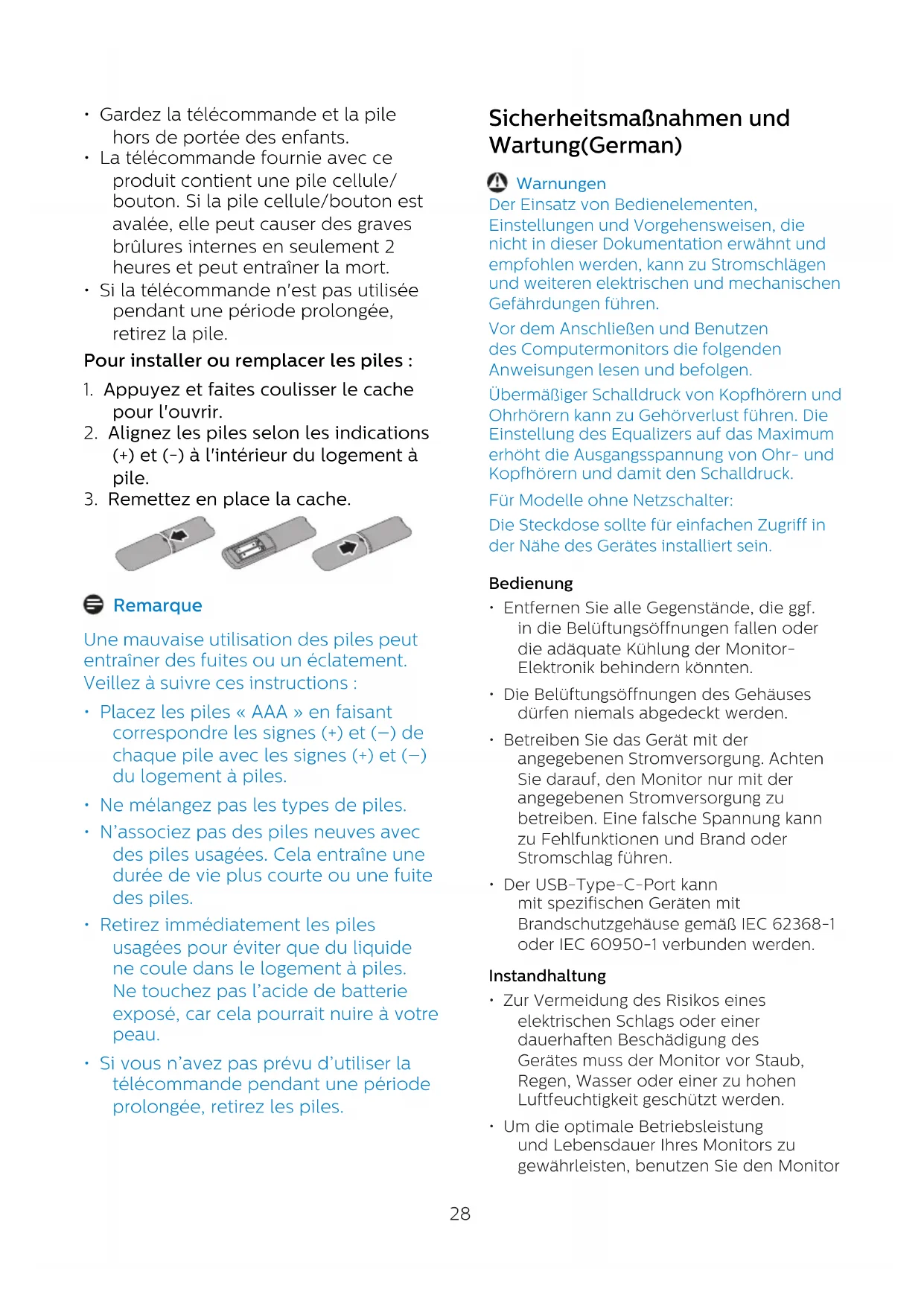 • Gardez la télécommande et la pile hors de portée des enfants.
• La télécommande fournie avec ce produit contient une pile cellule/bouton. Si la pile cellule/bouton est avalée, elle peut causer des graves brûlures internes en seulement 2 heures et peut entraîner la mort.
• Si la télécommande n'est pas utilisée pendant une période prolongée, retirez la pile.

Pour installer ou remplacer les piles :

1. Appuyez et faites coulisser le cache pour l'ouvrir.
2. Alignez les piles selon les indications (+) et (-) à l'intérieur du logement à pile.
3. Remettez en place la cache.

Remarque

Une mauvaise utilisation des piles peut entraîner des fuites ou un éclatement. Veillez à suivre ces instructions :

• Placez les piles « AAA » en faisant correspondre les signes (+) et (–) de chaque pile avec les signes (+) et (–) du logement à piles.
• Ne mélangez pas les types de piles.
• N'associez pas des piles neuves avec des piles usagées. Cela entraîne une durée de vie plus courte ou une fuite des piles.
• Retirez immédiatement les piles usagées pour éviter que du liquide ne coule dans le logement à piles. Ne touchez pas l'acide de batterie exposé, car cela pourrait nuire à votre peau.
• Si vous n'avez pas prévu d'utiliser la télécommande pendant une période prolongée, retirez les piles.

Sicherheitsmaßnahmen und Wartung(German)

Warnungen
Der Einsatz von Bedienelementen, Einstellungen und Vorgehensweisen, die nicht in dieser Dokumentation erwähnt und empfohlen werden, kann zu Stromschlägen und weiteren elektrischen und mechanischen Gefährdungen führen.
Vor dem Anschließen und Benutzen des Computermonitors die folgenden Anweisungen lesen und befolgen.
Übermäßiger Schalldruck von Kopfhörern und Ohrhörern kann zu Gehörverlust führen. Die Einstellung des Equalizers auf das Maximum erhöht die Ausgangsspannung von Ohr- und Kopfhörern und damit den Schalldruck.
Für Modelle ohne Netzschalter:
Die Steckdose sollte für einfachen Zugriff in der Nähe des Gerätes installiert sein.

Bedienung
• Entfernen Sie alle Gegenstände, die ggf. in die Belüftungsöffnungen fallen oder die adäquate Kühlung der Monitor-Elektronik behindern könnten.
• Die Belüftungsöffnungen des Gehäuses dürfen niemals abgedeckt werden.
• Betreiben Sie das Gerät mit der angegebenen Stromversorgung. Achten Sie darauf, den Monitor nur mit der angegebenen Stromversorgung zu betreiben. Eine falsche Spannung kann zu Fehlfunktionen und Brand oder Stromschlag führen.
• Der USB-Type-C-Port kann mit spezifischen Geräten mit Brandschutzgehäuse gemäß IEC 62368-1 oder IEC 60950-1 verbunden werden.

Instandhaltung
• Zur Vermeidung des Risikos eines elektrischen Schlags oder einer dauerhaften Beschädigung des Gerätes muss der Monitor vor Staub, Regen, Wasser oder einer zu hohen Luftfeuchtigkeit geschützt werden.
• Um die optimale Betriebsleistung und Lebensdauer Ihres Monitors zu gewährleisten, benutzen Sie den Monitor

28