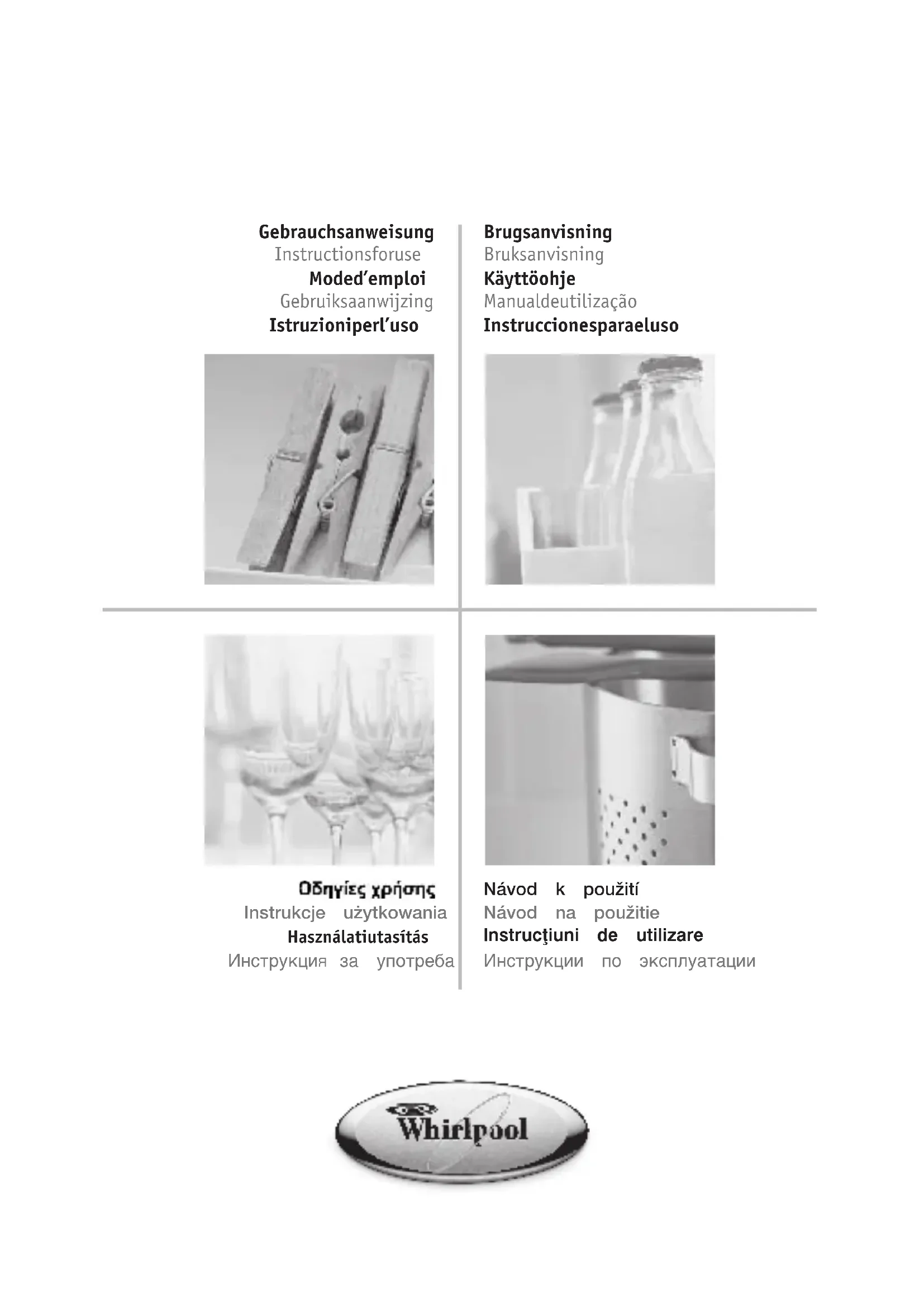 Gebrauchsanweisung
Instructionsforuse
Moded'emploi
Gebruiksaanwijzing
Istruzioniperl'uso

Brugsanvisning
Bruksanvisning
Käyttöohje
Manualdeutilização
Instruccionesparaeluso

Οδηγίες χρήσης
Instrukcje użytkowania
Használatiutasítás
Инструкция за употреба

Návod k použití
Návod na použitie
Instrucţiuni de utilizare
Инструкции по эксплуатации

Whirlpool