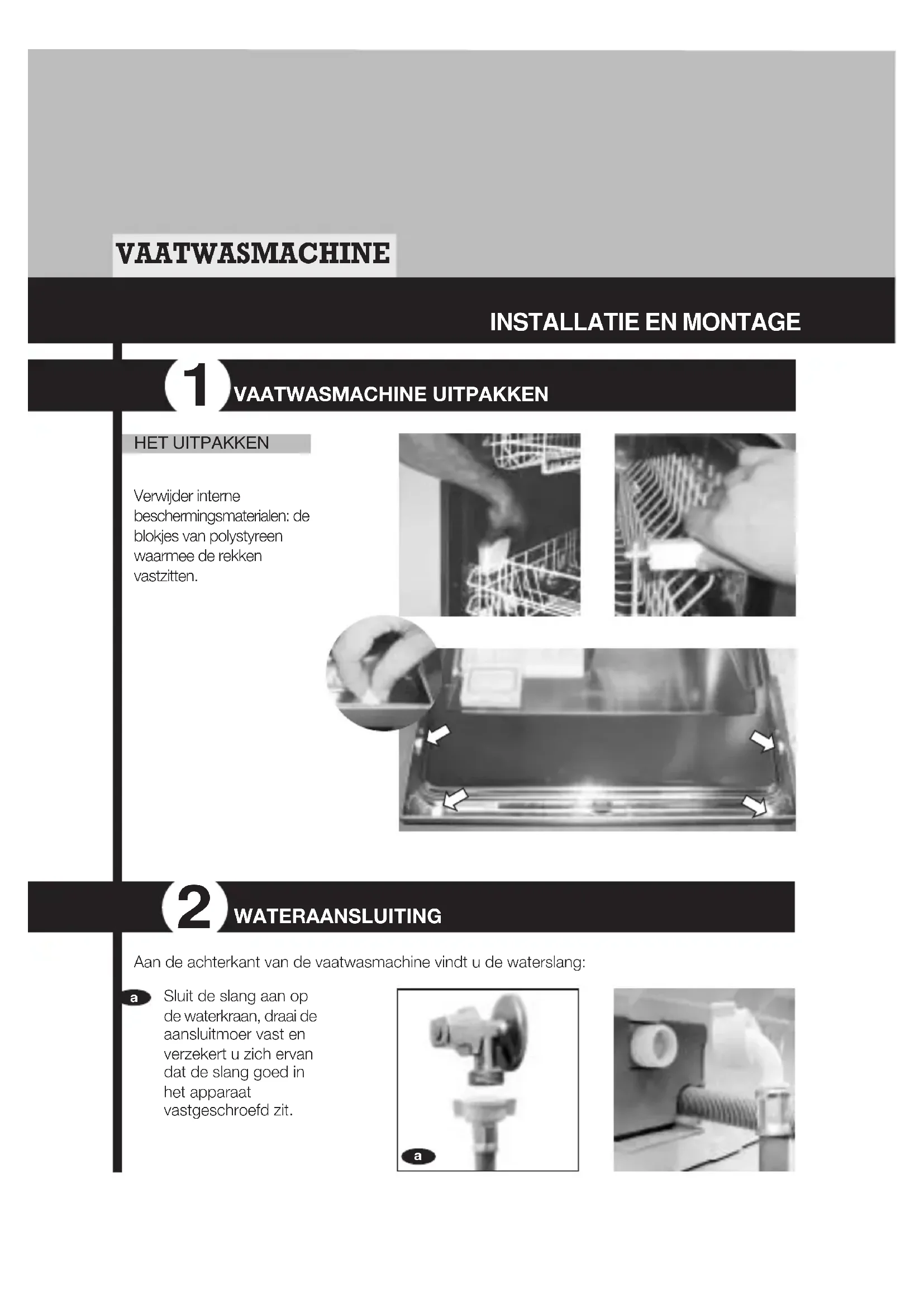 VAATWASMACHINE

INSTALLATIE EN MONTAGE

1 VAATWASMACHINE UITPAKKEN

HET UITPAKKEN

Verwijder interne beschermingsmaterialen: de blokjes van polystyreen waarmee de rekken vastzitten.

2 WATERAANSLUITING

Aan de achterkant van de vaatwasmachine vindt u de waterslang:

a Sluit de slang aan op de waterkraan, draai de aansluitmoer vast en verzekert u zich ervan dat de slang goed in het apparaat vastgeschroefd zit.

a