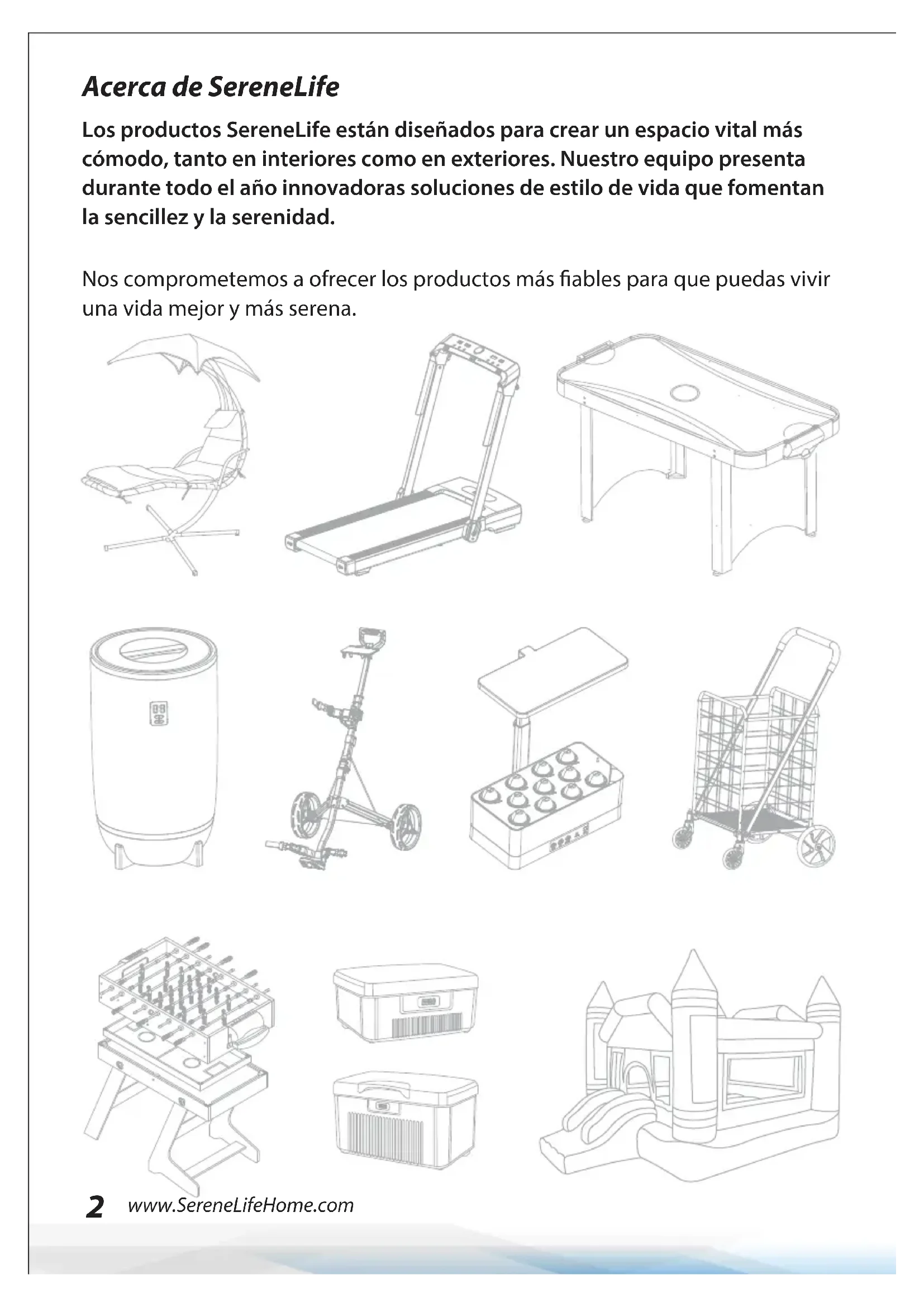 Acerca de SereneLife

Los productos SereneLife están diseñados para crear un espacio vital más cómodo, tanto en interiores como en exteriores. Nuestro equipo presenta durante todo el año innovadoras soluciones de estilo de vida que fomentan la sencillez y la serenidad.

Nos comprometemos a ofrecer los productos más fiables para que puedas vivir una vida mejor y más serena.

2 www.SereneLifeHome.com