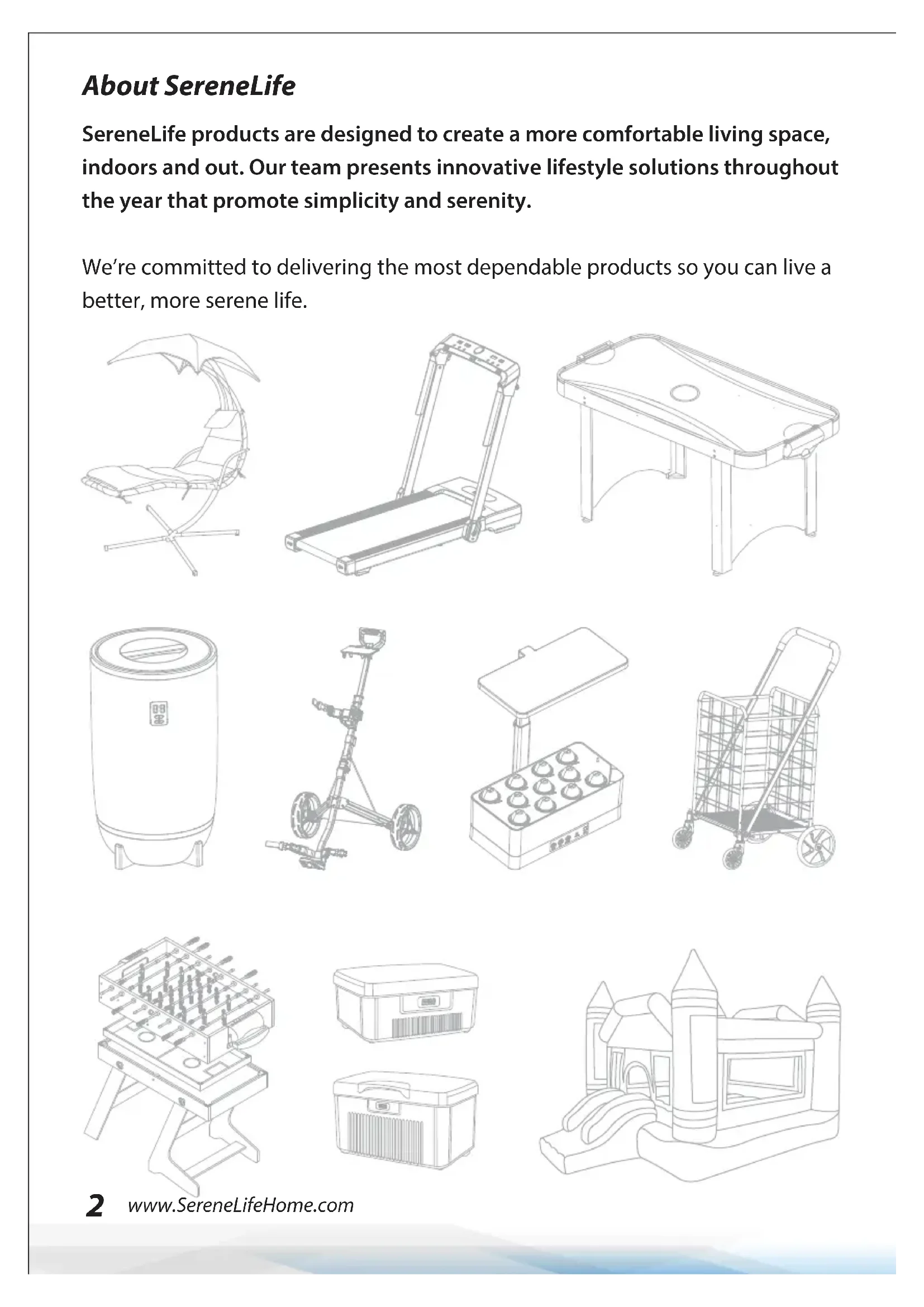 About SereneLife

SereneLife products are designed to create a more comfortable living space, indoors and out. Our team presents innovative lifestyle solutions throughout the year that promote simplicity and serenity.

We're committed to delivering the most dependable products so you can live a better, more serene life.

2 www.SereneLifeHome.com