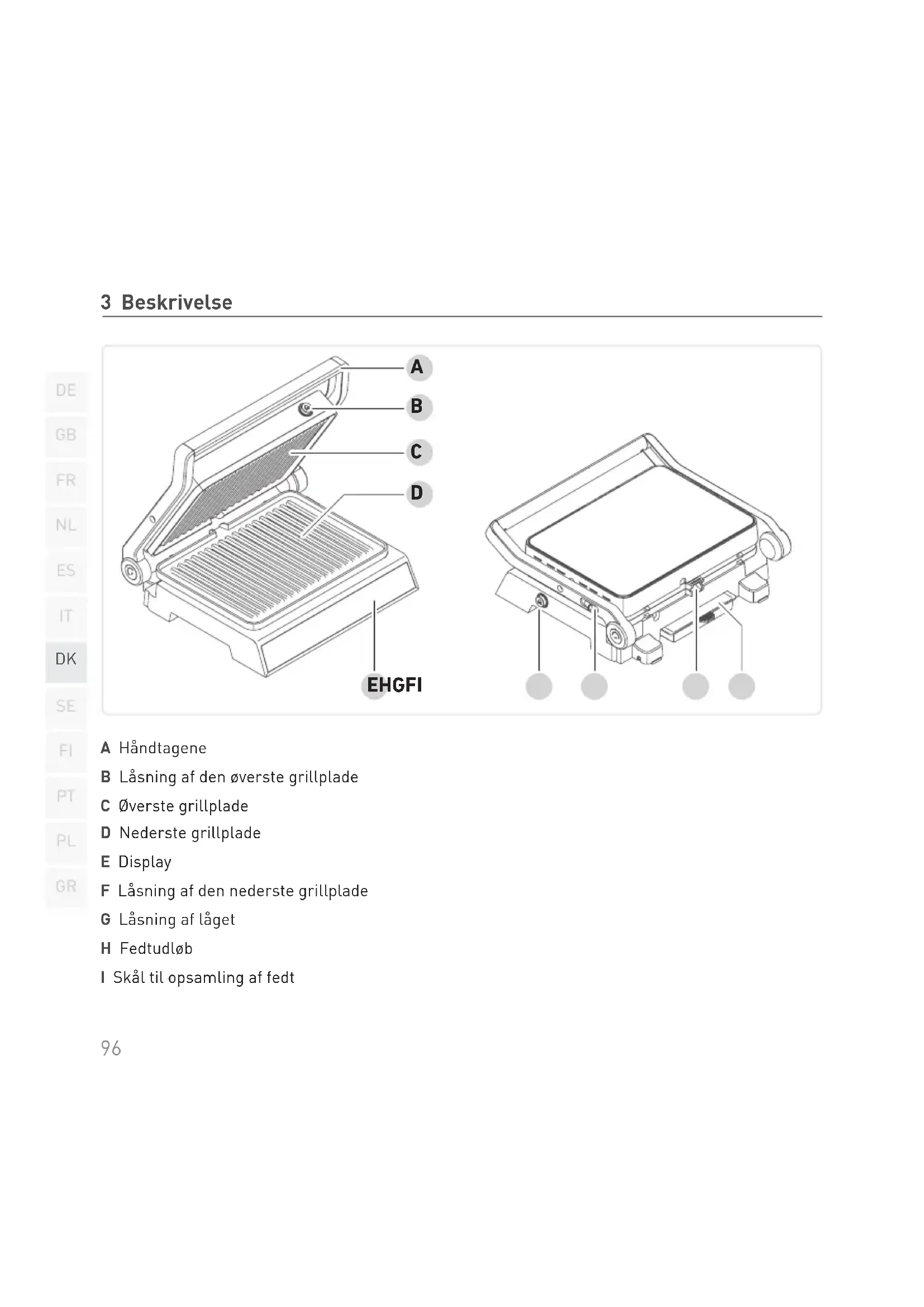 3 Beskrivelse

DE
GB
FR
NL
ES
IT
DK
SE
FI
PT
PL
GR

A
B
C
D
EHGFI

A Håndtagene
B Låsning af den øverste grillplade
C Øverste grillplade
D Nederste grillplade
E Display
F Låsning af den nederste grillplade
G Låsning af låget
H Fedtudløb
I Skål til opsamling af fedt

96