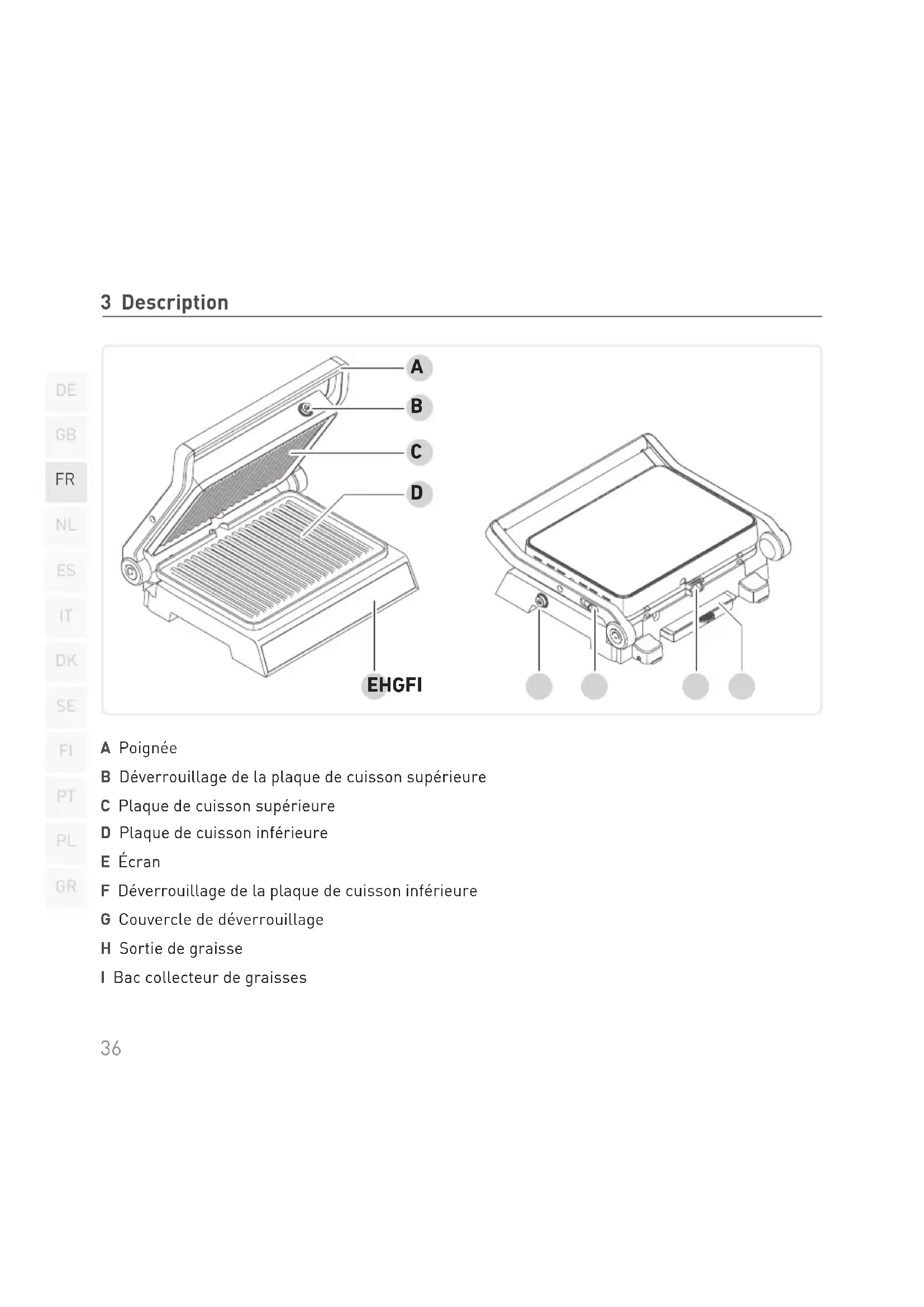 3 Description

DE
GB
FR
NL
ES
IT
DK
SE
FI
PT
PL
GR

A
B
C
D
EHGFI

A Poignée
B Déverrouillage de la plaque de cuisson supérieure
C Plaque de cuisson supérieure
D Plaque de cuisson inférieure
E Écran
F Déverrouillage de la plaque de cuisson inférieure
G Couvercle de déverrouillage
H Sortie de graisse
I Bac collecteur de graisses

36