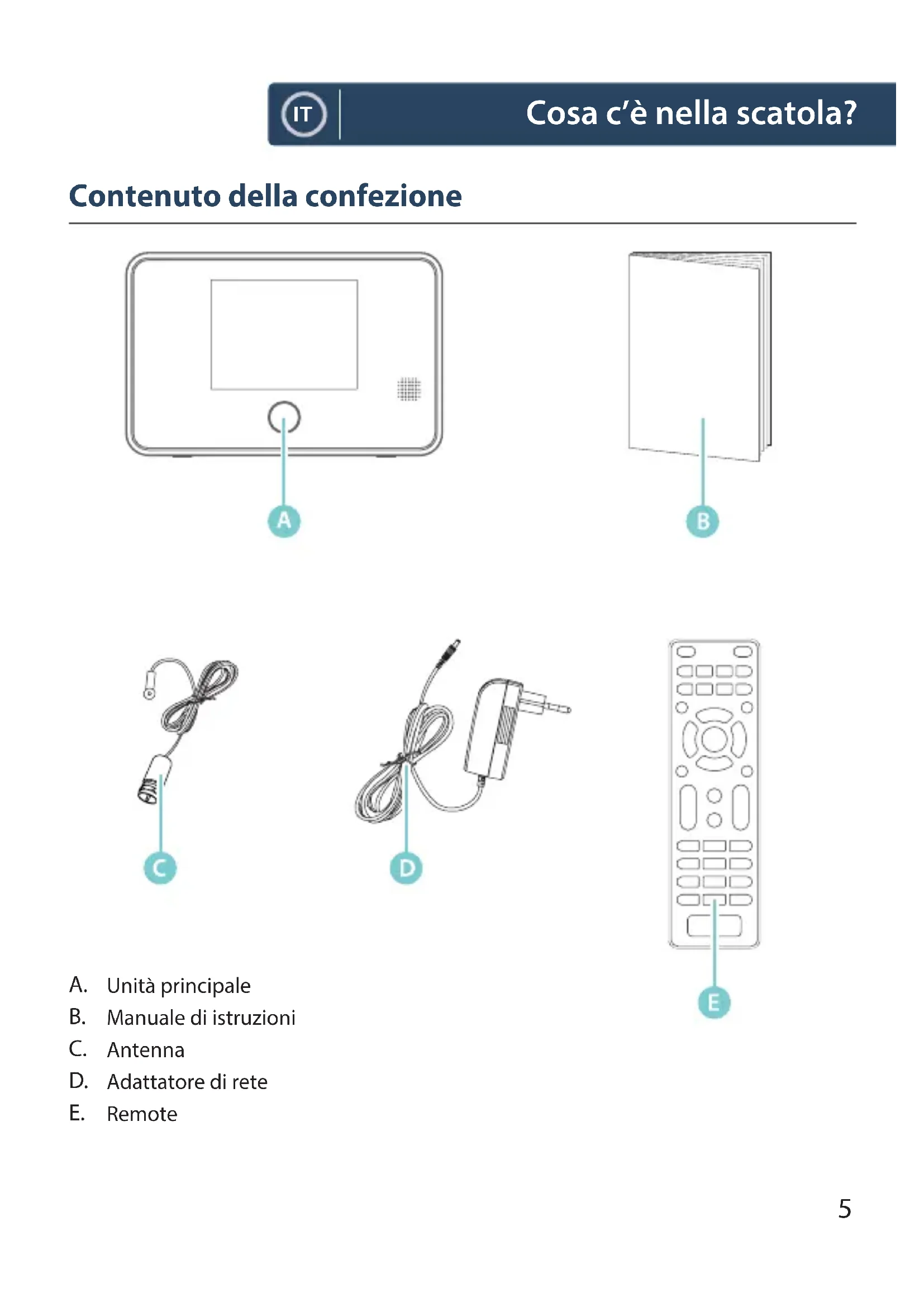 IT
Cosa c'è nella scatola?

Contenuto della confezione

A

B

C

D

E

A. Unità principale
B. Manuale di istruzioni
C. Antenna
D. Adattatore di rete
E. Remote

5