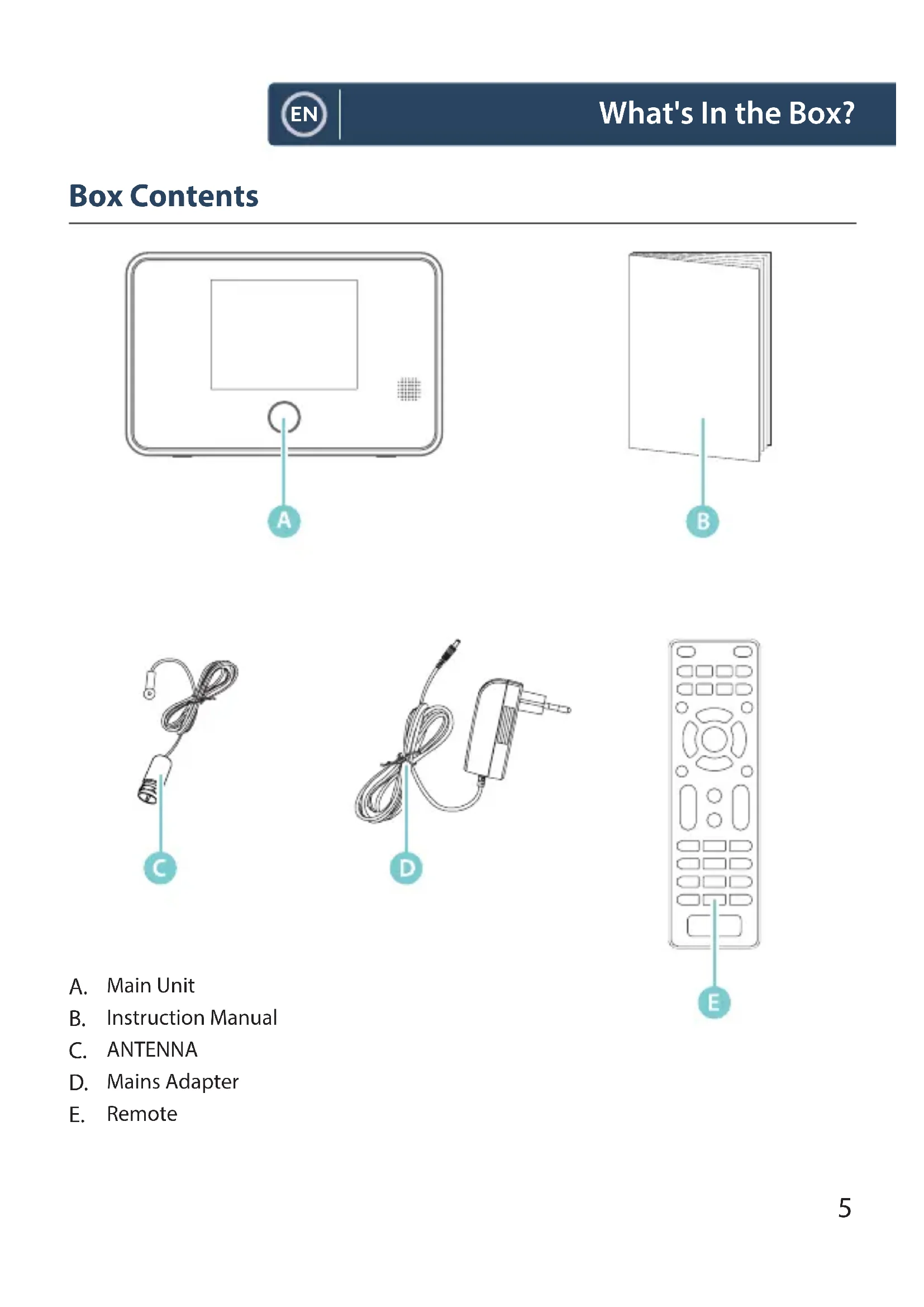 EN What's In the Box?

Box Contents

A

B

C

D

E

A. Main Unit
B. Instruction Manual
C. ANTENNA
D. Mains Adapter
E. Remote

5