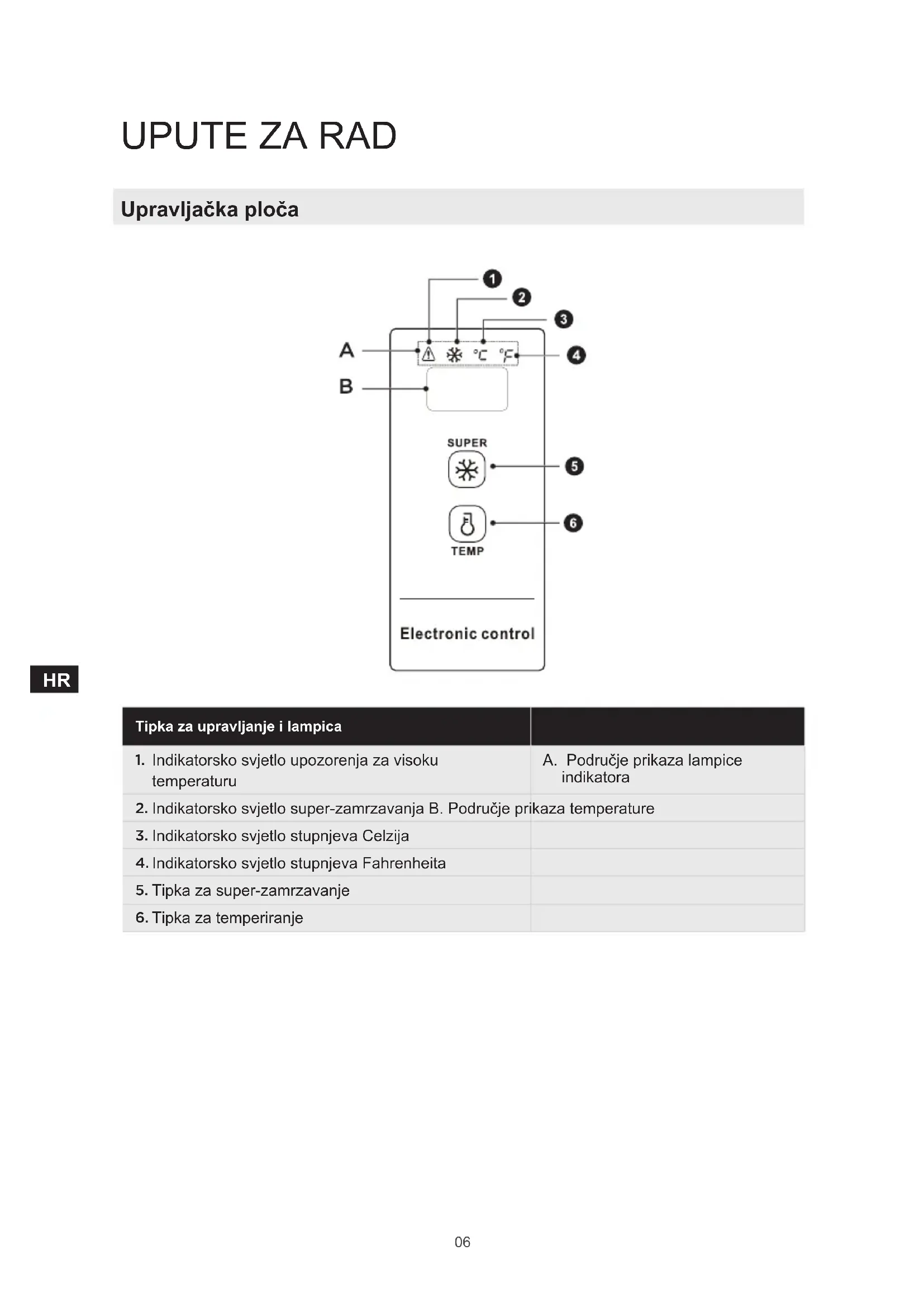 UPUTE ZA RAD

Upravljačka ploča

1
2
3
A
°C °F
4
B
SUPER
5
6
TEMP
Electronic control

HR

| Tipka za upravljanje i lampica | |
|---|---|
| 1. Indikatorsko svjetlo upozorenja za visoku temperaturu | A. Područje prikaza lampice indikatora |
| 2. Indikatorsko svjetlo super-zamrzavanja B. Područje prikaza temperature | |
| 3. Indikatorsko svjetlo stupnjeva Celzija | |
| 4. Indikatorsko svjetlo stupnjeva Fahrenheita | |
| 5. Tipka za super-zamrzavanje | |
| 6. Tipka za temperiranje | |

06