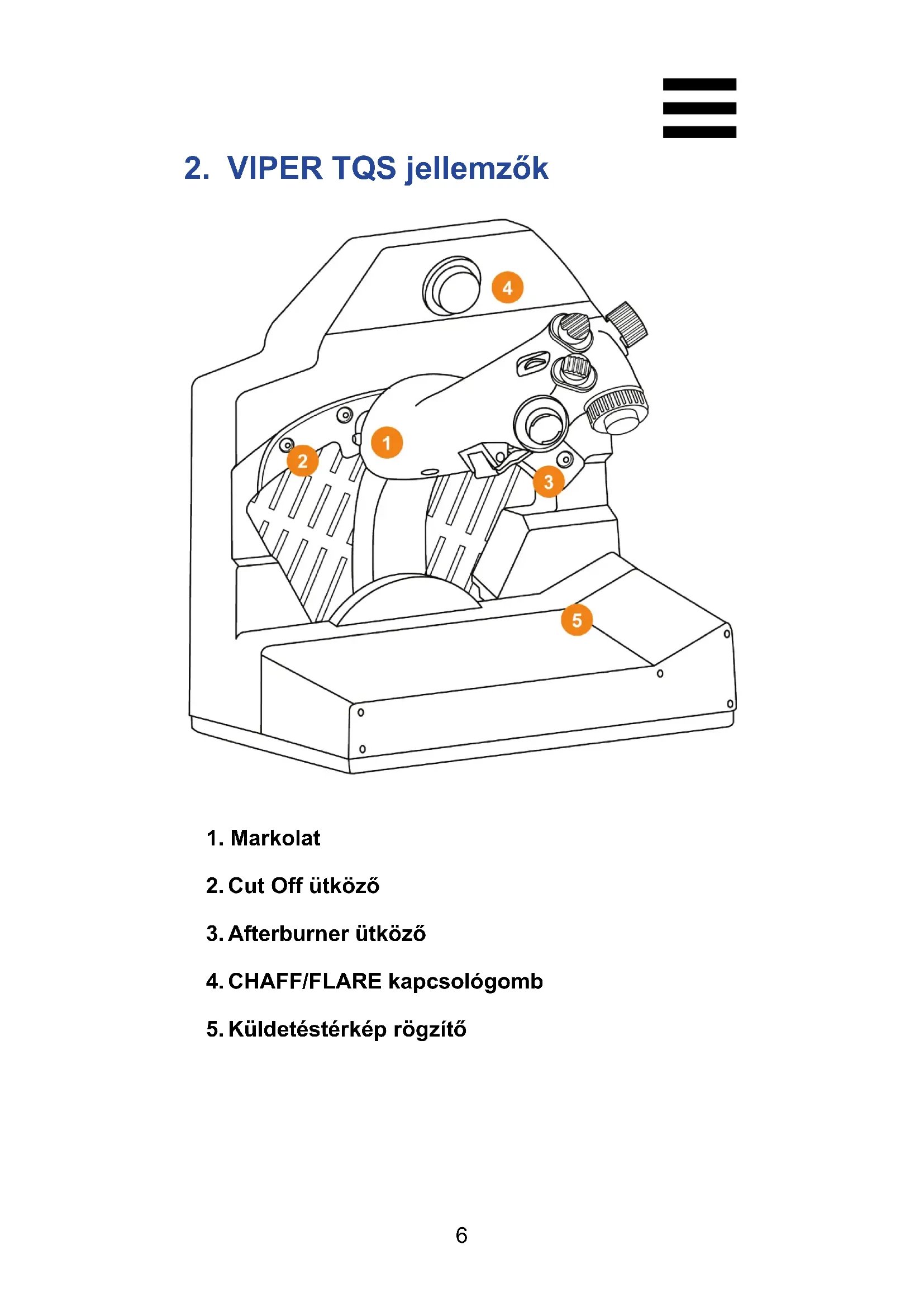 2. VIPER TQS jellemzők

4

1

2

3

5

1. Markolat

2. Cut Off ütköző

3. Afterburner ütköző

4. CHAFF/FLARE kapcsológomb

5. Küldetéstérkép rögzítő

6