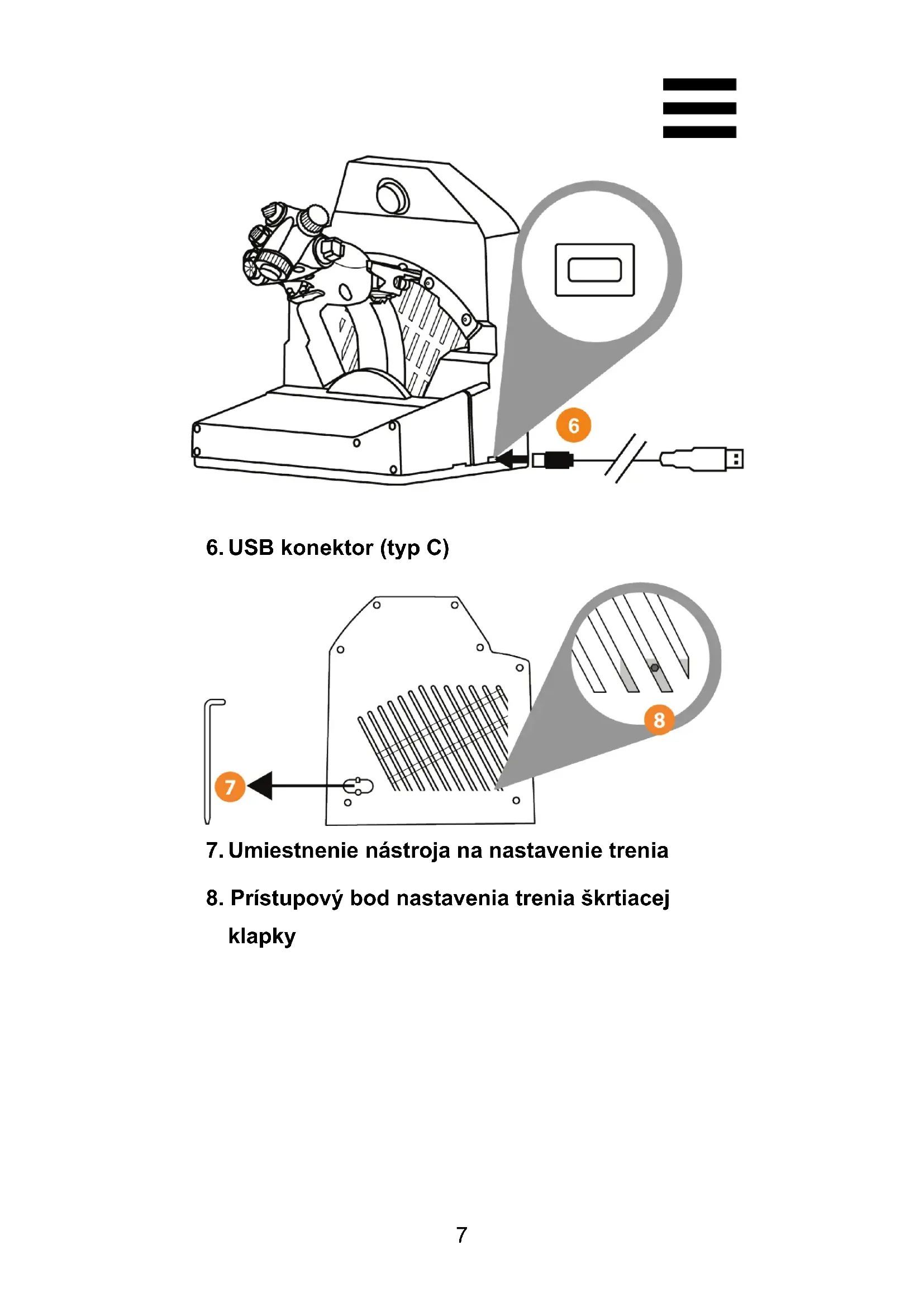 6

6. USB konektor (typ C)

8

7

7. Umiestnenie nástroja na nastavenie trenia

8. Prístupový bod nastavenia trenia škrtiacej klapky

7