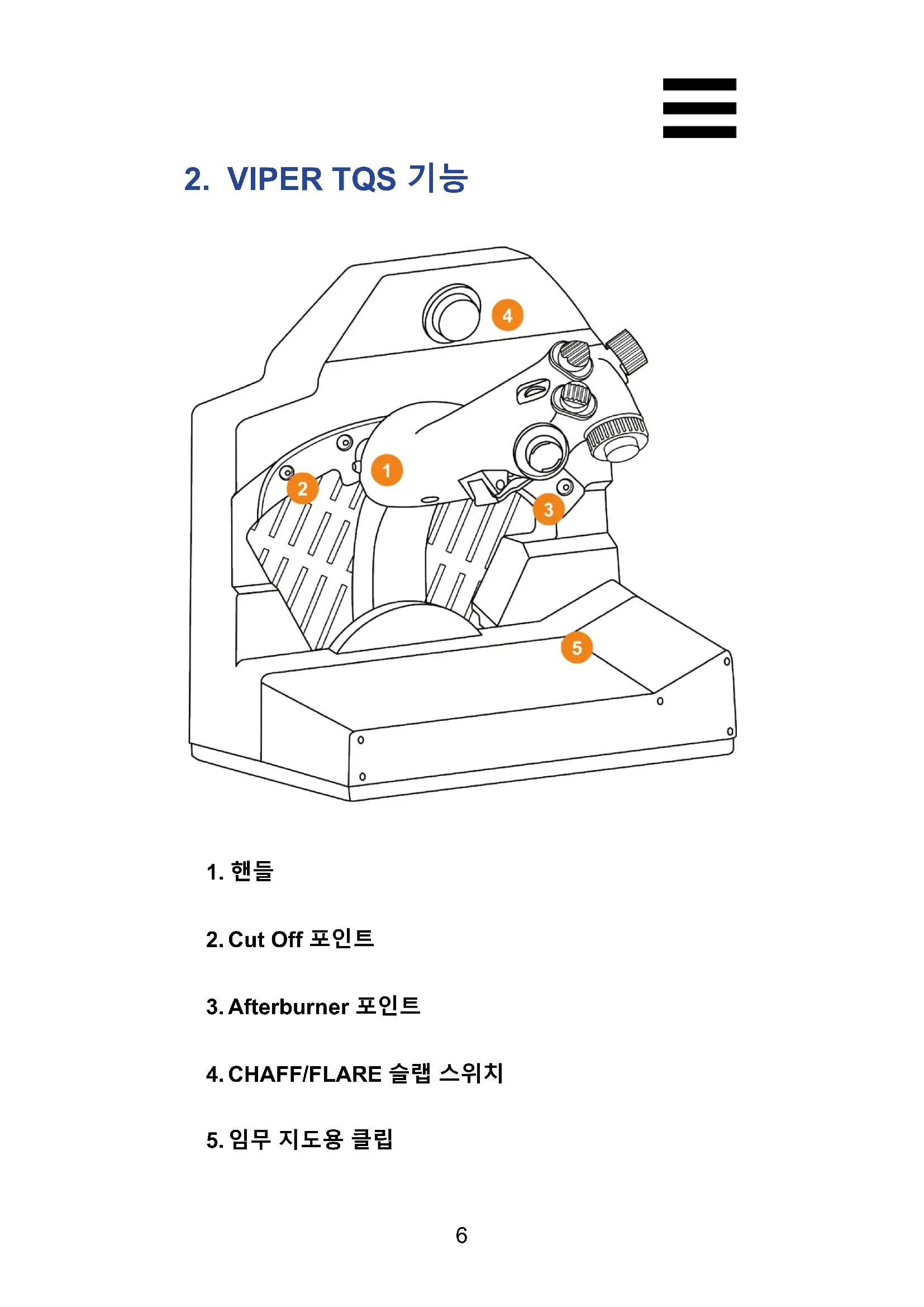 2. VIPER TQS 기능

4

1

2

3

5

1. 핸들

2. Cut Off 포인트

3. Afterburner 포인트

4. CHAFF/FLARE 슬랩 스위치

5. 임무 지도용 클립

6