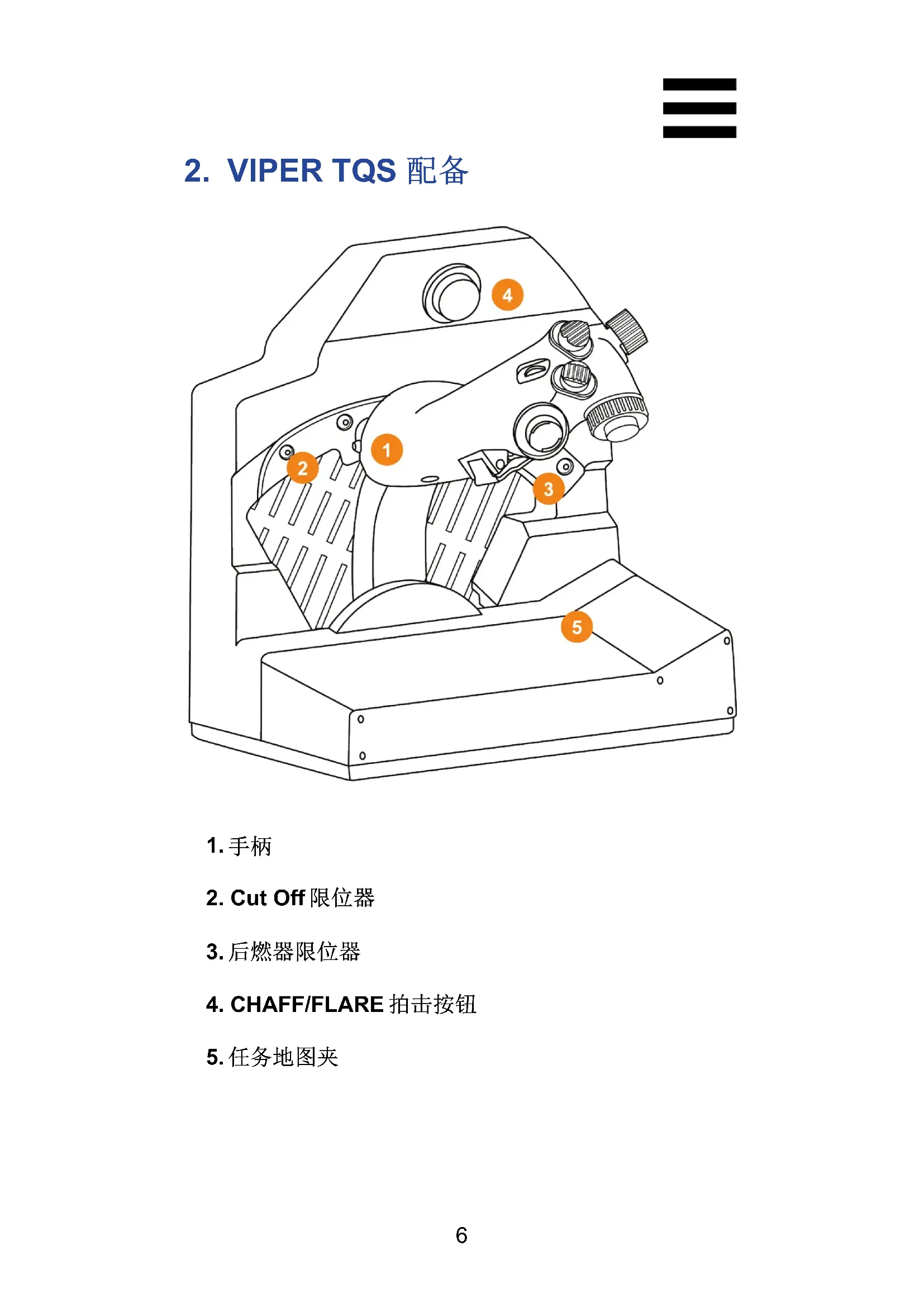 2. VIPER TQS 配备

4

1

2

3

5

1. 手柄

2. Cut Off 限位器

3. 后燃器限位器

4. CHAFF/FLARE 拍击按钮

5. 任务地图夹

6