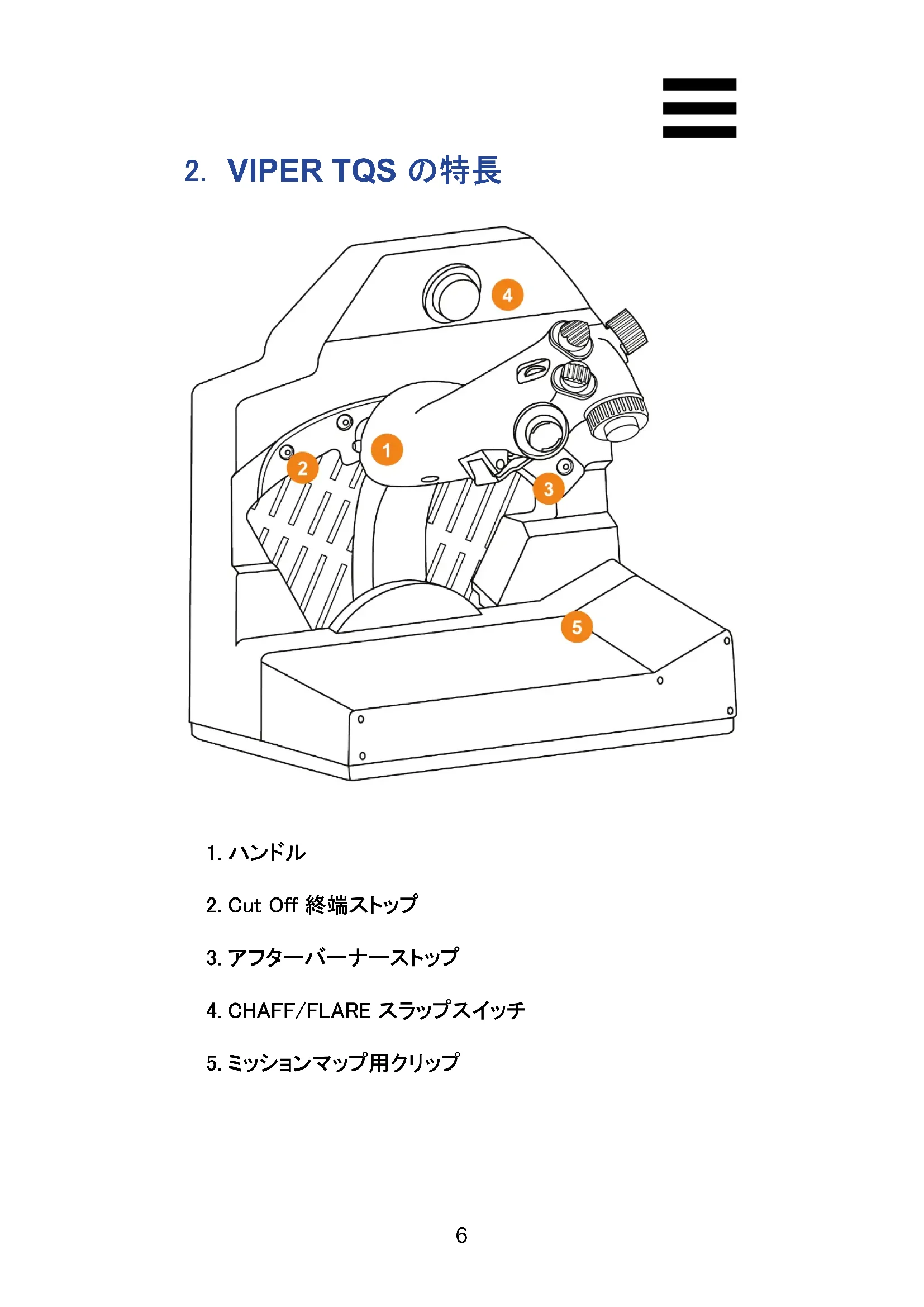 2. VIPER TQS の特長

4

1

2

3

5

1. ハンドル

2. Cut Off 終端ストップ

3. アフターバーナーストップ

4. CHAFF/FLARE スラップスイッチ

5. ミッションマップ用クリップ

6