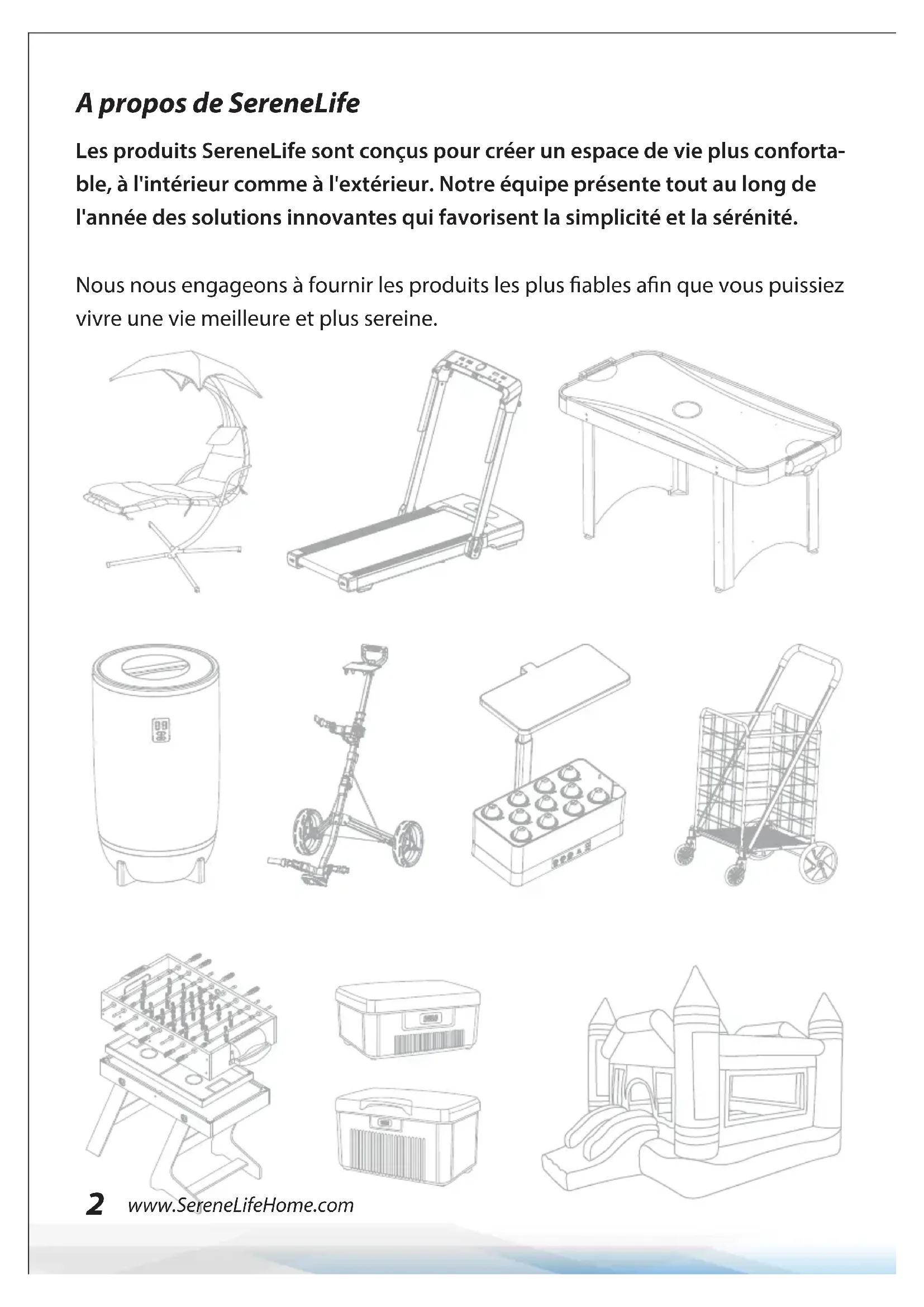 A propos de SereneLife

Les produits SereneLife sont conçus pour créer un espace de vie plus confortable, à l'intérieur comme à l'extérieur. Notre équipe présente tout au long de l'année des solutions innovantes qui favorisent la simplicité et la sérénité.

Nous nous engageons à fournir les produits les plus fiables afin que vous puissiez vivre une vie meilleure et plus sereine.

2 www.SereneLifeHome.com