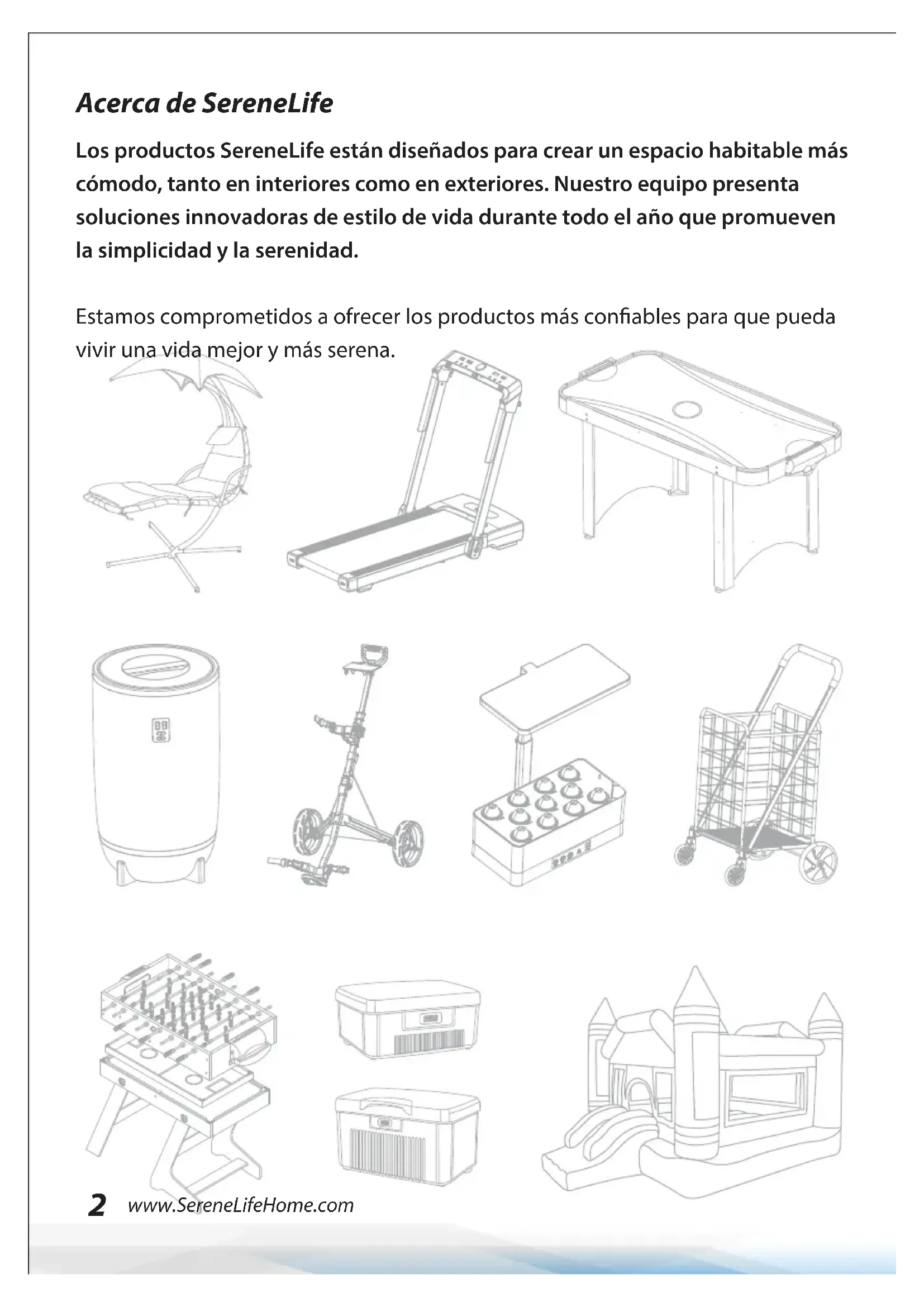 Acerca de SereneLife

Los productos SereneLife están diseñados para crear un espacio habitable más cómodo, tanto en interiores como en exteriores. Nuestro equipo presenta soluciones innovadoras de estilo de vida durante todo el año que promueven la simplicidad y la serenidad.

Estamos comprometidos a ofrecer los productos más confiables para que pueda vivir una vida mejor y más serena.

2 www.SereneLifeHome.com