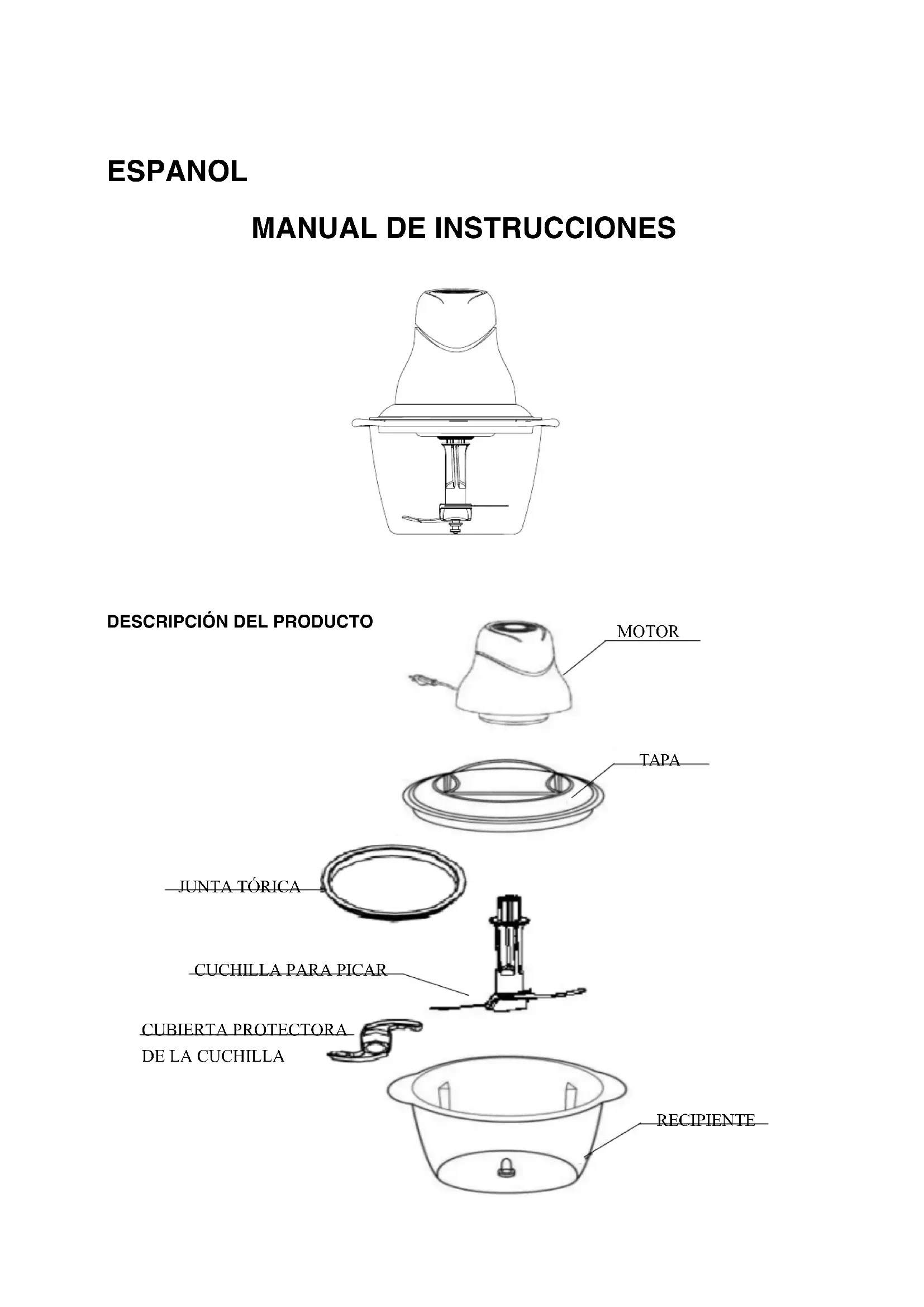 ESPANOL

MANUAL DE INSTRUCCIONES

DESCRIPCIÓN DEL PRODUCTO

MOTOR

TAPA

JUNTA TÓRICA

CUCHILLA PARA PICAR

CUBIERTA PROTECTORA DE LA CUCHILLA

RECIPIENTE