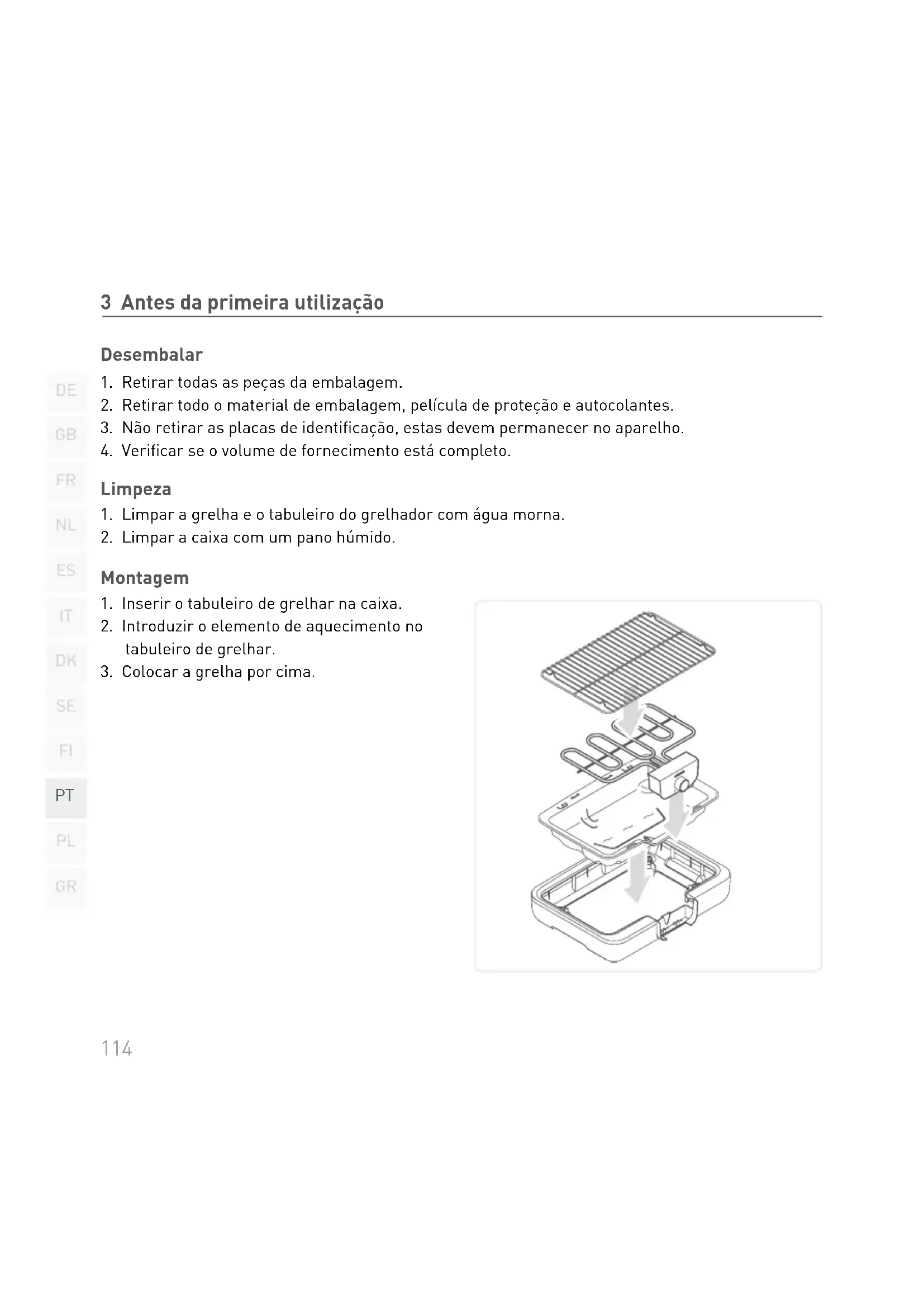 3 Antes da primeira utilização

Desembalar

1. Retirar todas as peças da embalagem.
2. Retirar todo o material de embalagem, película de proteção e autocolantes.
3. Não retirar as placas de identificação, estas devem permanecer no aparelho.
4. Verificar se o volume de fornecimento está completo.

Limpeza

1. Limpar a grelha e o tabuleiro do grelhador com água morna.
2. Limpar a caixa com um pano húmido.

Montagem

1. Inserir o tabuleiro de grelhar na caixa.
2. Introduzir o elemento de aquecimento no tabuleiro de grelhar.
3. Colocar a grelha por cima.

DE
GB
FR
NL
ES
IT
DK
SE
FI
PT
PL
GR

114