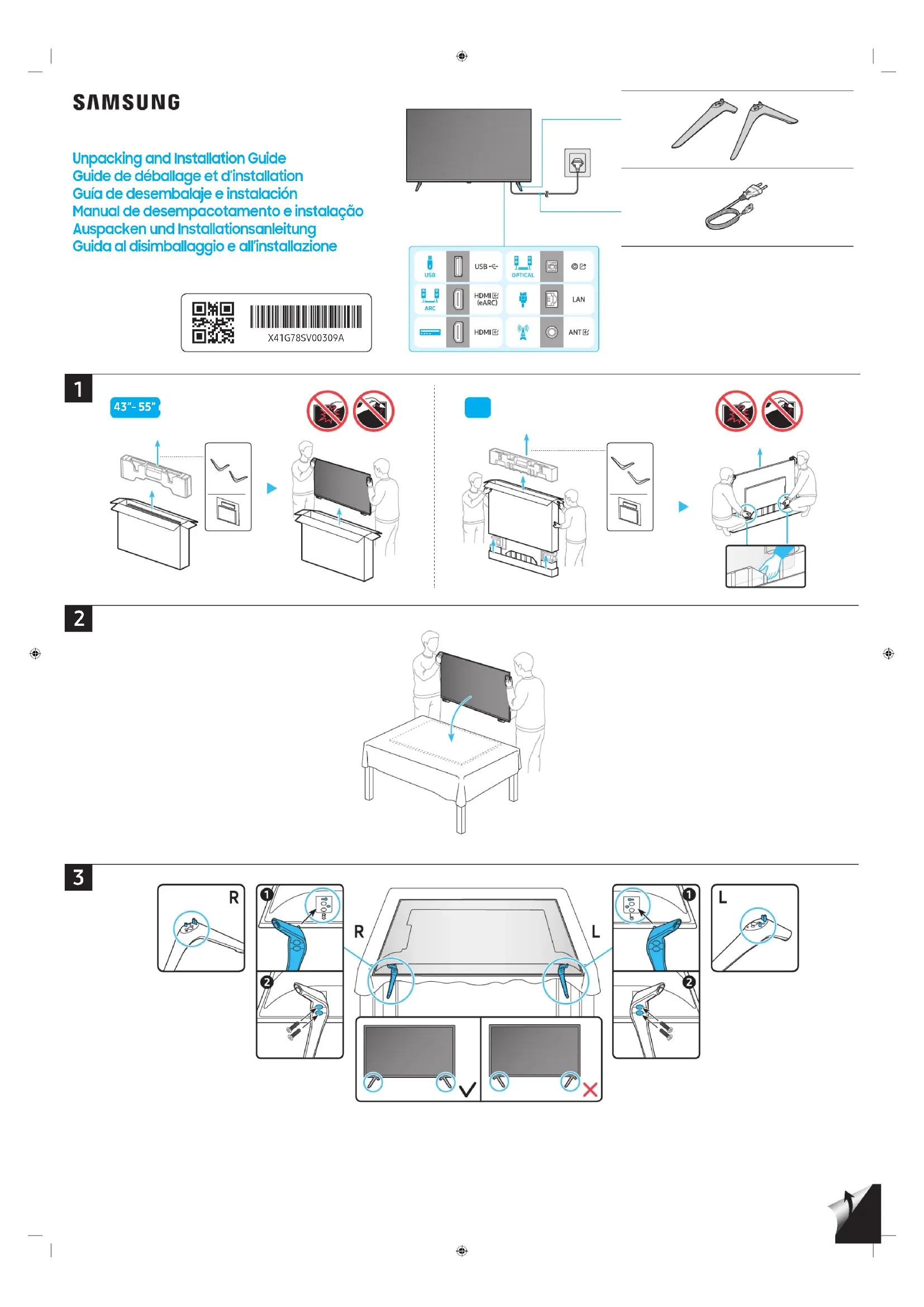 SAMSUNG

Unpacking and Installation Guide
Guide de déballage et d'installation
Guía de desembalaje e instalación
Manual de desempacotamento e instalação
Auspacken und Installationsanleitung
Guida al disimballaggio e all'installazione

X41G78SV00309A

USB
USB
OPTICAL
ARC
HDMI (eARC)
LAN
HDMI
ANT

1
43"- 55"

2

3
R
1
2
R
L
1
2
L