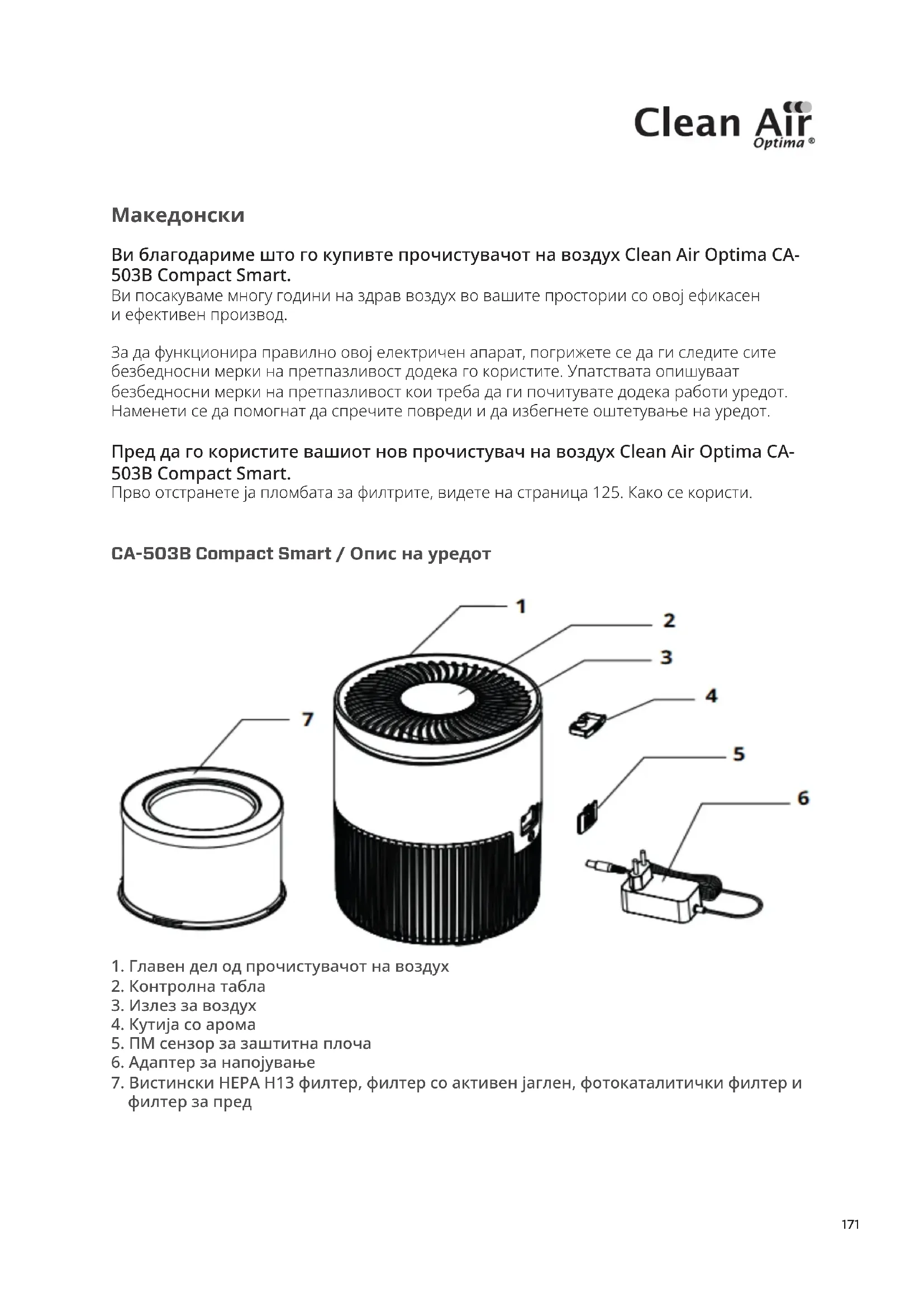 Clean Air Optima ®

Македонски

Ви благодариме што го купивте прочистувачот на воздух Clean Air Optima CA-503B Compact Smart.
Ви посакуваме многу години на здрав воздух во вашите простории со овој ефикасен и ефективен производ.

За да функционира правилно овој електричен апарат, погрижете се да ги следите сите безбедносни мерки на претпазливост додека го користите. Упатствата опишуваат безбедносни мерки на претпазливост кои треба да ги почитувате додека работи уредот. Наменети се да помогнат да спречите повреди и да избегнете оштетување на уредот.

Пред да го користите вашиот нов прочистувач на воздух Clean Air Optima CA-503B Compact Smart.
Прво отстранете ја пломбата за филтрите, видете на страница 125. Како се користи.

CA-503B Compact Smart / Опис на уредот

1
2
3
4
5
6
7

1. Главен дел од прочистувачот на воздух
2. Контролна табла
3. Излез за воздух
4. Кутија со арома
5. ПМ сензор за заштитна плоча
6. Адаптер за напојување
7. Вистински HEPA H13 филтер, филтер со активен јаглен, фотокаталитички филтер и филтер за пред

171