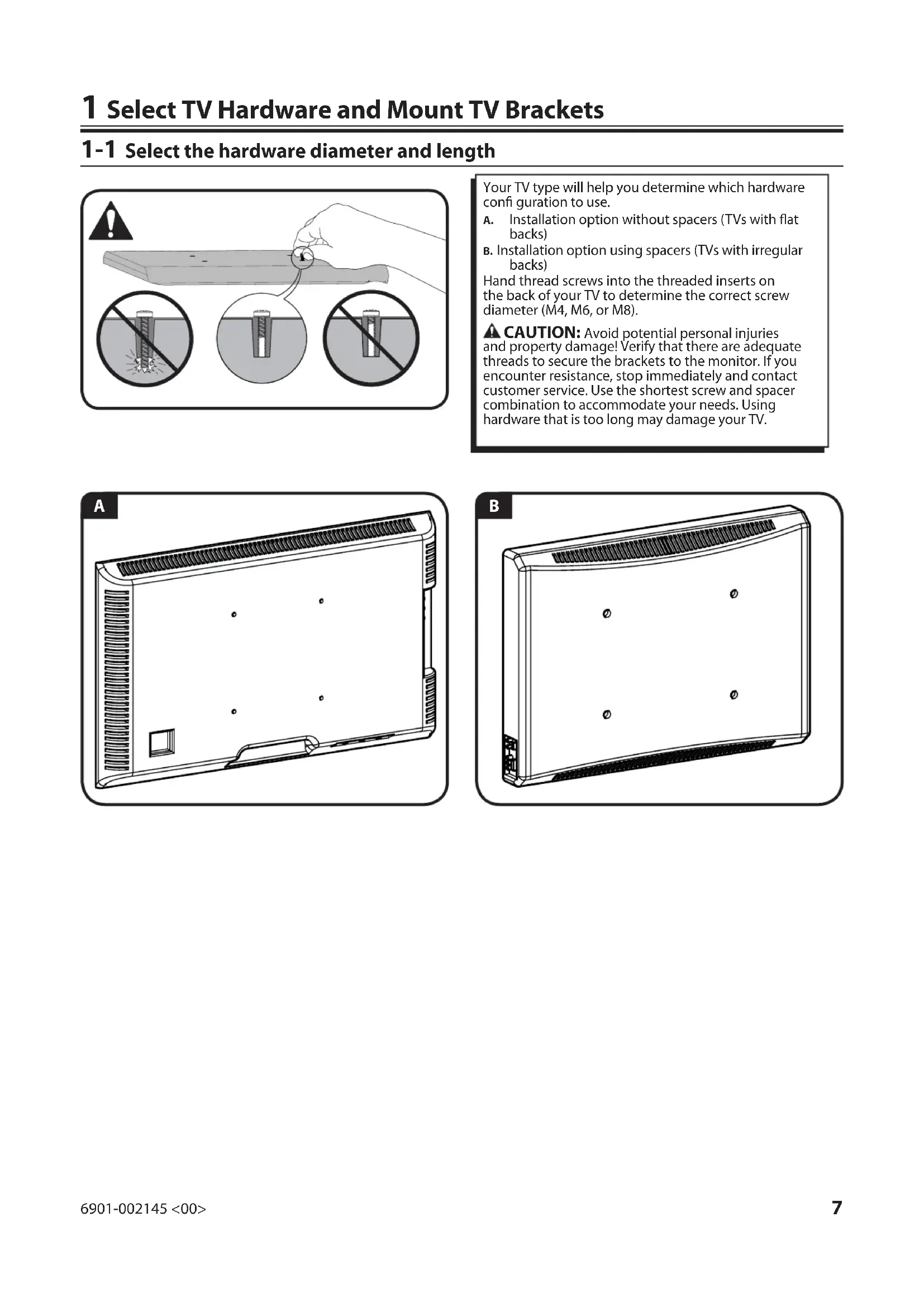 1 Select TV Hardware and Mount TV Brackets

1-1 Select the hardware diameter and length

Your TV type will help you determine which hardware confi guration to use.

A. Installation option without spacers (TVs with flat backs)

B. Installation option using spacers (TVs with irregular backs)

Hand thread screws into the threaded inserts on the back of your TV to determine the correct screw diameter (M4, M6, or M8).

CAUTION: Avoid potential personal injuries and property damage! Verify that there are adequate threads to secure the brackets to the monitor. If you encounter resistance, stop immediately and contact customer service. Use the shortest screw and spacer combination to accommodate your needs. Using hardware that is too long may damage your TV.

A

B

6901-002145 <00>

7