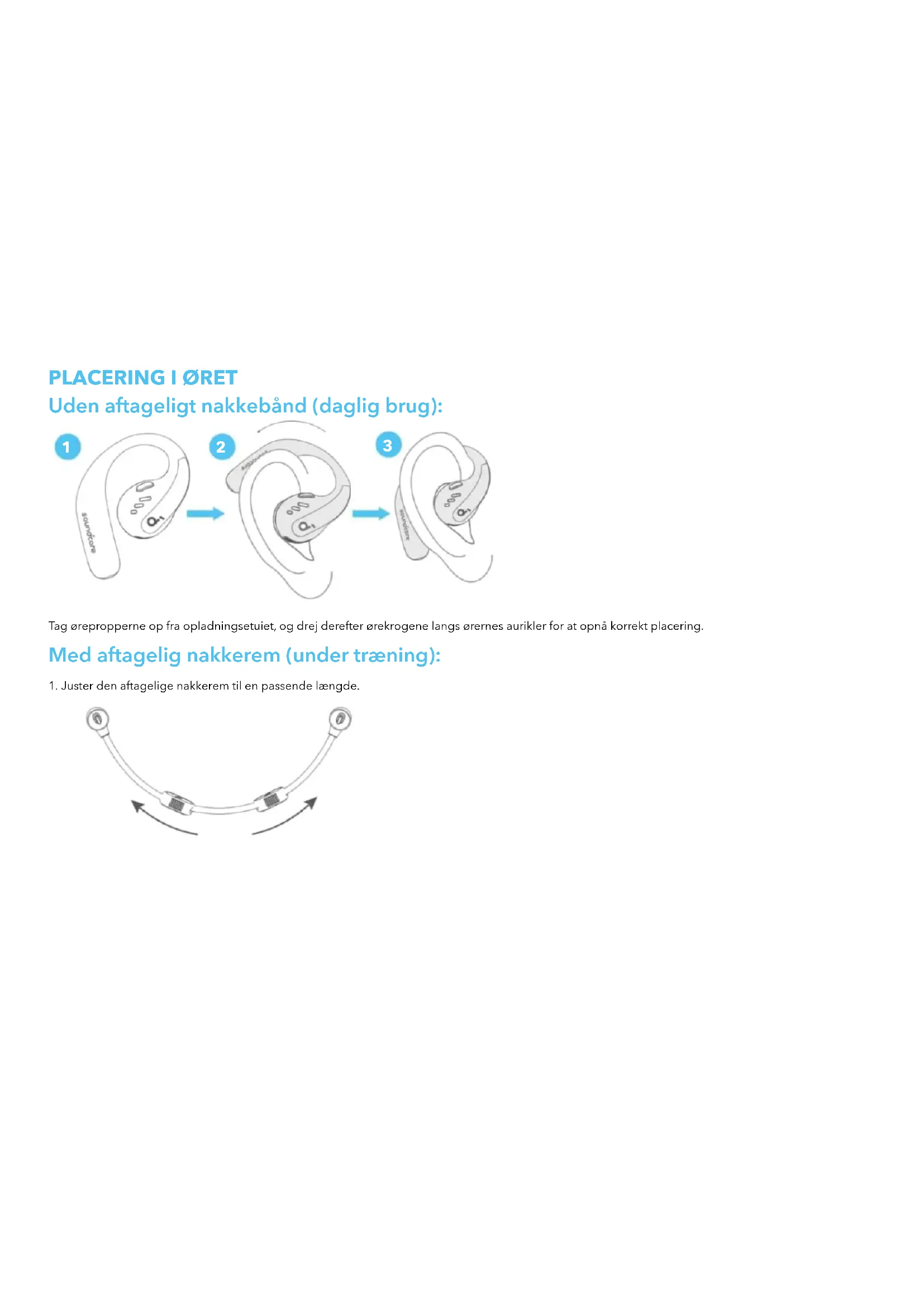 PLACERING I ØRET

Uden aftageligt nakkebånd (daglig brug):

1

soundcore

2

3

soundcore

Tag ørepropperne op fra opladningsetuiet, og drej derefter ørekrogene langs ørernes aurikler for at opnå korrekt placering.

Med aftagelig nakkerem (under træning):

1. Juster den aftagelige nakkerem til en passende længde.