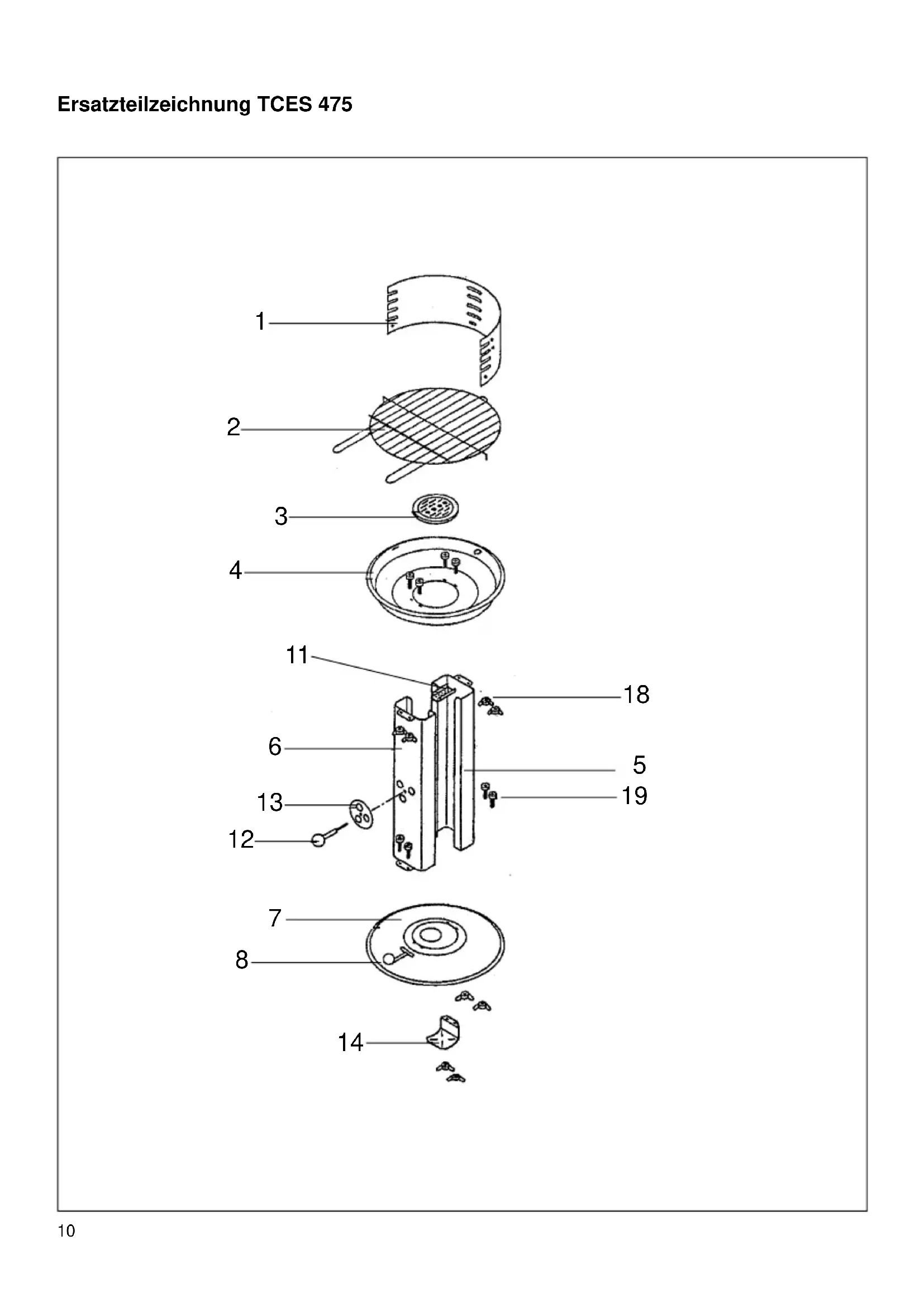 Ersatzteilzeichnung TCES 475

1
2
3
4
11
18
6
5
13
19
12
7
8
14

10