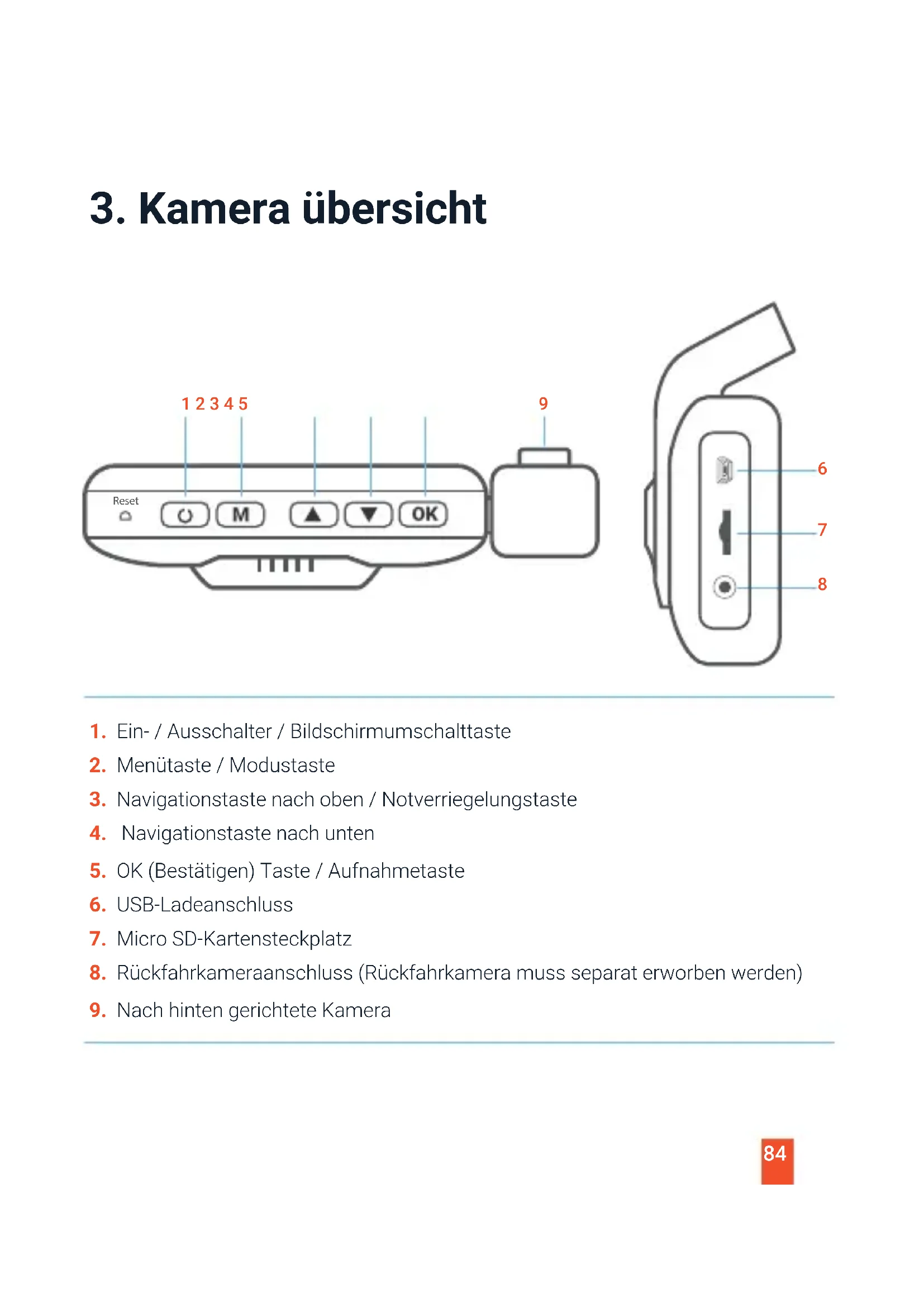 3. Kamera übersicht

1 2 3 4 5

9

Reset

M

OK

6

7

8

1. Ein- / Ausschalter / Bildschirmumschalttaste
2. Menütaste / Modustaste
3. Navigationstaste nach oben / Notverriegelungstaste
4. Navigationstaste nach unten
5. OK (Bestätigen) Taste / Aufnahmetaste
6. USB-Ladeanschluss
7. Micro SD-Kartensteckplatz
8. Rückfahrkameraanschluss (Rückfahrkamera muss separat erworben werden)
9. Nach hinten gerichtete Kamera

84