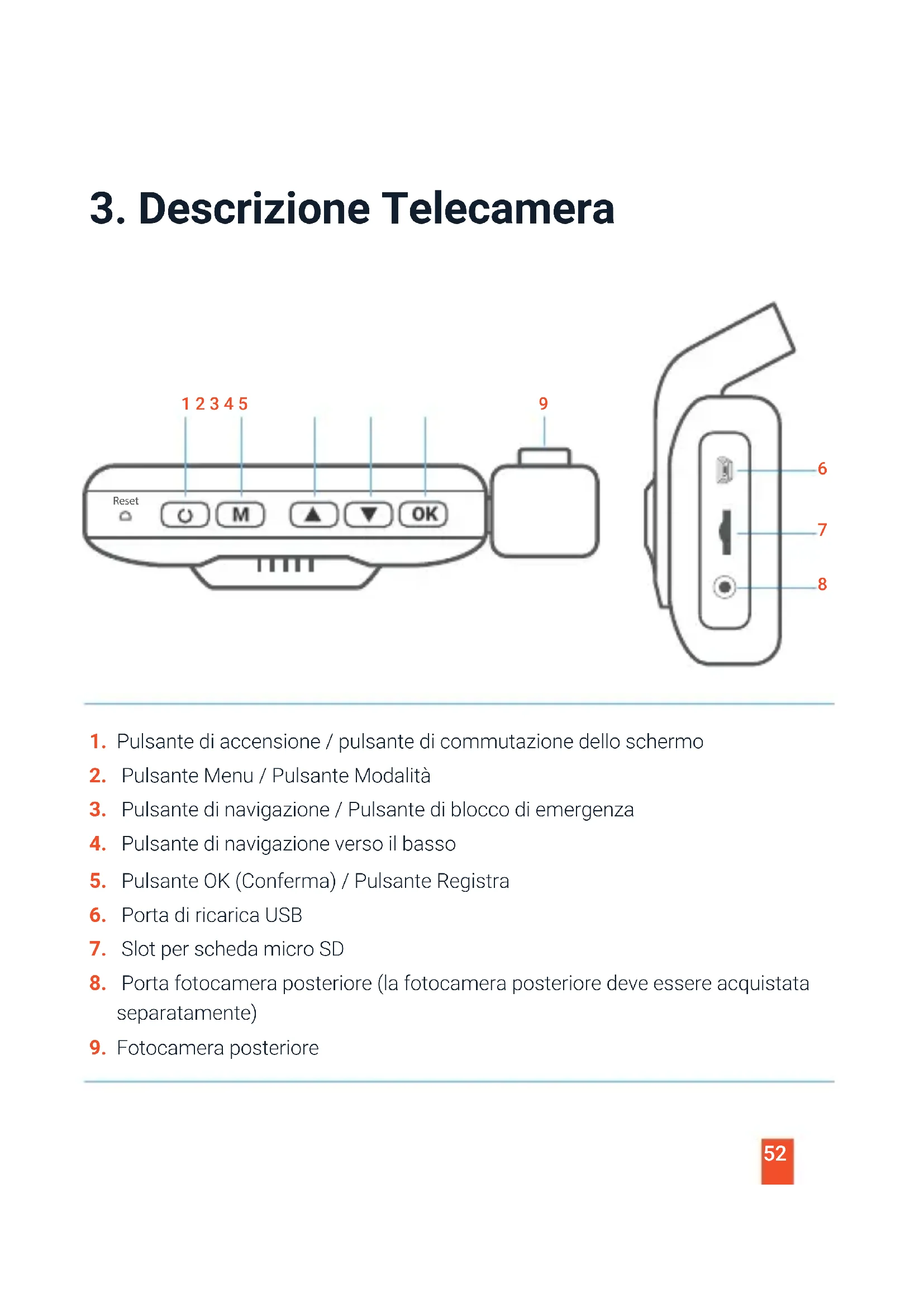 3. Descrizione Telecamera

1 2 3 4 5

9

Reset

M

OK

6

7

8

1. Pulsante di accensione / pulsante di commutazione dello schermo
2. Pulsante Menu / Pulsante Modalità
3. Pulsante di navigazione / Pulsante di blocco di emergenza
4. Pulsante di navigazione verso il basso
5. Pulsante OK (Conferma) / Pulsante Registra
6. Porta di ricarica USB
7. Slot per scheda micro SD
8. Porta fotocamera posteriore (la fotocamera posteriore deve essere acquistata separatamente)
9. Fotocamera posteriore

52