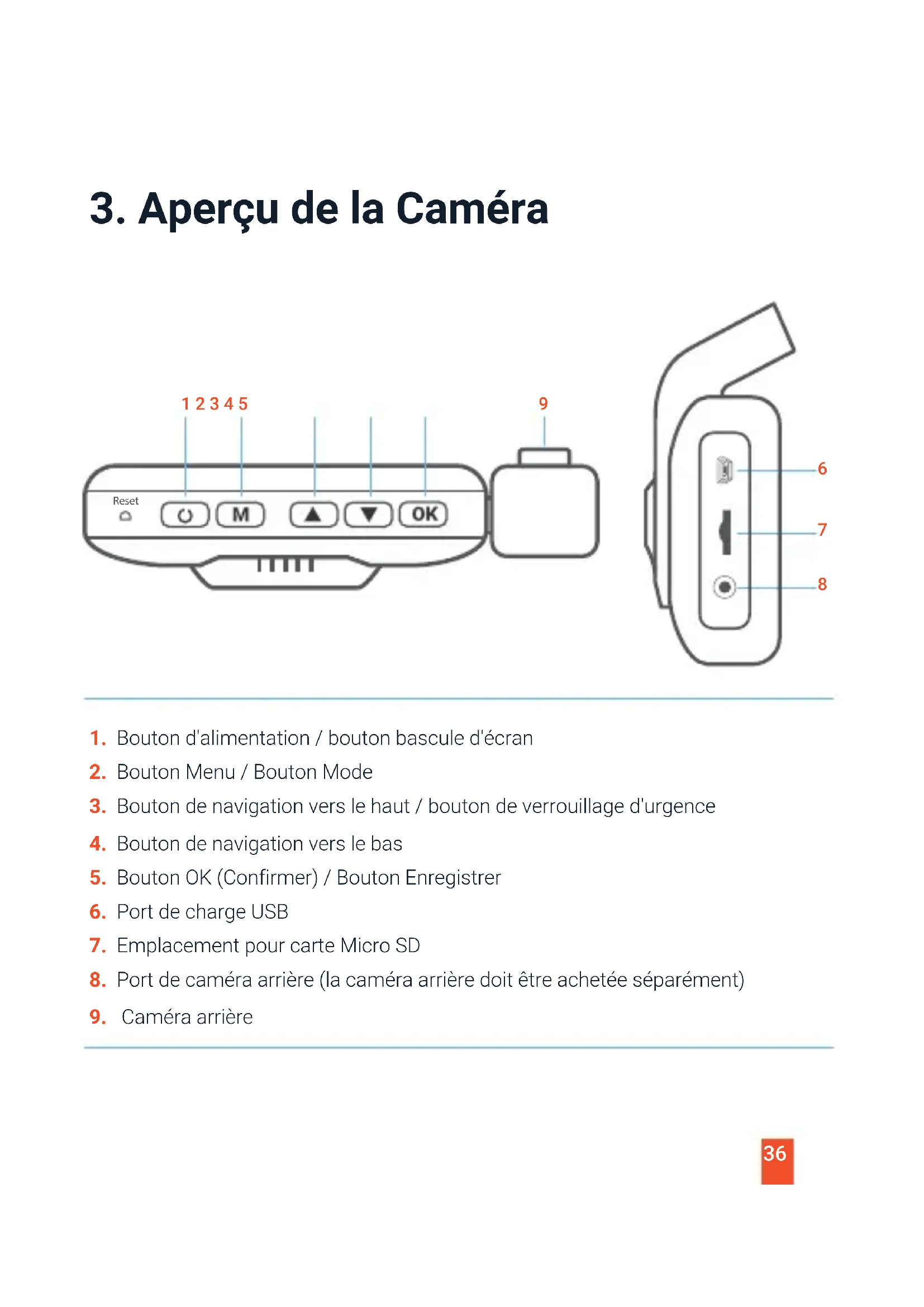 3. Aperçu de la Caméra

1 2 3 4 5

9

Reset

M

OK

6

7

8

1. Bouton d'alimentation / bouton bascule d'écran

2. Bouton Menu / Bouton Mode

3. Bouton de navigation vers le haut / bouton de verrouillage d'urgence

4. Bouton de navigation vers le bas

5. Bouton OK (Confirmer) / Bouton Enregistrer

6. Port de charge USB

7. Emplacement pour carte Micro SD

8. Port de caméra arrière (la caméra arrière doit être achetée séparément)

9. Caméra arrière

36