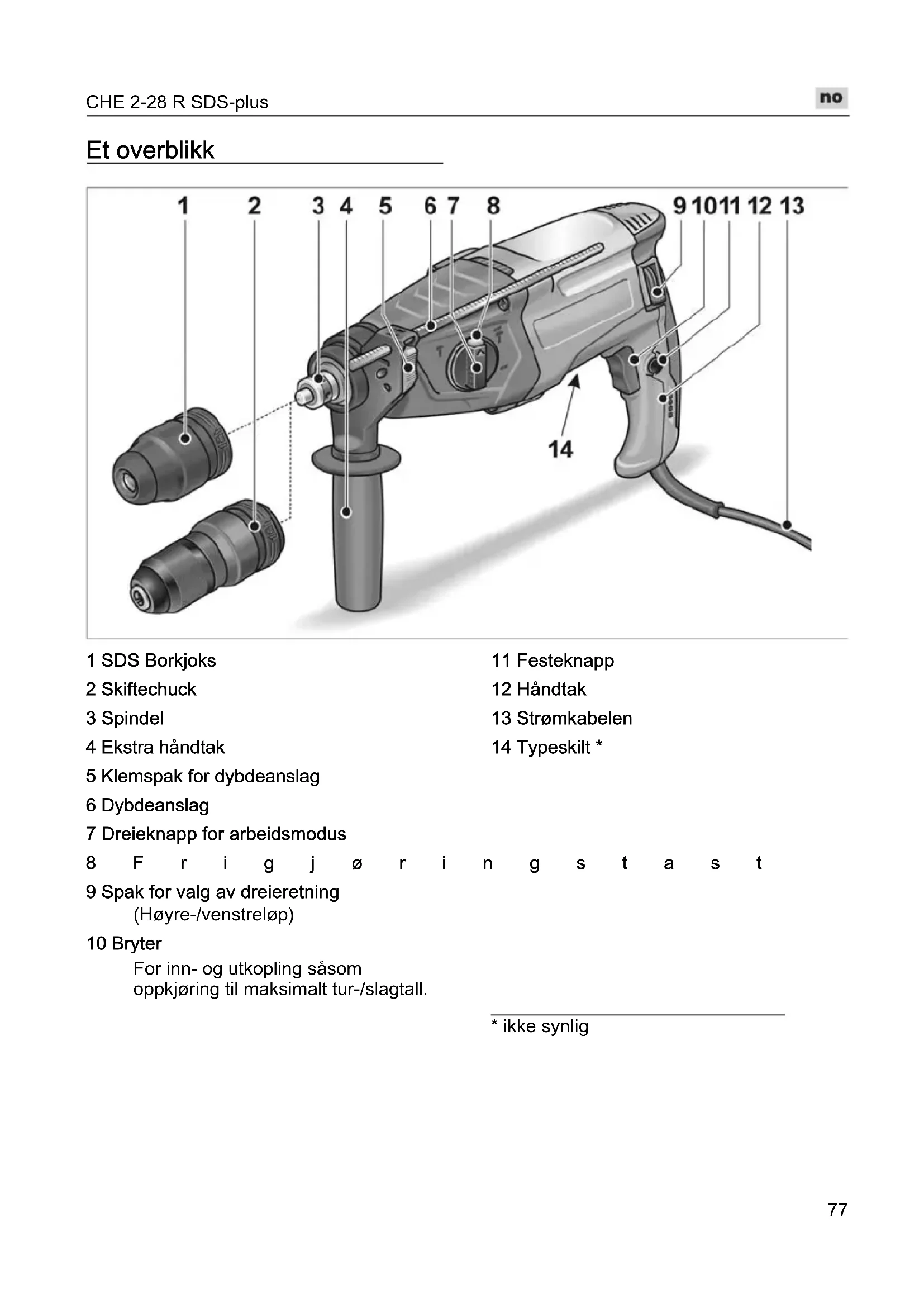 CHE 2-28 R SDS-plus

no

Et overblikk

1 2 3 4 5 6 7 8 9 10 11 12 13

14

1 SDS Borkjoks
2 Skiftechuck
3 Spindel
4 Ekstra håndtak
5 Klemspak for dybdeanslag
6 Dybdeanslag
7 Dreieknapp for arbeidsmodus
8 Frigjøringstast
9 Spak for valg av dreieretning
(Høyre-/venstreløp)
10 Bryter
For inn- og utkopling såsom oppkjøring til maksimalt tur-/slagtall.

11 Festeknapp
12 Håndtak
13 Strømkabelen
14 Typeskilt *

* ikke synlig

77