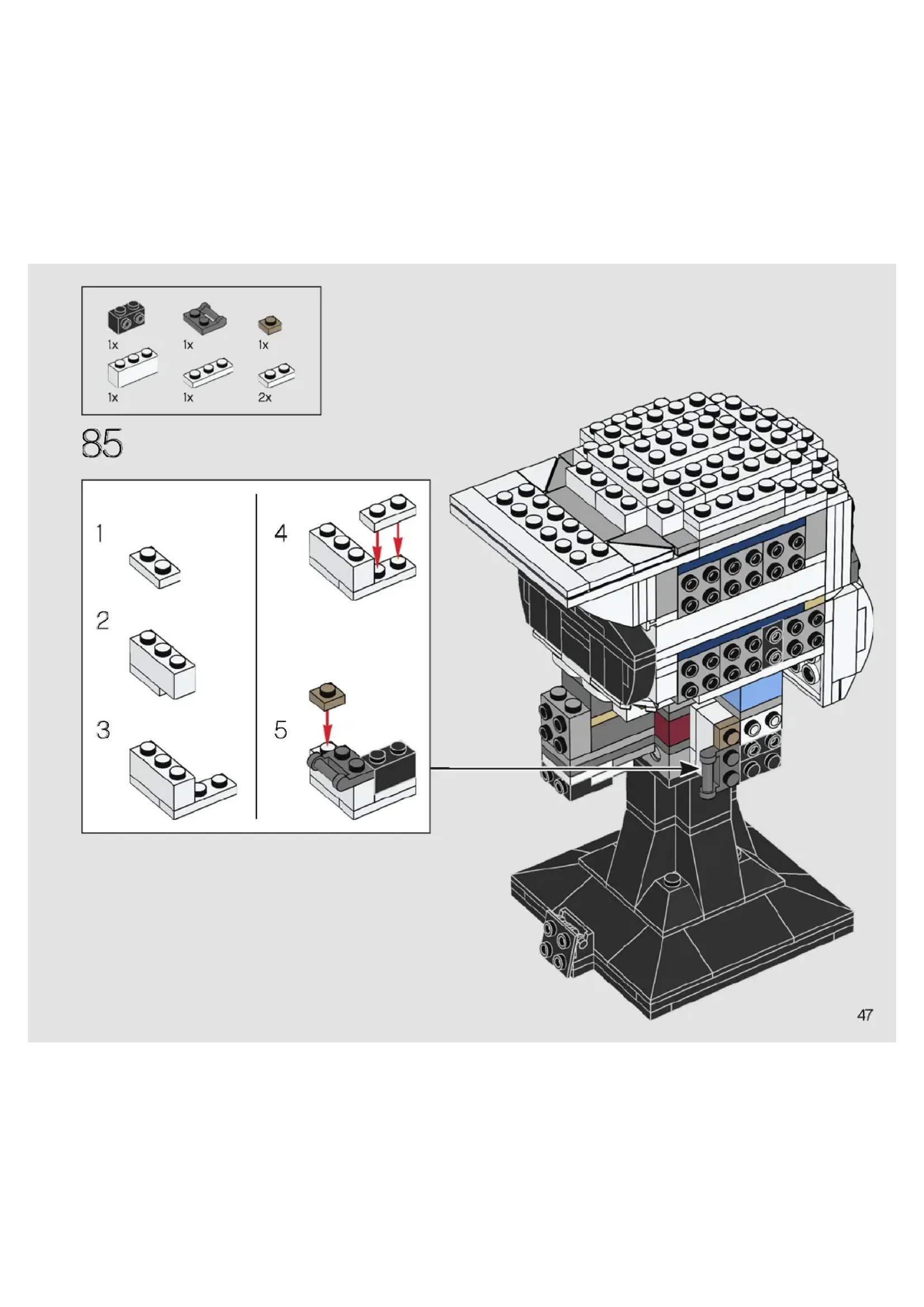 1x 1x 1x
1x 1x 2x

85

1
2
3
4
5

47