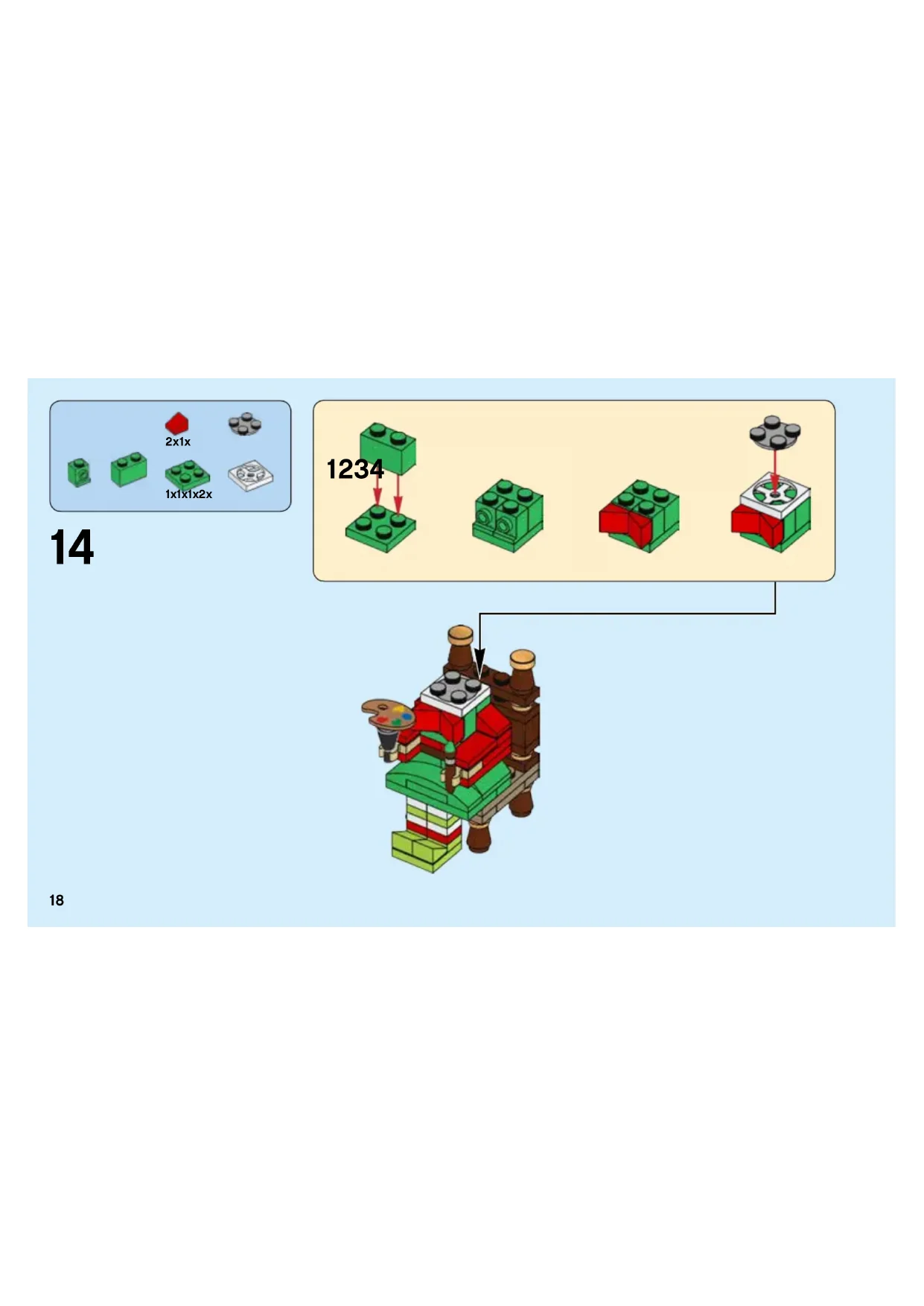 2x1x

1x1x1x2x

14

1234

18