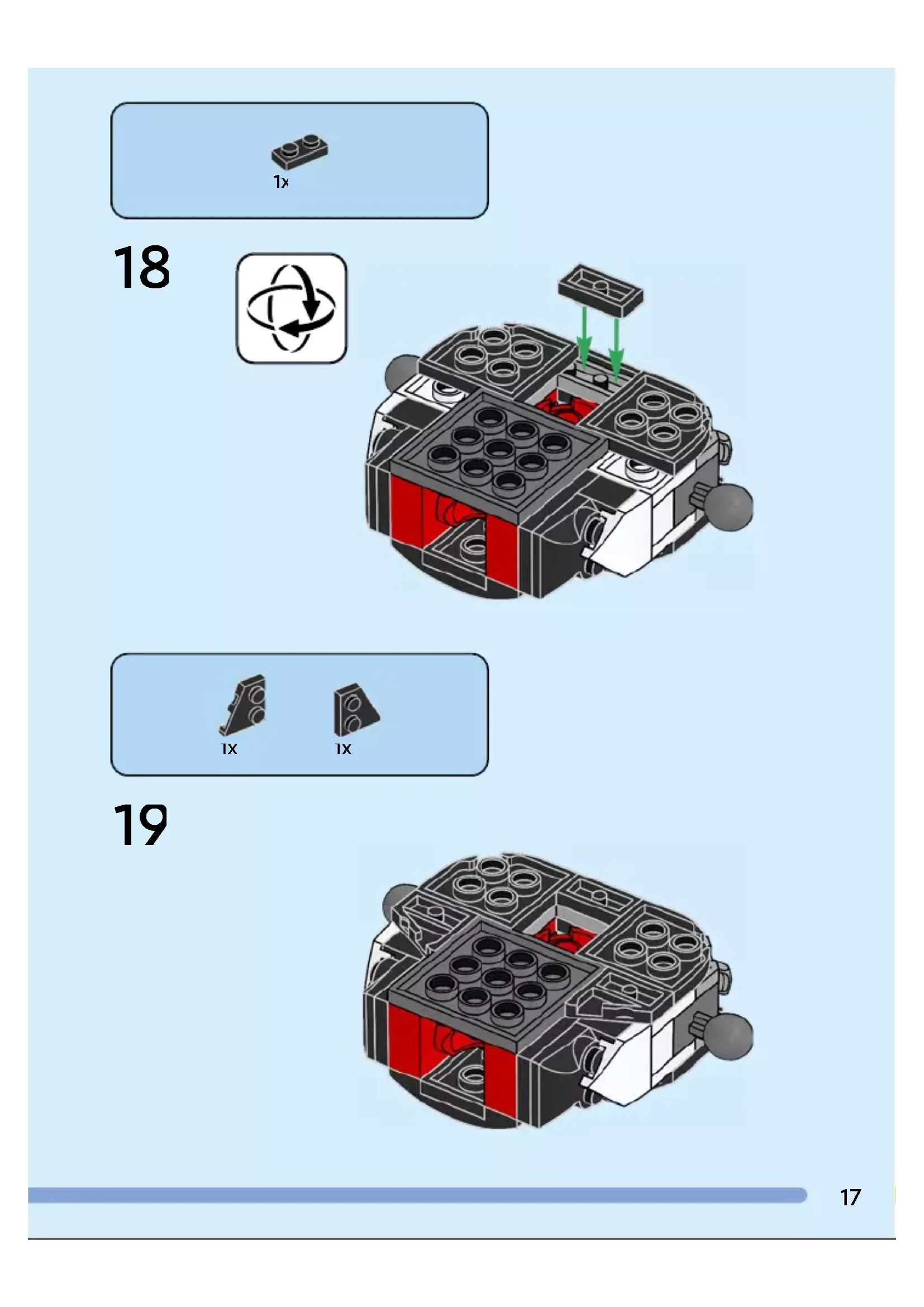 1x

18

1x

1x

19

17