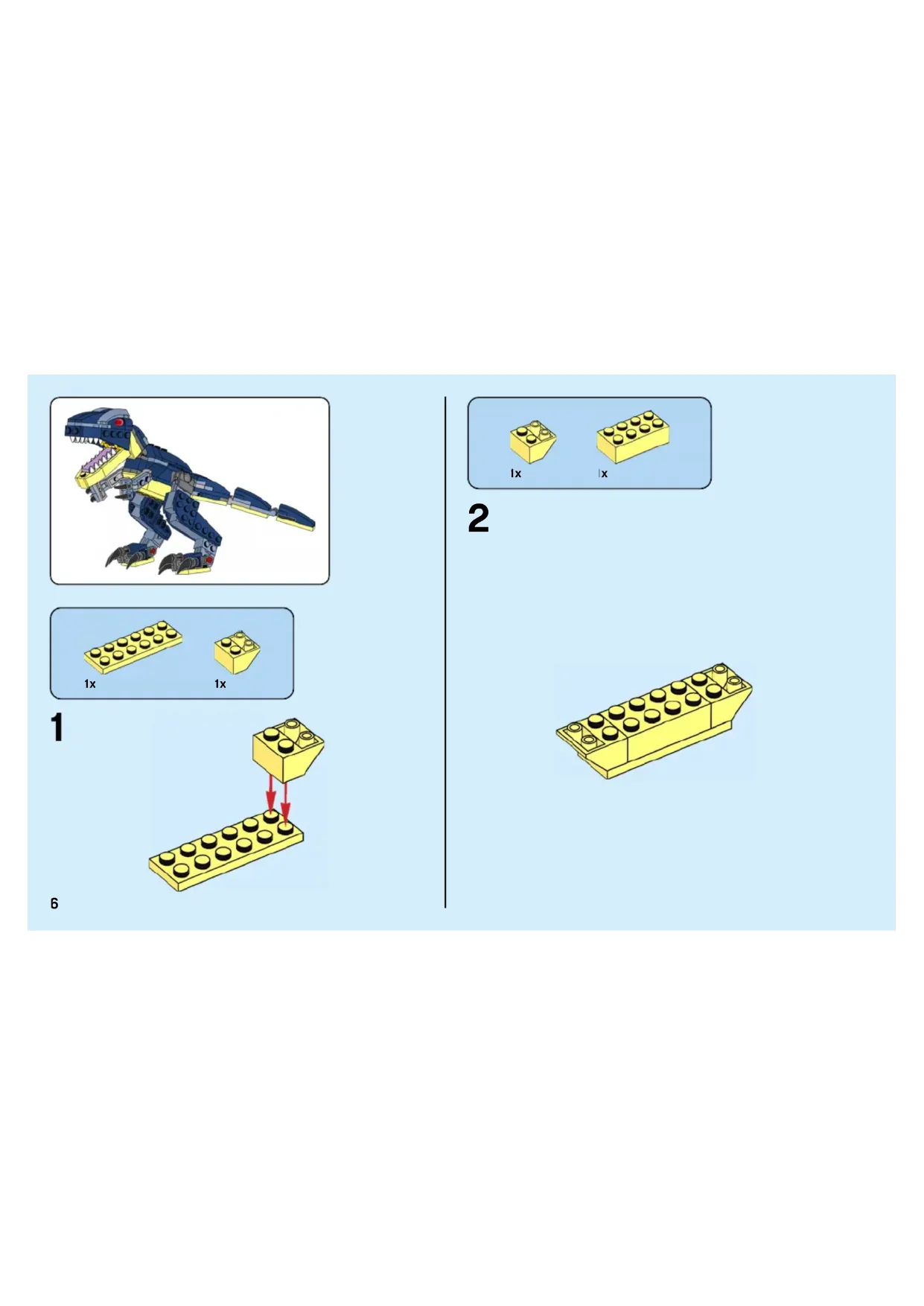 1x 1x

1

6

1x 1x

2