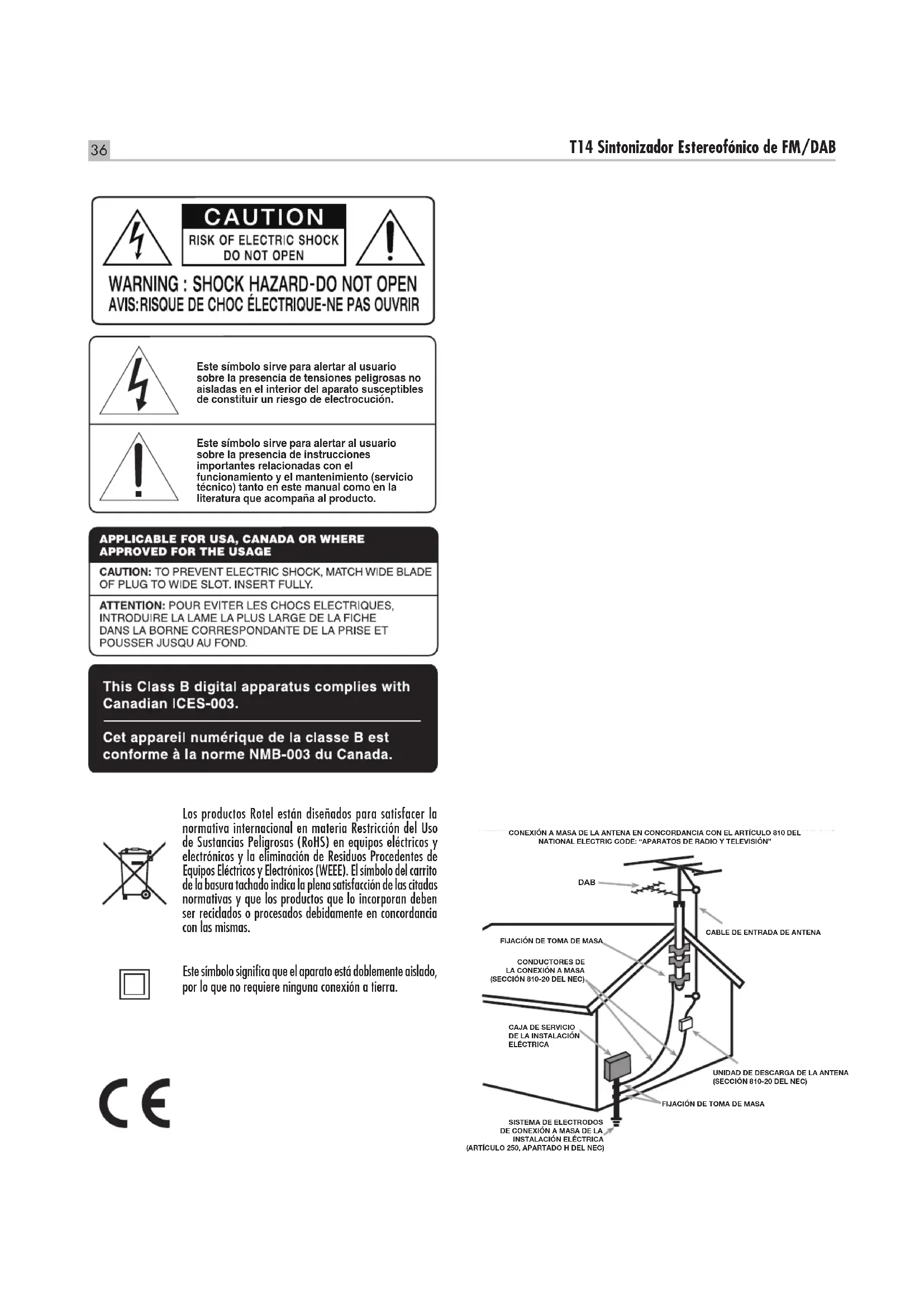 36

T14 Sintonizador Estereofónico de FM/DAB

CAUTION
RISK OF ELECTRIC SHOCK
DO NOT OPEN

WARNING : SHOCK HAZARD-DO NOT OPEN
AVIS:RISQUE DE CHOC ÉLECTRIQUE-NE PAS OUVRIR

Este símbolo sirve para alertar al usuario sobre la presencia de tensiones peligrosas no aisladas en el interior del aparato susceptibles de constituir un riesgo de electrocución.

Este símbolo sirve para alertar al usuario sobre la presencia de instrucciones importantes relacionadas con el funcionamiento y el mantenimiento (servicio técnico) tanto en este manual como en la literatura que acompaña al producto.

APPLICABLE FOR USA, CANADA OR WHERE APPROVED FOR THE USAGE

CAUTION: TO PREVENT ELECTRIC SHOCK, MATCH WIDE BLADE OF PLUG TO WIDE SLOT. INSERT FULLY.

ATTENTION: POUR EVITER LES CHOCS ELECTRIQUES, INTRODUIRE LA LAME LA PLUS LARGE DE LA FICHE DANS LA BORNE CORRESPONDANTE DE LA PRISE ET POUSSER JUSQU AU FOND.

This Class B digital apparatus complies with Canadian ICES-003.

Cet appareil numérique de la classe B est conforme à la norme NMB-003 du Canada.

Los productos Rotel están diseñados para satisfacer la normativa internacional en materia Restricción del Uso de Sustancias Peligrosas (RoHS) en equipos eléctricos y electrónicos y la eliminación de Residuos Procedentes de Equipos Eléctricos y Electrónicos (WEEE). El símbolo del carrito de la basura tachado indica la plena satisfacción de las citadas normativas y que los productos que lo incorporan deben ser reciclados o procesados debidamente en concordancia con las mismas.

Este símbolo significa que el aparato está doblemente aislado, por lo que no requiere ninguna conexión a tierra.

CE

CONEXIÓN A MASA DE LA ANTENA EN CONCORDANCIA CON EL ARTÍCULO 810 DEL NATIONAL ELECTRIC CODE: "APARATOS DE RADIO Y TELEVISIÓN"

DAB

CABLE DE ENTRADA DE ANTENA

FIJACIÓN DE TOMA DE MASA

CONDUCTORES DE LA CONEXIÓN A MASA (SECCIÓN 810-20 DEL NEC)

CAJA DE SERVICIO DE LA INSTALACIÓN ELÉCTRICA

UNIDAD DE DESCARGA DE LA ANTENA (SECCIÓN 810-20 DEL NEC)

FIJACIÓN DE TOMA DE MASA

SISTEMA DE ELECTRODOS DE CONEXIÓN A MASA DE LA INSTALACIÓN ELÉCTRICA (ARTÍCULO 250, APARTADO H DEL NEC)