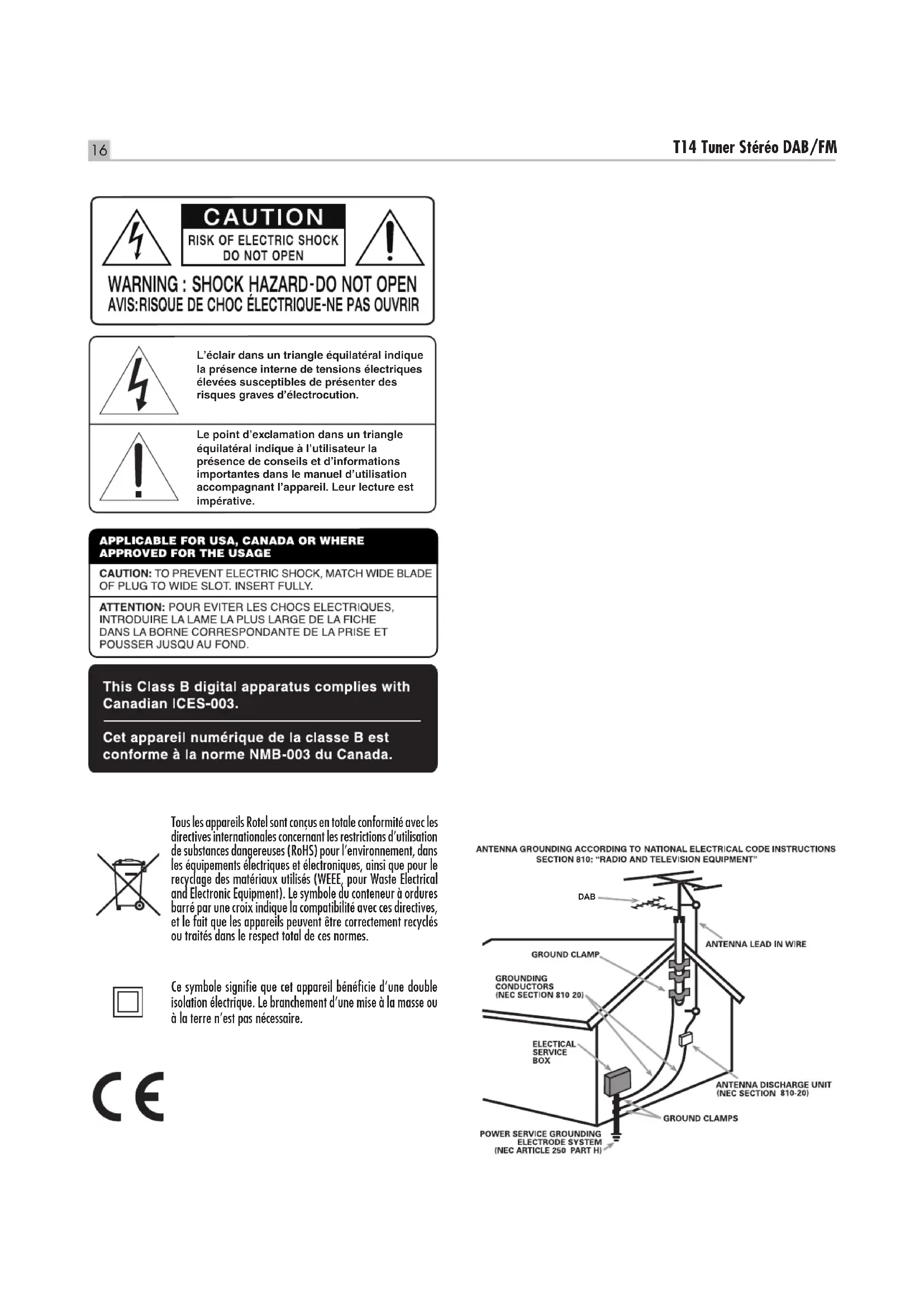 16

T14 Tuner Stéréo DAB/FM

CAUTION
RISK OF ELECTRIC SHOCK
DO NOT OPEN

WARNING : SHOCK HAZARD-DO NOT OPEN
AVIS:RISQUE DE CHOC ÉLECTRIQUE-NE PAS OUVRIR

L'éclair dans un triangle équilatéral indique la présence interne de tensions électriques élevées susceptibles de présenter des risques graves d'électrocution.

Le point d'exclamation dans un triangle équilatéral indique à l'utilisateur la présence de conseils et d'informations importantes dans le manuel d'utilisation accompagnant l'appareil. Leur lecture est impérative.

APPLICABLE FOR USA, CANADA OR WHERE APPROVED FOR THE USAGE

CAUTION: TO PREVENT ELECTRIC SHOCK, MATCH WIDE BLADE OF PLUG TO WIDE SLOT. INSERT FULLY.

ATTENTION: POUR EVITER LES CHOCS ELECTRIQUES, INTRODUIRE LA LAME LA PLUS LARGE DE LA FICHE DANS LA BORNE CORRESPONDANTE DE LA PRISE ET POUSSER JUSQU AU FOND.

This Class B digital apparatus complies with Canadian ICES-003.

Cet appareil numérique de la classe B est conforme à la norme NMB-003 du Canada.

Tous les appareils Rotel sont conçus en totale conformité avec les directives internationales concernant les restrictions d'utilisation de substances dangereuses (RoHS) pour l'environnement, dans les équipements électriques et électroniques, ainsi que pour le recyclage des matériaux utilisés (WEEE, pour Waste Electrical and Electronic Equipment). Le symbole du conteneur à ordures barré par une croix indique la compatibilité avec ces directives, et le fait que les appareils peuvent être correctement recyclés ou traités dans le respect total de ces normes.

Ce symbole signifie que cet appareil bénéficie d'une double isolation électrique. Le branchement d'une mise à la masse ou à la terre n'est pas nécessaire.

CE

ANTENNA GROUNDING ACCORDING TO NATIONAL ELECTRICAL CODE INSTRUCTIONS SECTION 810: "RADIO AND TELEVISION EQUIPMENT"

DAB
ANTENNA LEAD IN WIRE
GROUND CLAMP
GROUNDING CONDUCTORS (NEC SECTION 810 20)
ELECTICAL SERVICE BOX
ANTENNA DISCHARGE UNIT (NEC SECTION 810-20)
GROUND CLAMPS
POWER SERVICE GROUNDING ELECTRODE SYSTEM (NEC ARTICLE 250 PART H)