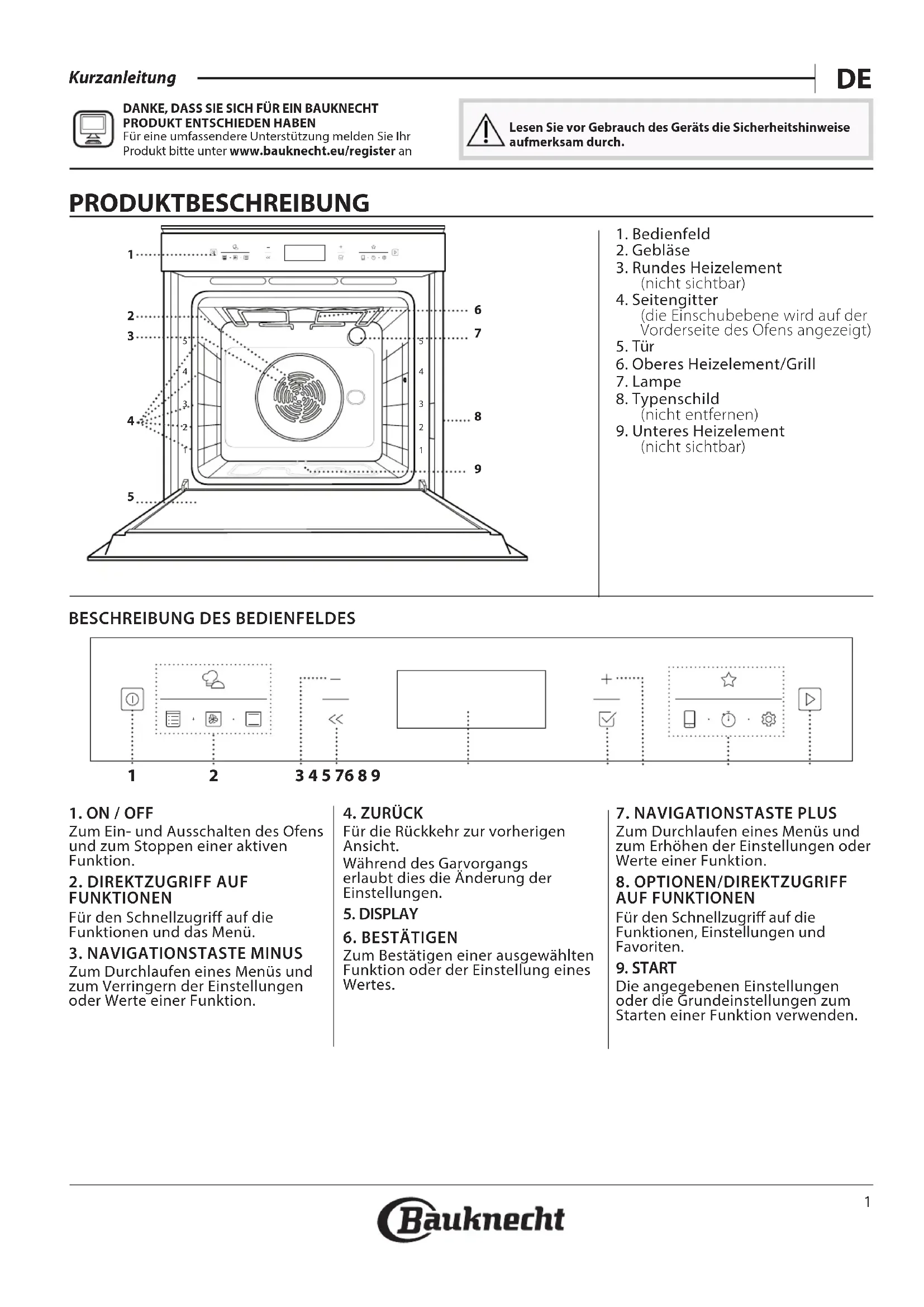 Kurzanleitung

DE

DANKE, DASS SIE SICH FÜR EIN BAUKNECHT PRODUKT ENTSCHIEDEN HABEN
Für eine umfassendere Unterstützung melden Sie Ihr Produkt bitte unter www.bauknecht.eu/register an

Lesen Sie vor Gebrauch des Geräts die Sicherheitshinweise aufmerksam durch.

PRODUKTBESCHREIBUNG

1
2
3
4
5
6
7
8
9
5 4 3 2 1
5 4 3 2 1

1. Bedienfeld
2. Gebläse
3. Rundes Heizelement (nicht sichtbar)
4. Seitengitter (die Einschubebene wird auf der Vorderseite des Ofens angezeigt)
5. Tür
6. Oberes Heizelement/Grill
7. Lampe
8. Typenschild (nicht entfernen)
9. Unteres Heizelement (nicht sichtbar)

BESCHREIBUNG DES BEDIENFELDES

1 2 3 4 5 7 6 8 9

1. ON / OFF
Zum Ein- und Ausschalten des Ofens und zum Stoppen einer aktiven Funktion.

2. DIREKTZUGRIFF AUF FUNKTIONEN
Für den Schnellzugriff auf die Funktionen und das Menü.

3. NAVIGATIONSTASTE MINUS
Zum Durchlaufen eines Menüs und zum Verringern der Einstellungen oder Werte einer Funktion.

4. ZURÜCK
Für die Rückkehr zur vorherigen Ansicht.
Während des Garvorgangs erlaubt dies die Änderung der Einstellungen.

5. DISPLAY

6. BESTÄTIGEN
Zum Bestätigen einer ausgewählten Funktion oder der Einstellung eines Wertes.

7. NAVIGATIONSTASTE PLUS
Zum Durchlaufen eines Menüs und zum Erhöhen der Einstellungen oder Werte einer Funktion.

8. OPTIONEN/DIREKTZUGRIFF AUF FUNKTIONEN
Für den Schnellzugriff auf die Funktionen, Einstellungen und Favoriten.

9. START
Die angegebenen Einstellungen oder die Grundeinstellungen zum Starten einer Funktion verwenden.

1

Bauknecht