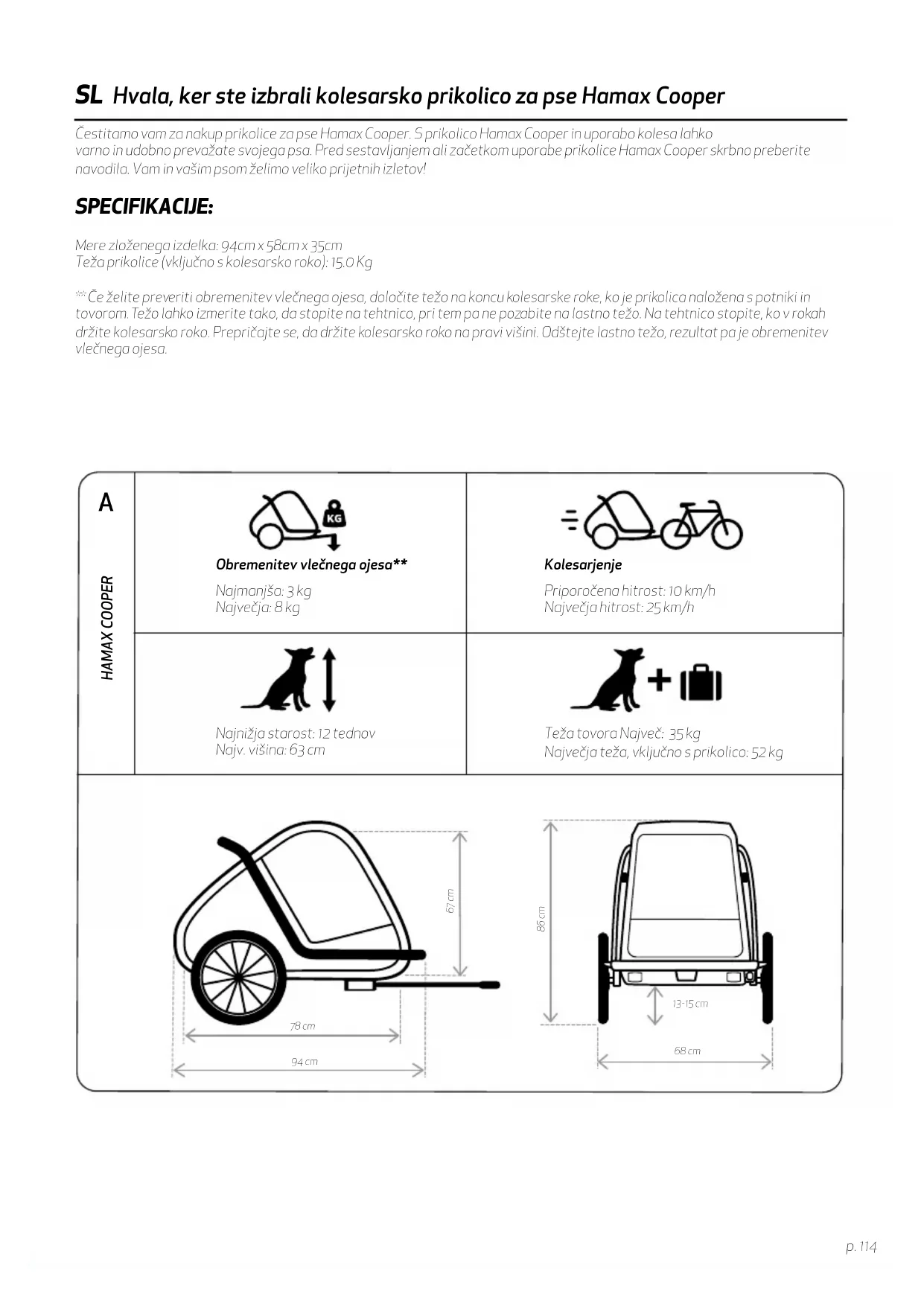 SL Hvala, ker ste izbrali kolesarsko prikolico za pse Hamax Cooper

Čestitamo vam za nakup prikolice za pse Hamax Cooper. S prikolico Hamax Cooper in uporabo kolesa lahko varno in udobno prevažate svojega psa. Pred sestavljanjem ali začetkom uporabe prikolice Hamax Cooper skrbno preberite navodila. Vam in vašim psom želimo veliko prijetnih izletov!

SPECIFIKACIJE:

Mere zloženega izdelka: 94cm x 58cm x 35cm
Teža prikolice (vključno s kolesarsko roko): 15.0 Kg

** Če želite preveriti obremenitev vlečnega ojesa, določite težo na koncu kolesarske roke, ko je prikolica naložena s potniki in tovorom. Težo lahko izmerite tako, da stopite na tehtnico, pri tem pa ne pozabite na lastno težo. Na tehtnico stopite, ko v rokah držite kolesarsko roko. Prepričajte se, da držite kolesarsko roko na pravi višini. Odštejte lastno težo, rezultat pa je obremenitev vlečnega ojesa.

A

HAMAX COOPER

KG

Obremenitev vlečnega ojesa**
Najmanjša: 3 kg
Največja: 8 kg

Kolesarjenje
Priporočena hitrost: 10 km/h
Največja hitrost: 25 km/h

Najnižja starost: 12 tednov
Najv. višina: 63 cm

Teža tovora Največ: 35 kg
Največja teža, vključno s prikolico: 52 kg

67 cm
78 cm
94 cm
86 cm
13-15 cm
68 cm

p. 114