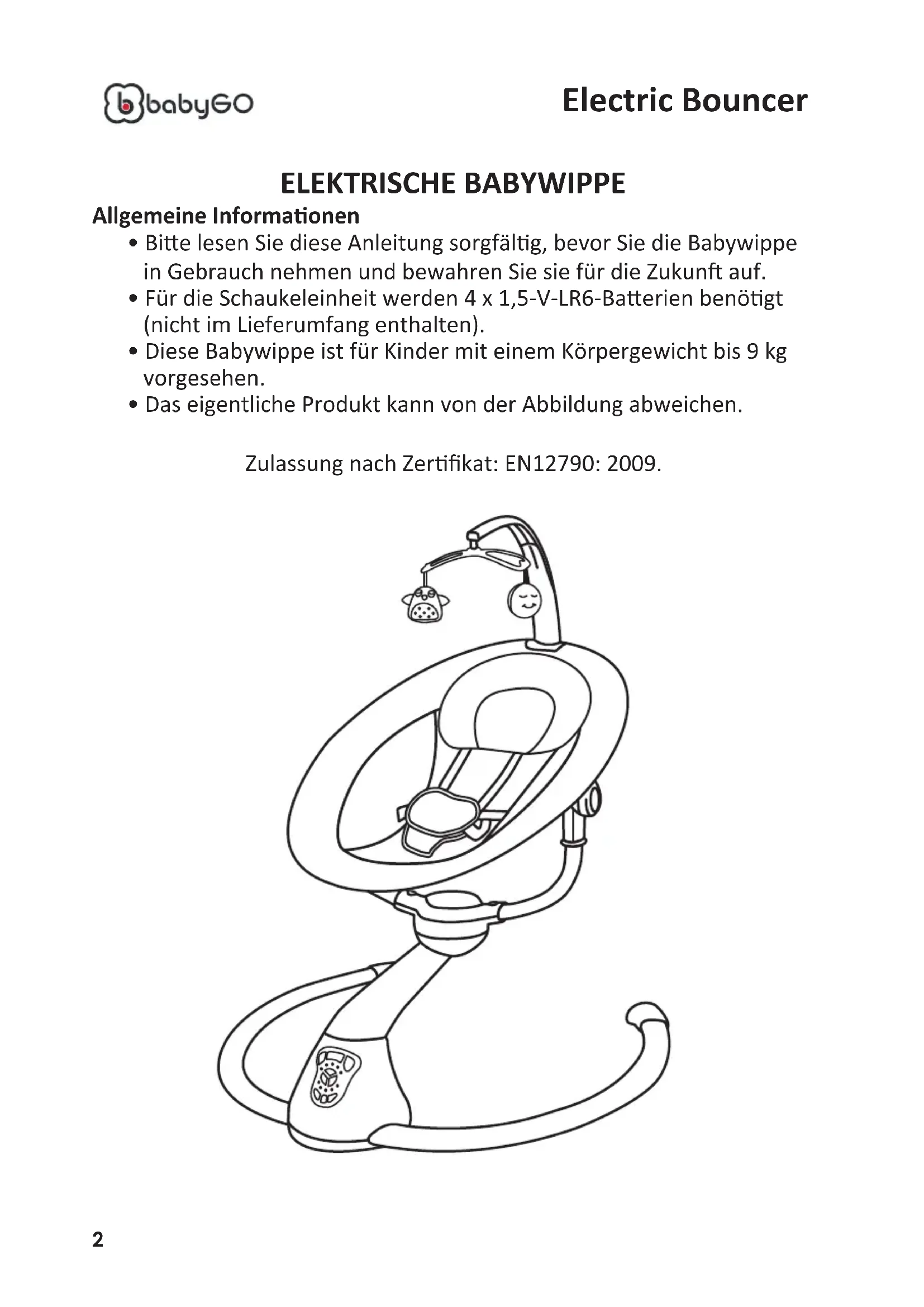 babyGO

Electric Bouncer

ELEKTRISCHE BABYWIPPE

Allgemeine Informationen

• Bitte lesen Sie diese Anleitung sorgfältig, bevor Sie die Babywippe in Gebrauch nehmen und bewahren Sie sie für die Zukunft auf.
• Für die Schaukeleinheit werden 4 x 1,5-V-LR6-Batterien benötigt (nicht im Lieferumfang enthalten).
• Diese Babywippe ist für Kinder mit einem Körpergewicht bis 9 kg vorgesehen.
• Das eigentliche Produkt kann von der Abbildung abweichen.

Zulassung nach Zertifikat: EN12790: 2009.

2