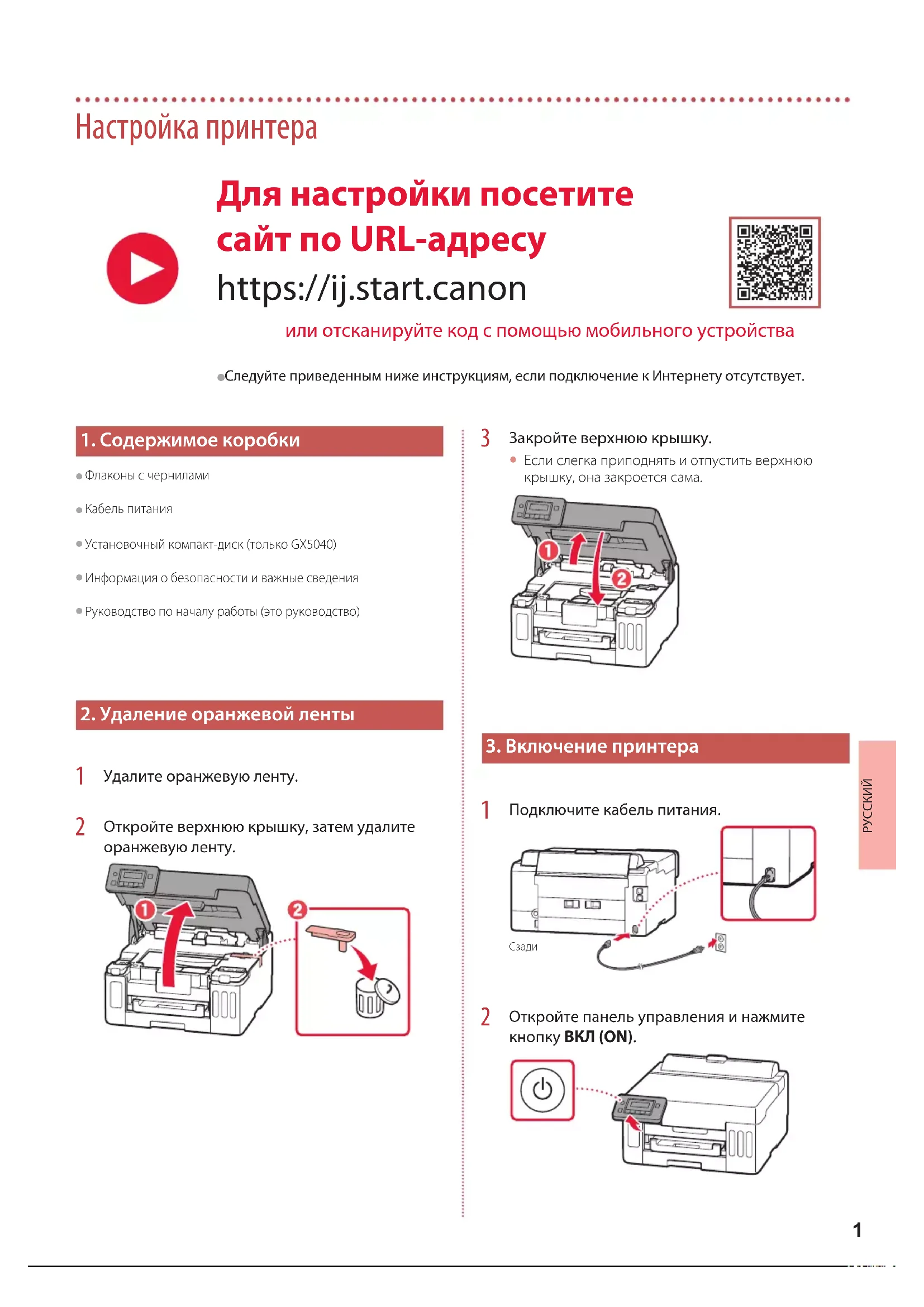 Настройка принтера

Для настройки посетите сайт по URL-адресу
https://ij.start.canon

или отсканируйте код с помощью мобильного устройства

●Следуйте приведенным ниже инструкциям, если подключение к Интернету отсутствует.

1. Содержимое коробки

● Флаконы с чернилами

● Кабель питания

● Установочный компакт-диск (только GX5040)

● Информация о безопасности и важные сведения

● Руководство по началу работы (это руководство)

2. Удаление оранжевой ленты

1 Удалите оранжевую ленту.

2 Откройте верхнюю крышку, затем удалите оранжевую ленту.

1

2

3 Закройте верхнюю крышку.
● Если слегка приподнять и отпустить верхнюю крышку, она закроется сама.

1

2

3. Включение принтера

1 Подключите кабель питания.

Сзади

2 Откройте панель управления и нажмите кнопку **ВКЛ (ON)**.

РУССКИЙ

1