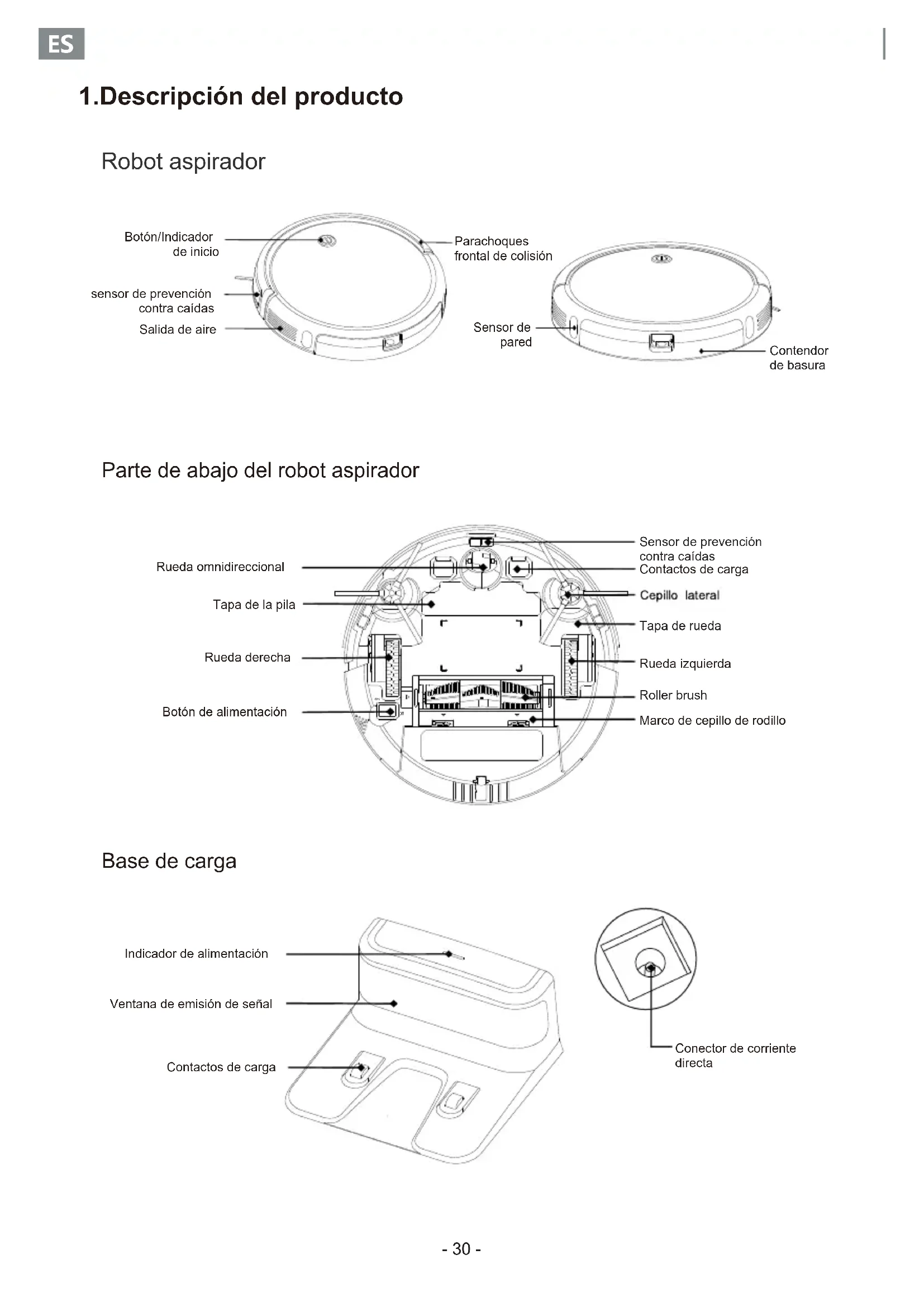 ES

1.Descripción del producto

Robot aspirador

Botón/Indicador de inicio

sensor de prevención contra caídas

Salida de aire

Parachoques frontal de colisión

Sensor de pared

Contendor de basura

Parte de abajo del robot aspirador

Rueda omnidireccional

Tapa de la pila

Rueda derecha

Botón de alimentación

Sensor de prevención contra caídas

Contactos de carga

Cepillo lateral

Tapa de rueda

Rueda izquierda

Roller brush

Marco de cepillo de rodillo

Base de carga

Indicador de alimentación

Ventana de emisión de señal

Contactos de carga

Conector de corriente directa

- 30 -