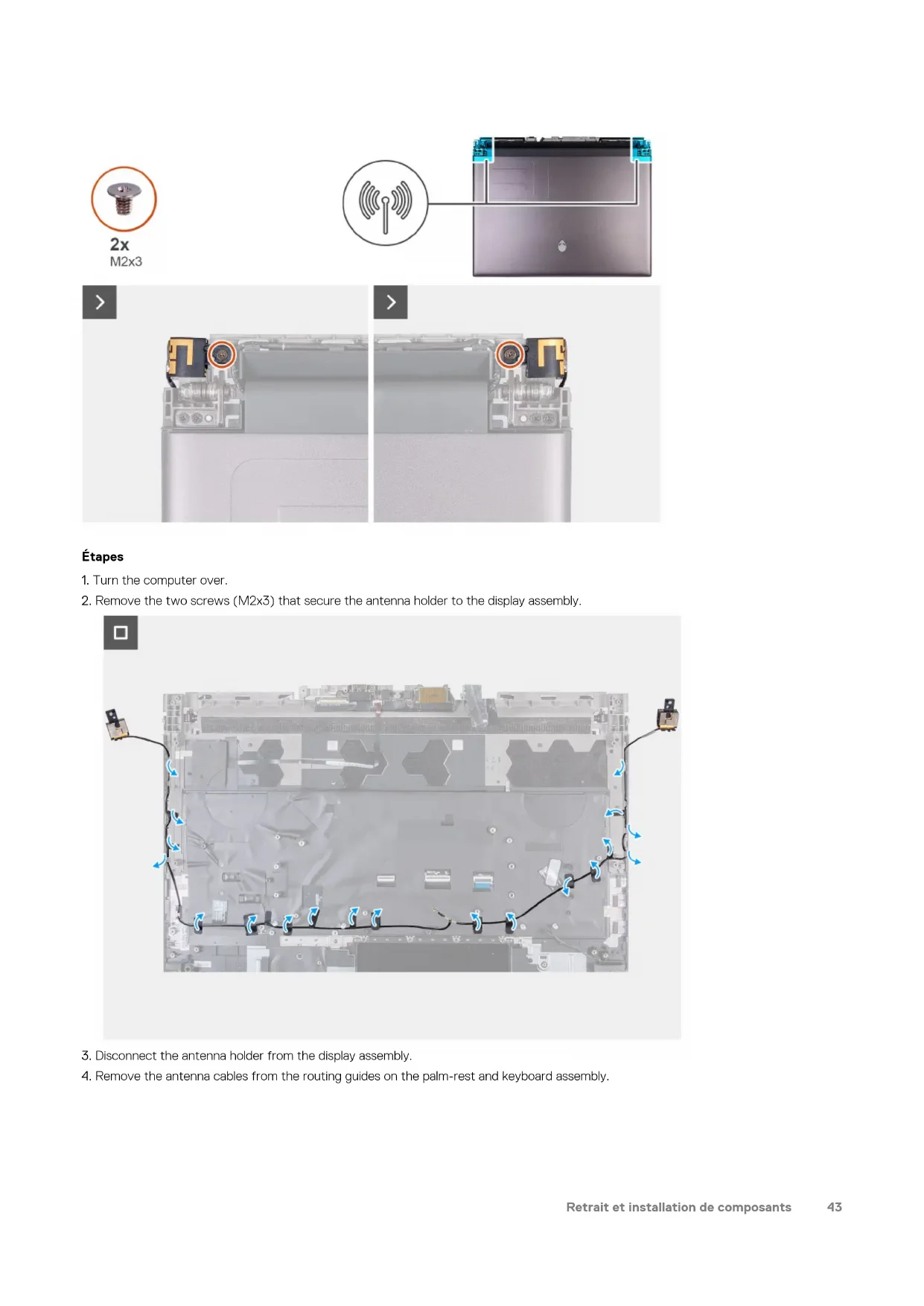 2x
M2x3

Étapes

1. Turn the computer over.
2. Remove the two screws (M2x3) that secure the antenna holder to the display assembly.

3. Disconnect the antenna holder from the display assembly.
4. Remove the antenna cables from the routing guides on the palm-rest and keyboard assembly.

Retrait et installation de composants 43