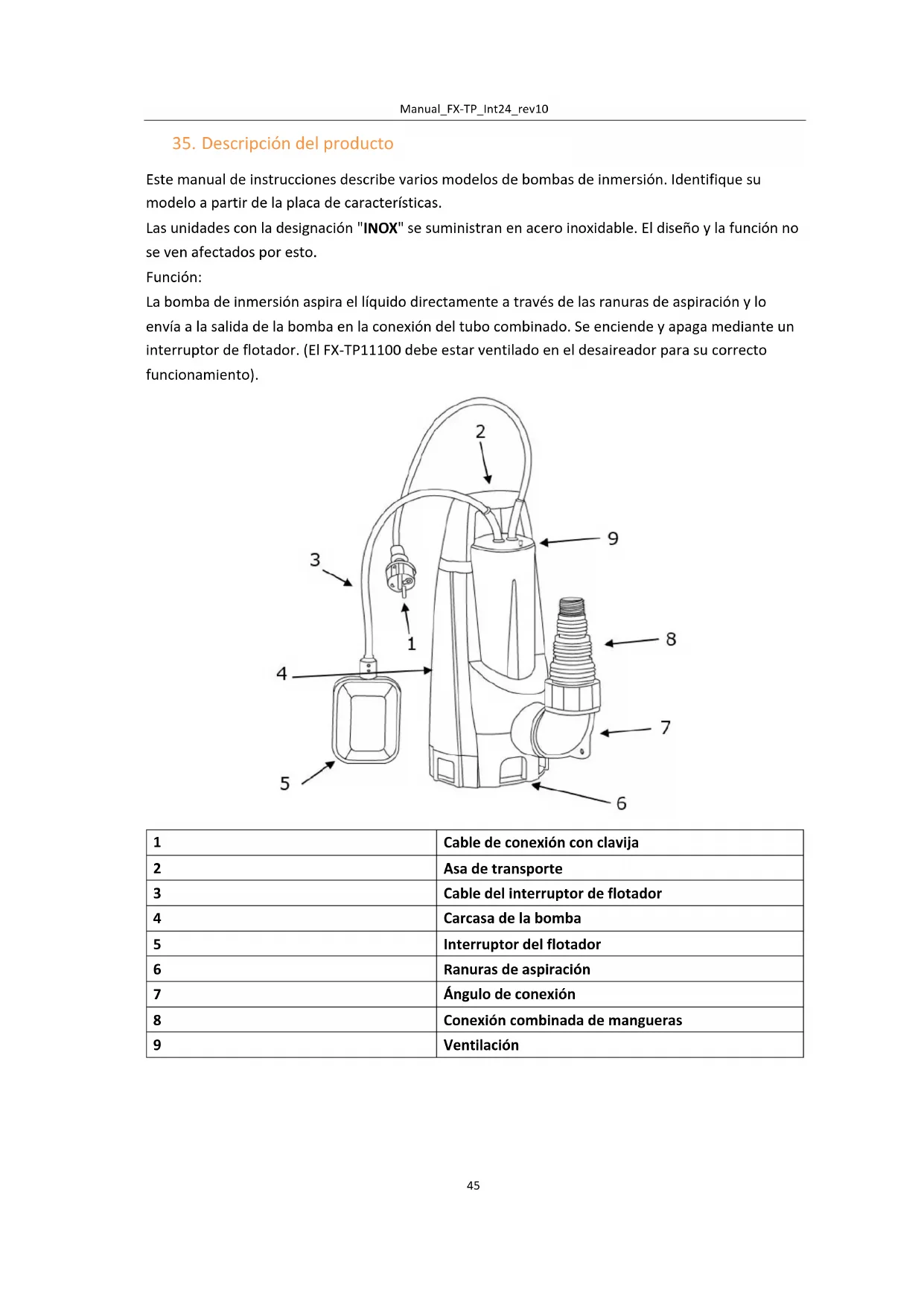 Manual_FX-TP_Int24_rev10

35. Descripción del producto

Este manual de instrucciones describe varios modelos de bombas de inmersión. Identifique su modelo a partir de la placa de características.
Las unidades con la designación "INOX" se suministran en acero inoxidable. El diseño y la función no se ven afectados por esto.
Función:
La bomba de inmersión aspira el líquido directamente a través de las ranuras de aspiración y lo envía a la salida de la bomba en la conexión del tubo combinado. Se enciende y apaga mediante un interruptor de flotador. (El FX-TP11100 debe estar ventilado en el desaireador para su correcto funcionamiento).

2
9
3
1
8
4
7
5
6

| 1 | Cable de conexión con clavija |
|---|---|
| 2 | Asa de transporte |
| 3 | Cable del interruptor de flotador |
| 4 | Carcasa de la bomba |
| 5 | Interruptor del flotador |
| 6 | Ranuras de aspiración |
| 7 | Ángulo de conexión |
| 8 | Conexión combinada de mangueras |
| 9 | Ventilación |

45