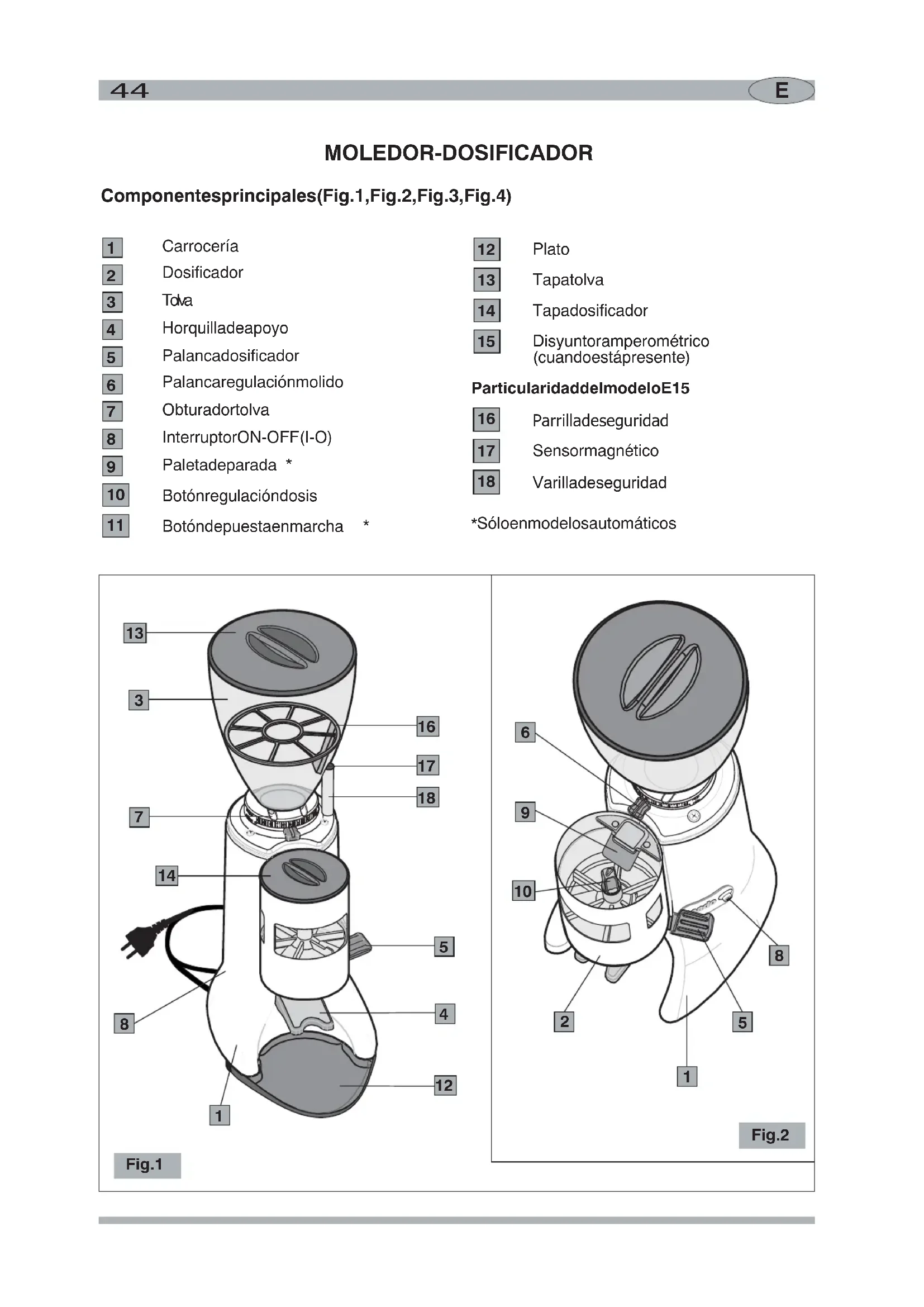 44 E

MOLEDOR-DOSIFICADOR

Componentesprincipales(Fig.1,Fig.2,Fig.3,Fig.4)

1 Carrocería
2 Dosificador
3 Tolva
4 Horquilladeapoyo
5 Palancadosificador
6 Palancaregulaciónmolido
7 Obturadortolva
8 InterruptorON-OFF(I-O)
9 Paletadeparada *
10 Botónregulacióndosis
11 Botóndepuestaenmarcha *

12 Plato
13 Tapatolva
14 Tapadosificador
15 Disyuntoramperométrico (cuandoestápresente)

ParticularidaddelmodeloE15

16 Parrilladeseguridad
17 Sensormagnético
18 Varilladeseguridad

*Sóloenmodelosautomáticos

13
3
16
17
18
7
14
5
8
4
12
1
Fig.1

6
9
10
8
2
5
1
Fig.2