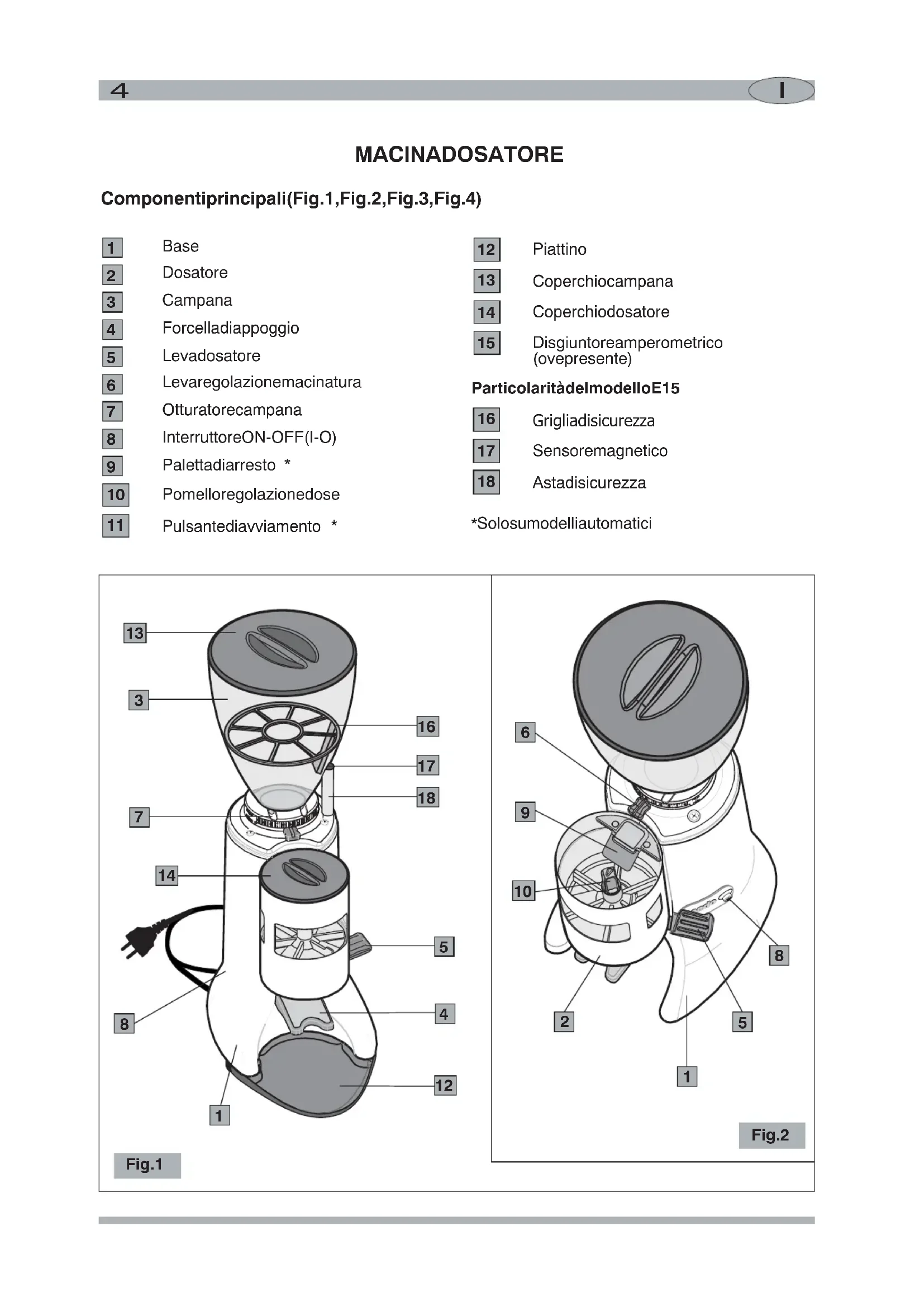 4 I

MACINADOSATORE

Componentiprincipali(Fig.1,Fig.2,Fig.3,Fig.4)

1 Base
2 Dosatore
3 Campana
4 Forcelladiappoggio
5 Levadosatore
6 Levaregolazionemacinatura
7 Otturatorecampana
8 InterruttoreON-OFF(I-O)
9 Palettadiarresto *
10 Pomelloregolazionedose
11 Pulsantediavviamento *

12 Piattino
13 Coperchiocampana
14 Coperchiodosatore
15 Disgiuntoreamperometrico (ovepresente)

ParticolaritàdelmodelloE15

16 Grigliadisicurezza
17 Sensoremagnetico
18 Astadisicurezza

*Solosumodelliautomatici

13
3
16
17
18
7
14
5
8
4
12
1
Fig.1

6
9
10
8
2
5
1
Fig.2