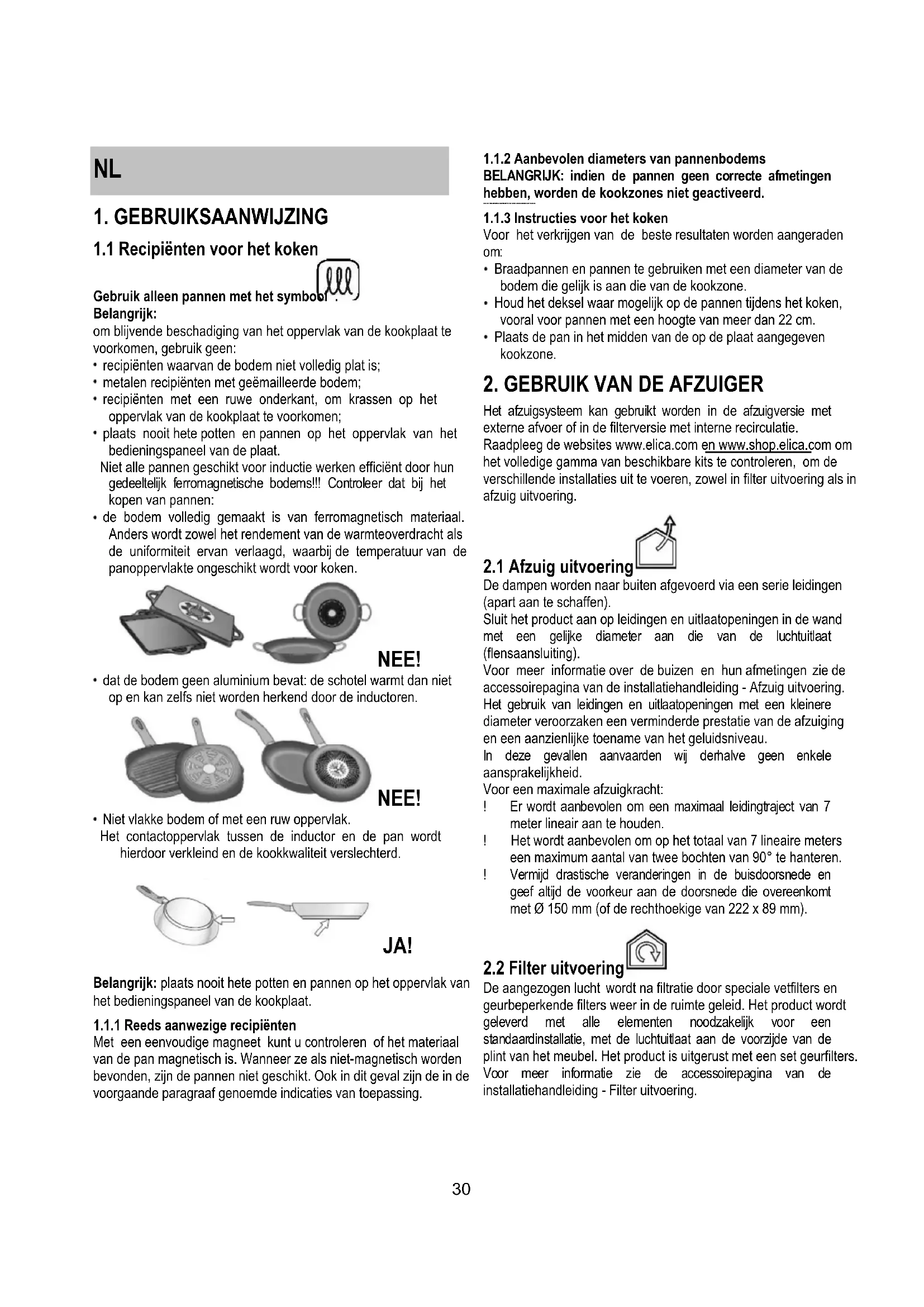 NL

1. GEBRUIKSAANWIJZING

1.1 Recipiënten voor het koken

Gebruik alleen pannen met het symbool .
Belangrijk:
om blijvende beschadiging van het oppervlak van de kookplaat te voorkomen, gebruik geen:
• recipiënten waarvan de bodem niet volledig plat is;
• metalen recipiënten met geëmailleerde bodem;
• recipiënten met een ruwe onderkant, om krassen op het oppervlak van de kookplaat te voorkomen;
• plaats nooit hete potten en pannen op het oppervlak van het bedieningspaneel van de plaat.
Niet alle pannen geschikt voor inductie werken efficiënt door hun gedeeltelijk ferromagnetische bodems!!! Controleer dat bij het kopen van pannen:
• de bodem volledig gemaakt is van ferromagnetisch materiaal. Anders wordt zowel het rendement van de warmteoverdracht als de uniformiteit ervan verlaagd, waarbij de temperatuur van de panoppervlakte ongeschikt wordt voor koken.

NEE!

• dat de bodem geen aluminium bevat: de schotel warmt dan niet op en kan zelfs niet worden herkend door de inductoren.

NEE!

• Niet vlakke bodem of met een ruw oppervlak.
Het contactoppervlak tussen de inductor en de pan wordt hierdoor verkleind en de kookkwaliteit verslechterd.

JA!

Belangrijk: plaats nooit hete potten en pannen op het oppervlak van het bedieningspaneel van de kookplaat.

1.1.1 Reeds aanwezige recipiënten
Met een eenvoudige magneet kunt u controleren of het materiaal van de pan magnetisch is. Wanneer ze als niet-magnetisch worden bevonden, zijn de pannen niet geschikt. Ook in dit geval zijn de in de voorgaande paragraaf genoemde indicaties van toepassing.

1.1.2 Aanbevolen diameters van pannenbodems
BELANGRIJK: indien de pannen geen correcte afmetingen hebben, worden de kookzones niet geactiveerd.

1.1.3 Instructies voor het koken
Voor het verkrijgen van de beste resultaten worden aangeraden om:
• Braadpannen en pannen te gebruiken met een diameter van de bodem die gelijk is aan die van de kookzone.
• Houd het deksel waar mogelijk op de pannen tijdens het koken, vooral voor pannen met een hoogte van meer dan 22 cm.
• Plaats de pan in het midden van de op de plaat aangegeven kookzone.

2. GEBRUIK VAN DE AFZUIGER
Het afzuigsysteem kan gebruikt worden in de afzuigversie met externe afvoer of in de filterversie met interne recirculatie.
Raadpleeg de websites www.elica.com en www.shop.elica.com om het volledige gamma van beschikbare kits te controleren, om de verschillende installaties uit te voeren, zowel in filter uitvoering als in afzuig uitvoering.

2.1 Afzuig uitvoering
De dampen worden naar buiten afgevoerd via een serie leidingen (apart aan te schaffen).
Sluit het product aan op leidingen en uitlaatopeningen in de wand met een gelijke diameter aan die van de luchtuitlaat (flensaansluiting).
Voor meer informatie over de buizen en hun afmetingen zie de accessoirepagina van de installatiehandleiding - Afzuig uitvoering.
Het gebruik van leidingen en uitlaatopeningen met een kleinere diameter veroorzaken een verminderde prestatie van de afzuiging en een aanzienlijke toename van het geluidsniveau.
In deze gevallen aanvaarden wij derhalve geen enkele aansprakelijkheid.
Voor een maximale afzuigkracht:
! Er wordt aanbevolen om een maximaal leidingtraject van 7 meter lineair aan te houden.
! Het wordt aanbevolen om op het totaal van 7 lineaire meters een maximum aantal van twee bochten van 90° te hanteren.
! Vermijd drastische veranderingen in de buisdoorsnede en geef altijd de voorkeur aan de doorsnede die overeenkomt met Ø 150 mm (of de rechthoekige van 222 x 89 mm).

2.2 Filter uitvoering
De aangezogen lucht wordt na filtratie door speciale vetfilters en geurbeperkende filters weer in de ruimte geleid. Het product wordt geleverd met alle elementen noodzakelijk voor een standaardinstallatie, met de luchtuitlaat aan de voorzijde van de plint van het meubel. Het product is uitgerust met een set geurfilters.
Voor meer informatie zie de accessoirepagina van de installatiehandleiding - Filter uitvoering.

30