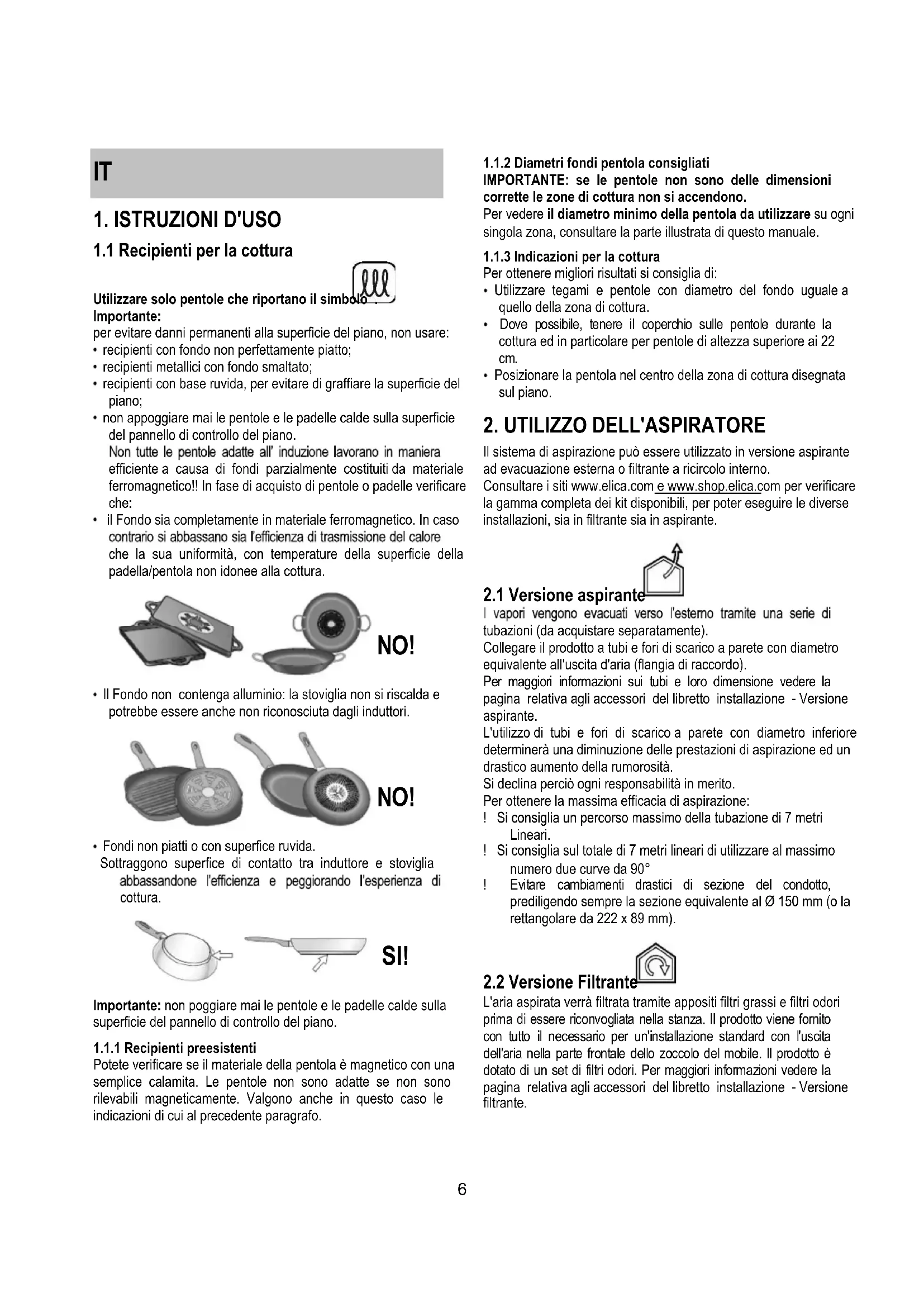 IT

1. ISTRUZIONI D'USO

1.1 Recipienti per la cottura

Utilizzare solo pentole che riportano il simbolo .
Importante:
per evitare danni permanenti alla superficie del piano, non usare:
• recipienti con fondo non perfettamente piatto;
• recipienti metallici con fondo smaltato;
• recipienti con base ruvida, per evitare di graffiare la superficie del piano;
• non appoggiare mai le pentole e le padelle calde sulla superficie del pannello di controllo del piano.
Non tutte le pentole adatte all' induzione lavorano in maniera efficiente a causa di fondi parzialmente costituiti da materiale ferromagnetico!! In fase di acquisto di pentole o padelle verificare che:
• il Fondo sia completamente in materiale ferromagnetico. In caso contrario si abbassano sia l'efficienza di trasmissione del calore che la sua uniformità, con temperature della superficie della padella/pentola non idonee alla cottura.

NO!

• Il Fondo non contenga alluminio: la stoviglia non si riscalda e potrebbe essere anche non riconosciuta dagli induttori.

NO!

• Fondi non piatti o con superfice ruvida.
Sottraggono superfice di contatto tra induttore e stoviglia abbassandone l'efficienza e peggiorando l'esperienza di cottura.

SI!

Importante: non poggiare mai le pentole e le padelle calde sulla superficie del pannello di controllo del piano.

1.1.1 Recipienti preesistenti
Potete verificare se il materiale della pentola è magnetico con una semplice calamita. Le pentole non sono adatte se non sono rilevabili magneticamente. Valgono anche in questo caso le indicazioni di cui al precedente paragrafo.

1.1.2 Diametri fondi pentola consigliati
IMPORTANTE: se le pentole non sono delle dimensioni corrette le zone di cottura non si accendono.
Per vedere il diametro minimo della pentola da utilizzare su ogni singola zona, consultare la parte illustrata di questo manuale.

1.1.3 Indicazioni per la cottura
Per ottenere migliori risultati si consiglia di:
• Utilizzare tegami e pentole con diametro del fondo uguale a quello della zona di cottura.
• Dove possibile, tenere il coperchio sulle pentole durante la cottura ed in particolare per pentole di altezza superiore ai 22 cm.
• Posizionare la pentola nel centro della zona di cottura disegnata sul piano.

2. UTILIZZO DELL'ASPIRATORE

Il sistema di aspirazione può essere utilizzato in versione aspirante ad evacuazione esterna o filtrante a ricircolo interno.
Consultare i siti www.elica.com e www.shop.elica.com per verificare la gamma completa dei kit disponibili, per poter eseguire le diverse installazioni, sia in filtrante sia in aspirante.

2.1 Versione aspirante
I vapori vengono evacuati verso l'esterno tramite una serie di tubazioni (da acquistare separatamente).
Collegare il prodotto a tubi e fori di scarico a parete con diametro equivalente all'uscita d'aria (flangia di raccordo).
Per maggiori informazioni sui tubi e loro dimensione vedere la pagina relativa agli accessori del libretto installazione - Versione aspirante.
L'utilizzo di tubi e fori di scarico a parete con diametro inferiore determinerà una diminuzione delle prestazioni di aspirazione ed un drastico aumento della rumorosità.
Si declina perciò ogni responsabilità in merito.
Per ottenere la massima efficacia di aspirazione:
! Si consiglia un percorso massimo della tubazione di 7 metri Lineari.
! Si consiglia sul totale di 7 metri lineari di utilizzare al massimo numero due curve da 90°
! Evitare cambiamenti drastici di sezione del condotto, prediligendo sempre la sezione equivalente al Ø 150 mm (o la rettangolare da 222 x 89 mm).

2.2 Versione Filtrante
L'aria aspirata verrà filtrata tramite appositi filtri grassi e filtri odori prima di essere riconvogliata nella stanza. Il prodotto viene fornito con tutto il necessario per un'installazione standard con l'uscita dell'aria nella parte frontale dello zoccolo del mobile. Il prodotto è dotato di un set di filtri odori. Per maggiori informazioni vedere la pagina relativa agli accessori del libretto installazione - Versione filtrante.

6