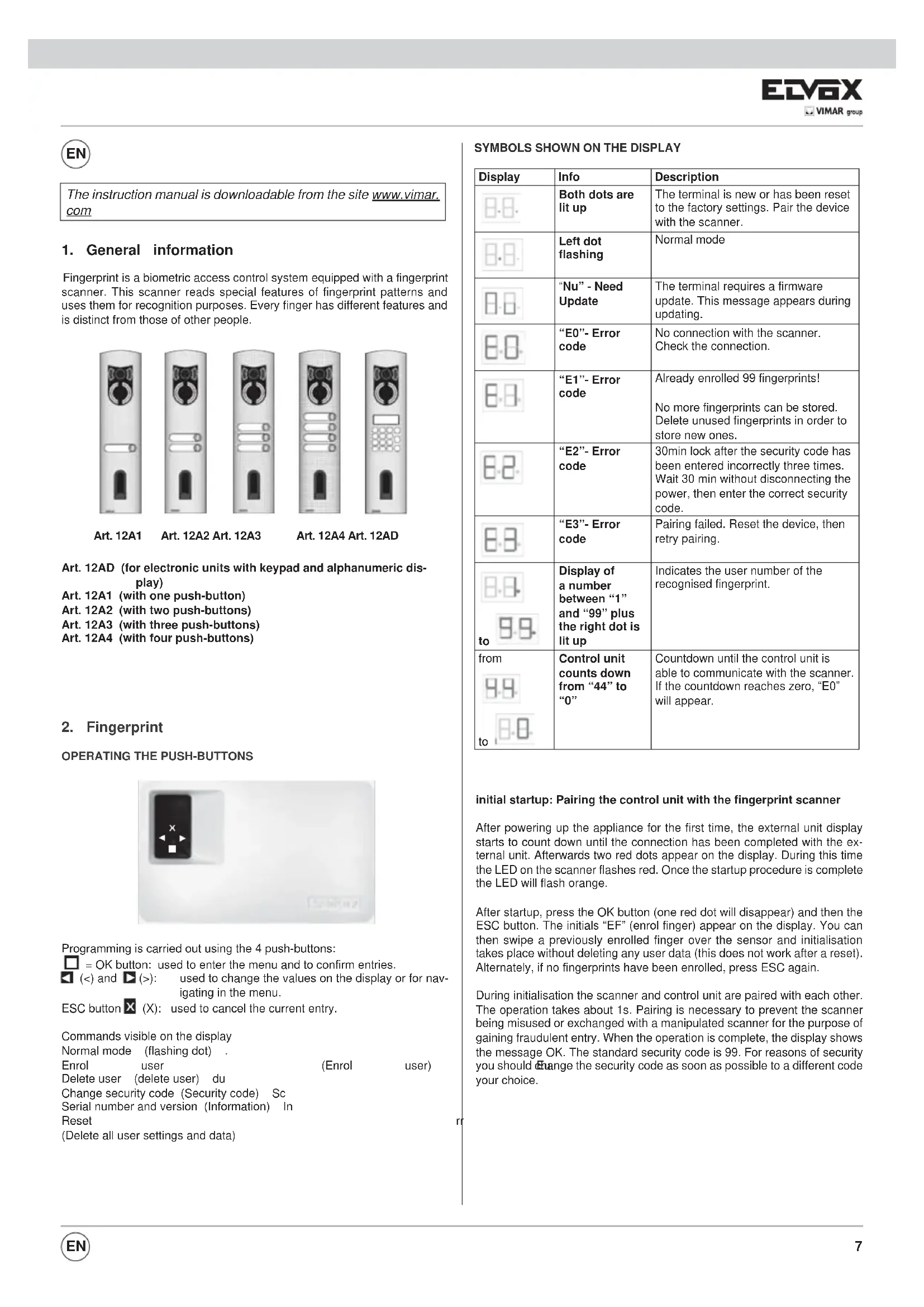 ELVOX
VIMAR group

EN

The instruction manual is downloadable from the site www.vimar.com

1. General information

Fingerprint is a biometric access control system equipped with a fingerprint scanner. This scanner reads special features of fingerprint patterns and uses them for recognition purposes. Every finger has different features and is distinct from those of other people.

Art. 12A1 Art. 12A2 Art. 12A3 Art. 12A4 Art. 12AD

Art. 12AD (for electronic units with keypad and alphanumeric display)
Art. 12A1 (with one push-button)
Art. 12A2 (with two push-buttons)
Art. 12A3 (with three push-buttons)
Art. 12A4 (with four push-buttons)

2. Fingerprint

OPERATING THE PUSH-BUTTONS

Programming is carried out using the 4 push-buttons:
= OK button: used to enter the menu and to confirm entries.
(<) and (>): used to change the values on the display or for navigating in the menu.
ESC button (X): used to cancel the current entry.

Commands visible on the display
Normal mode (flashing dot) .
Enrol user (Enrol user)
Delete user (delete user) du
Change security code (Security code) Sc
Serial number and version (Information) In
Reset rr
(Delete all user settings and data)

SYMBOLS SHOWN ON THE DISPLAY

| Display | Info | Description |
|---|---|---|
| | Both dots are lit up | The terminal is new or has been reset to the factory settings. Pair the device with the scanner. |
| | Left dot flashing | Normal mode |
| | "Nu" - Need Update | The terminal requires a firmware update. This message appears during updating. |
| | "E0"- Error code | No connection with the scanner. Check the connection. |
| | "E1"- Error code | Already enrolled 99 fingerprints! No more fingerprints can be stored. Delete unused fingerprints in order to store new ones. |
| | "E2"- Error code | 30min lock after the security code has been entered incorrectly three times. Wait 30 min without disconnecting the power, then enter the correct security code. |
| | "E3"- Error code | Pairing failed. Reset the device, then retry pairing. |
| to | Display of a number between "1" and "99" plus the right dot is lit up | Indicates the user number of the recognised fingerprint. |
| from to | Control unit counts down from "44" to "0" | Countdown until the control unit is able to communicate with the scanner. If the countdown reaches zero, "E0" will appear. |

initial startup: Pairing the control unit with the fingerprint scanner

After powering up the appliance for the first time, the external unit display starts to count down until the connection has been completed with the external unit. Afterwards two red dots appear on the display. During this time the LED on the scanner flashes red. Once the startup procedure is complete the LED will flash orange.

After startup, press the OK button (one red dot will disappear) and then the ESC button. The initials "EF" (enrol finger) appear on the display. You can then swipe a previously enrolled finger over the sensor and initialisation takes place without deleting any user data (this does not work after a reset). Alternately, if no fingerprints have been enrolled, press ESC again.

During initialisation the scanner and control unit are paired with each other. The operation takes about 1s. Pairing is necessary to prevent the scanner being misused or exchanged with a manipulated scanner for the purpose of gaining fraudulent entry. When the operation is complete, the display shows the message OK. The standard security code is 99. For reasons of security you should change the security code as soon as possible to a different code your choice.

EN 7