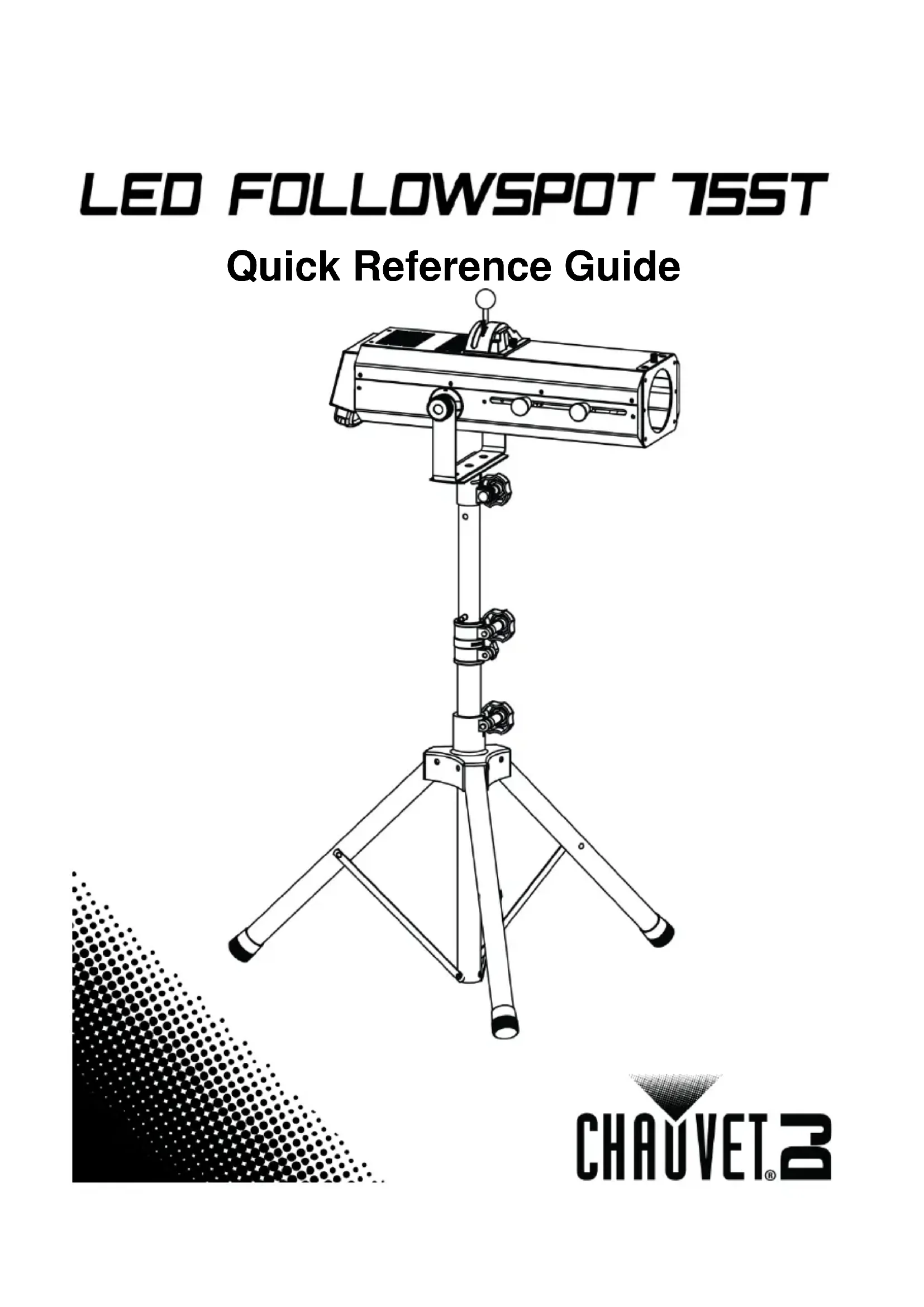 LED FOLLOWSPOT 75ST

Quick Reference Guide

CHAUVET® DJ