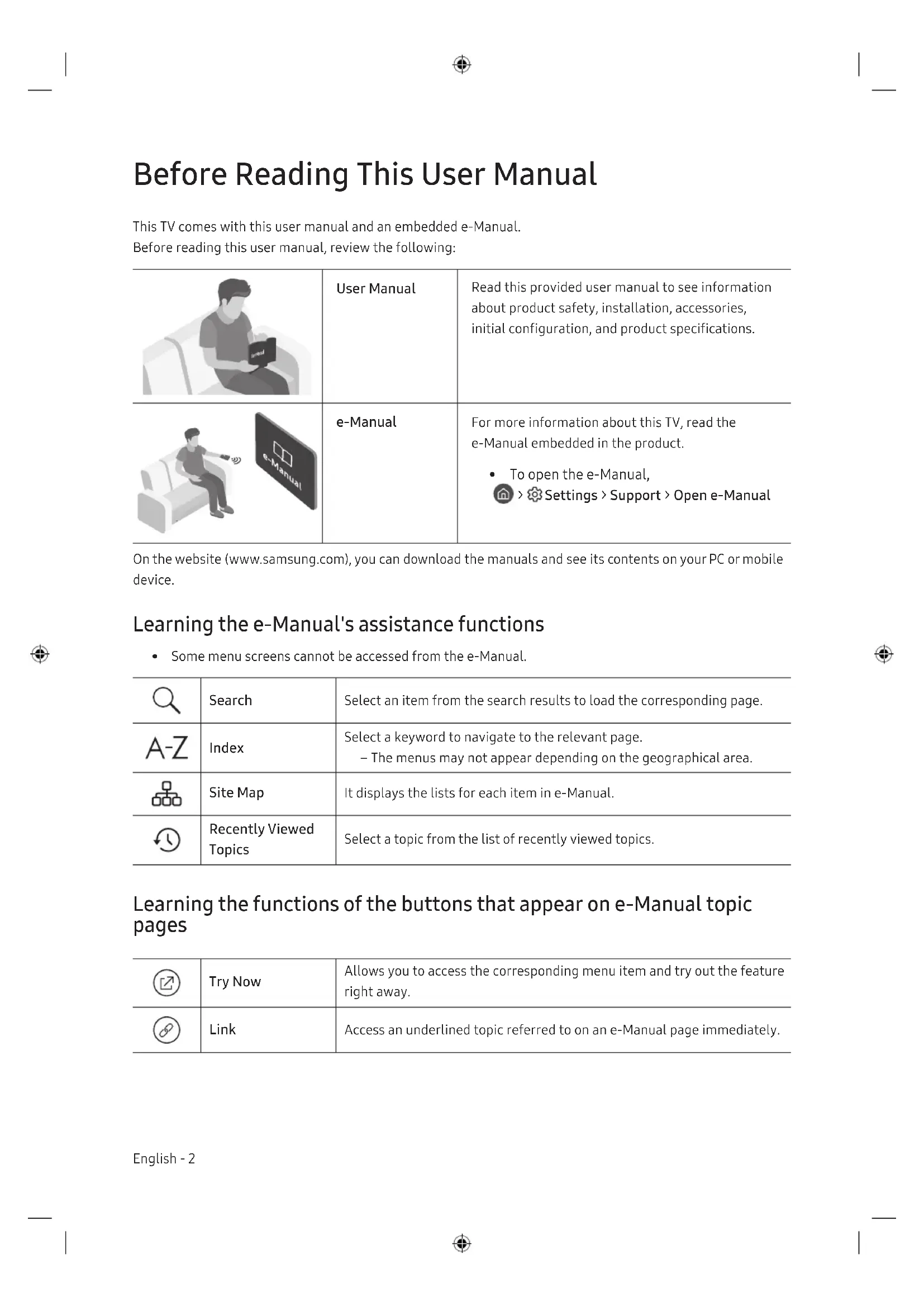 Before Reading This User Manual

This TV comes with this user manual and an embedded e-Manual.
Before reading this user manual, review the following:

| | User Manual | Read this provided user manual to see information about product safety, installation, accessories, initial configuration, and product specifications. |
|---|---|---|
| e-Manual | e-Manual | For more information about this TV, read the e-Manual embedded in the product. • To open the e-Manual, > Settings > Support > Open e-Manual |

On the website (www.samsung.com), you can download the manuals and see its contents on your PC or mobile device.

Learning the e-Manual's assistance functions

• Some menu screens cannot be accessed from the e-Manual.

| | Search | Select an item from the search results to load the corresponding page. |
|---|---|---|
| A-Z | Index | Select a keyword to navigate to the relevant page. – The menus may not appear depending on the geographical area. |
| | Site Map | It displays the lists for each item in e-Manual. |
| | Recently Viewed Topics | Select a topic from the list of recently viewed topics. |

Learning the functions of the buttons that appear on e-Manual topic pages

| | Try Now | Allows you to access the corresponding menu item and try out the feature right away. |
|---|---|---|
| | Link | Access an underlined topic referred to on an e-Manual page immediately. |

English - 2