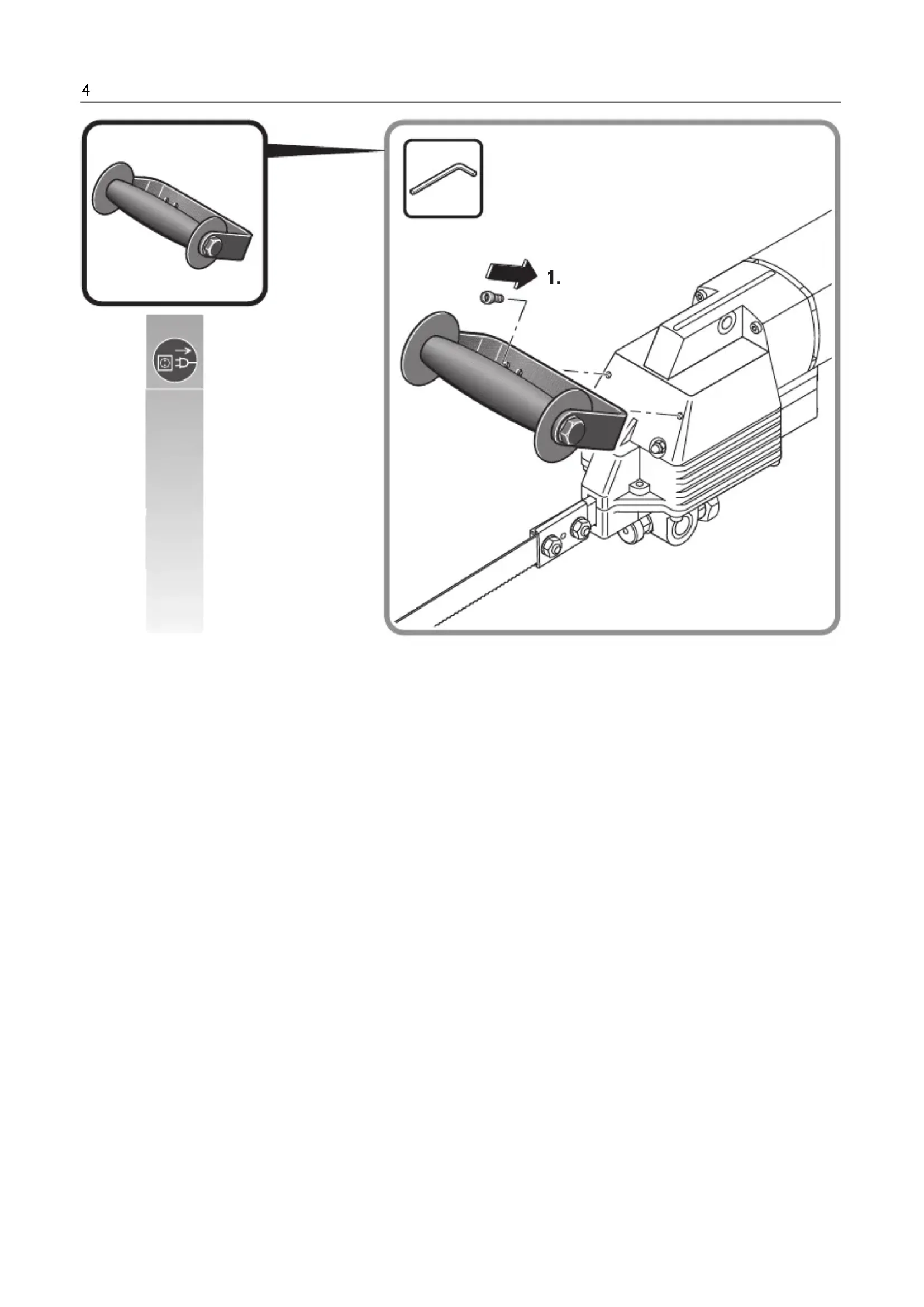 4

1.